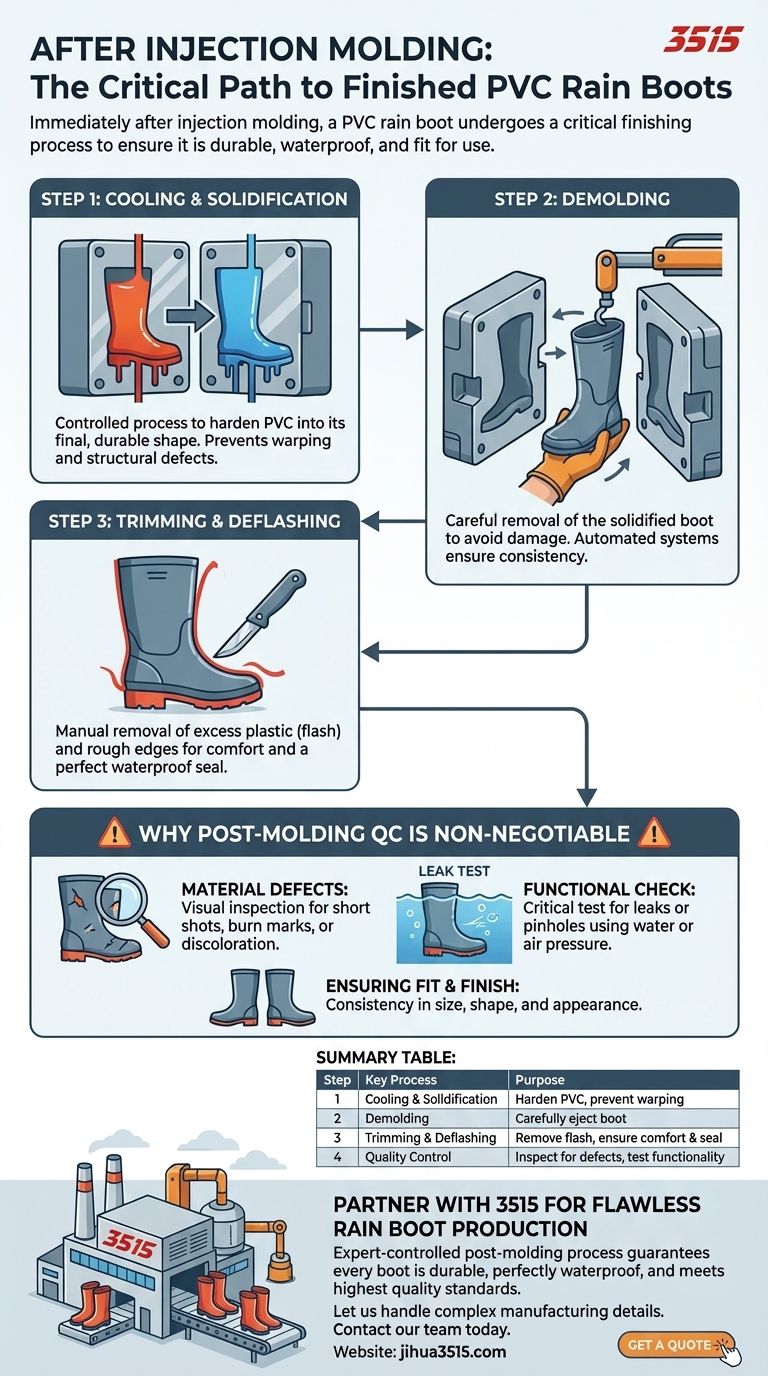 AFTER INJECTION MOLDING:
The Critical Path to Finished PVC Rain Boots

3515

Immediately after injection molding, a PVC rain boot undergoes a critical finishing process to ensure it is durable, waterproof, and fit for use.

STEP 1: COOLING & SOLIDIFICATION

Controlled process to harden PVC into its final, durable shape. Prevents warping and structural defects.

STEP 2: DEMOLDING

Careful removal of the solidified boot to avoid damage. Automated systems ensure consistency.

STEP 3: TRIMMING & DEFLASHING

Manual removal of excess plastic (flash) and rough edges for comfort and a perfect waterproof seal.

WHY POST-MOLDING QC IS NON-NEGOTIABLE

MATERIAL DEFECTS:
Visual inspection for short shots, burn marks, or discoloration.

LEAK TEST

FUNCTIONAL CHECK:
Critical test for leaks or pinholes using water or air pressure.

ENSURING FIT & FINISH:
Consistency in size, shape, and appearance.

SUMMARY TABLE:

| Step | Key Process | Purpose |
|---|---|---|
| 1 | Cooling & Solidification | Harden PVC, prevent warping |
| 2 | Demolding | Carefully eject boot |
| 3 | Trimming & Deflashing | Remove flash, ensure comfort & seal |
| 4 | Quality Control | Inspect for defects, test functionality |

3515

PARTNER WITH 3515 FOR FLAWLESS RAIN BOOT PRODUCTION

Expert-controlled post-molding process guarantees every boot is durable, perfectly waterproof, and meets highest quality standards.

Let us handle complex manufacturing details. Contact our team today.

Website: jihua3515.com

GET A QUOTE