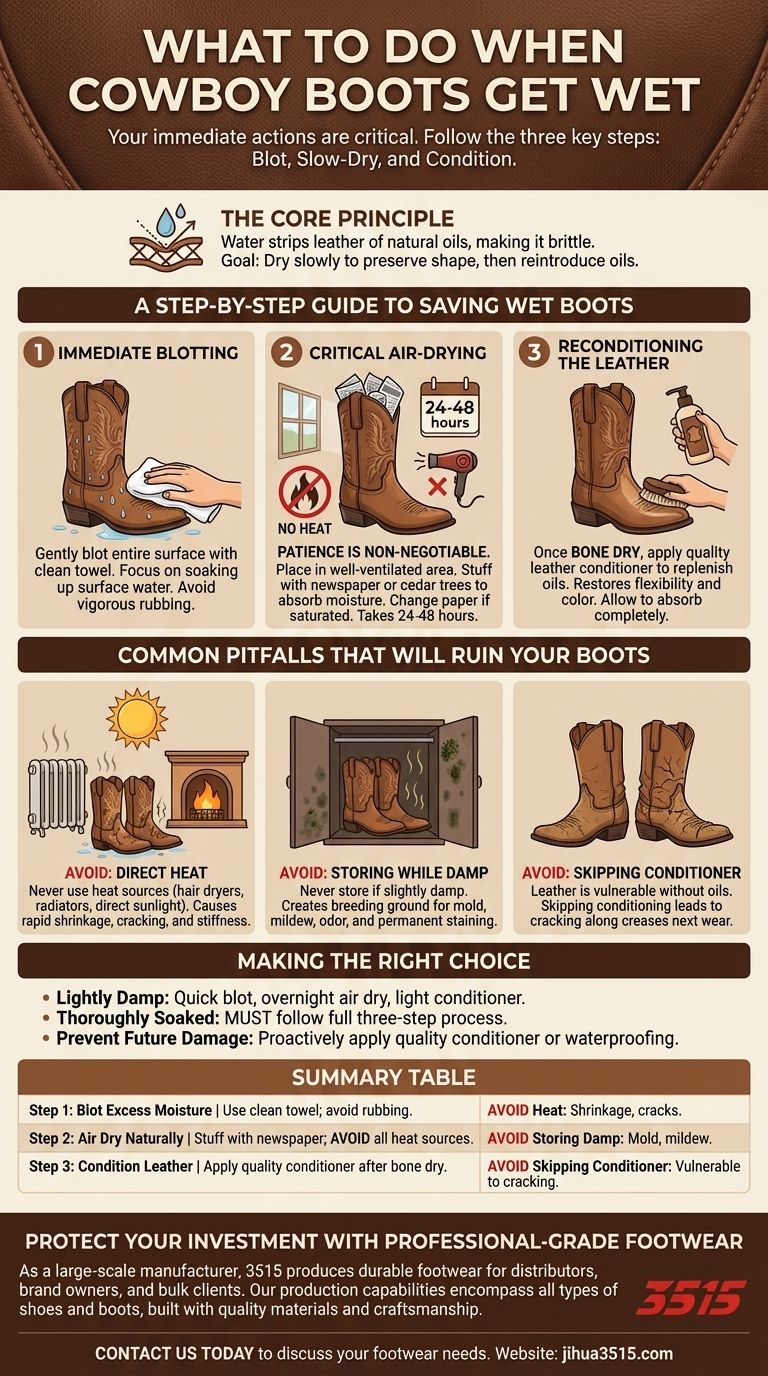 WHAT TO DO WHEN COWBOY BOOTS GET WET

Your immediate actions are critical. Follow the three key steps: Blot, Slow-Dry, and Condition.

THE CORE PRINCIPLE
Water strips leather of natural oils, making it brittle.
Goal: Dry slowly to preserve shape, then reintroduce oils.

A STEP-BY-STEP GUIDE TO SAVING WET BOOTS

1 IMMEDIATE BLOTTING
Gently blot entire surface with clean towel. Focus on soaking up surface water. Avoid vigorous rubbing.

2 CRITICAL AIR-DRYING
24-48 hours
NO HEAT
PATIENCE IS NON-NEGOTIABLE. Place in well-ventilated area. Stuff with newspaper or cedar trees to absorb moisture. Change paper if saturated. Takes 24-48 hours.

3 RECONDITIONING THE LEATHER
Once BONE DRY, apply quality leather conditioner to replenish oils. Restores flexibility and color. Allow to absorb completely.

COMMON PITFALLS THAT WILL RUIN YOUR BOOTS

AVOID: DIRECT HEAT
Never use heat sources (hair dryers, radiators, direct sunlight). Causes rapid shrinkage, cracking, and stiffness.

AVOID: STORING WHILE DAMP
Never store if slightly damp. Creates breeding ground for mold, mildew, odor, and permanent staining.

AVOID: SKIPPING CONDITIONER
Leather is vulnerable without oils. Skipping conditioning leads to cracking along creases next wear.

MAKING THE RIGHT CHOICE
• Lightly Damp: Quick blot, overnight air dry, light conditioner.
• Thoroughly Soaked: MUST follow full three-step process.
• Prevent Future Damage: Proactively apply quality conditioner or waterproofing.

SUMMARY TABLE

| | |
|---|---|
| Step 1: Blot Excess Moisture \| Use clean towel; avoid rubbing. | AVOID Heat: Shrinkage, cracks. |
| Step 2: Air Dry Naturally \| Stuff with newspaper; AVOID all heat sources. | AVOID Storing Damp: Mold, mildew. |
| Step 3: Condition Leather \| Apply quality conditioner after bone dry. | AVOID Skipping Conditioner: Vulnerable to cracking. |

PROTECT YOUR INVESTMENT WITH PROFESSIONAL-GRADE FOOTWEAR
As a large-scale manufacturer, 3515 produces durable footwear for distributors, brand owners, and bulk clients. Our production capabilities encompass all types of shoes and boots, built with quality materials and craftsmanship.

3515

CONTACT US TODAY to discuss your footwear needs. Website: jihua3515.com