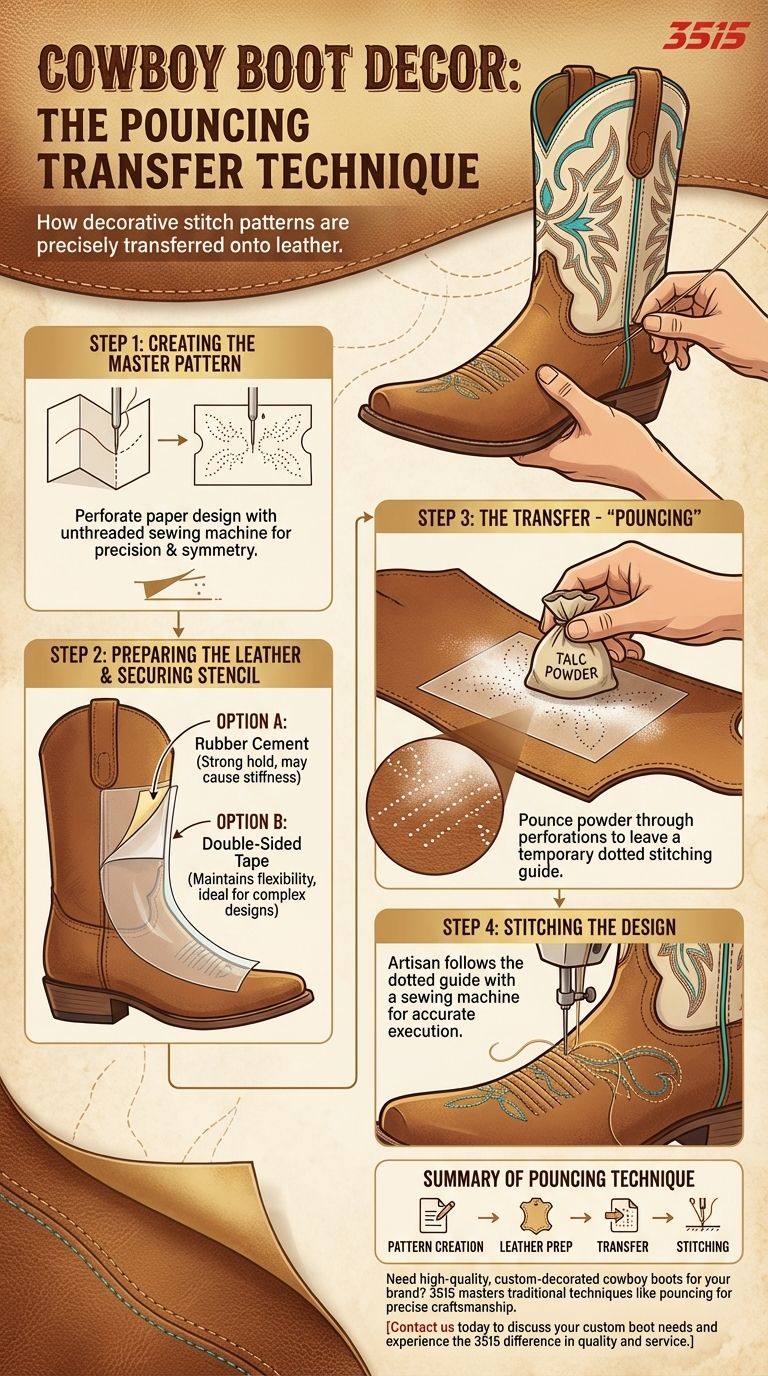 3515

COWBOY BOOT DECOR: THE POUNCING TRANSFER TECHNIQUE

How decorative stitch patterns are precisely transferred onto leather.

STEP 1: CREATING THE MASTER PATTERN

Perforate paper design with unthreaded sewing machine for precision & symmetry.

STEP 2: PREPARING THE LEATHER & SECURING STENCIL

OPTION A: Rubber Cement (Strong hold, may cause stiffness)

OPTION B: Double-Sided Tape (Maintains flexibility, ideal for complex designs)

STEP 3: THE TRANSFER - "POUNCING"

TALC POWDER

Pounce powder through perforations to leave a temporary dotted stitching guide.

STEP 4: STITCHING THE DESIGN

Artisan follows the dotted guide with a sewing machine for accurate execution.

SUMMARY OF POUNCING TECHNIQUE

PATTERN CREATION → LEATHER PREP → TRANSFER → STITCHING

Need high-quality, custom-decorated cowboy boots for your brand? 3515 masters traditional techniques like pouncing for precise craftsmanship.

[Contact us today to discuss your custom boot needs and experience the 3515 difference in quality and service.]