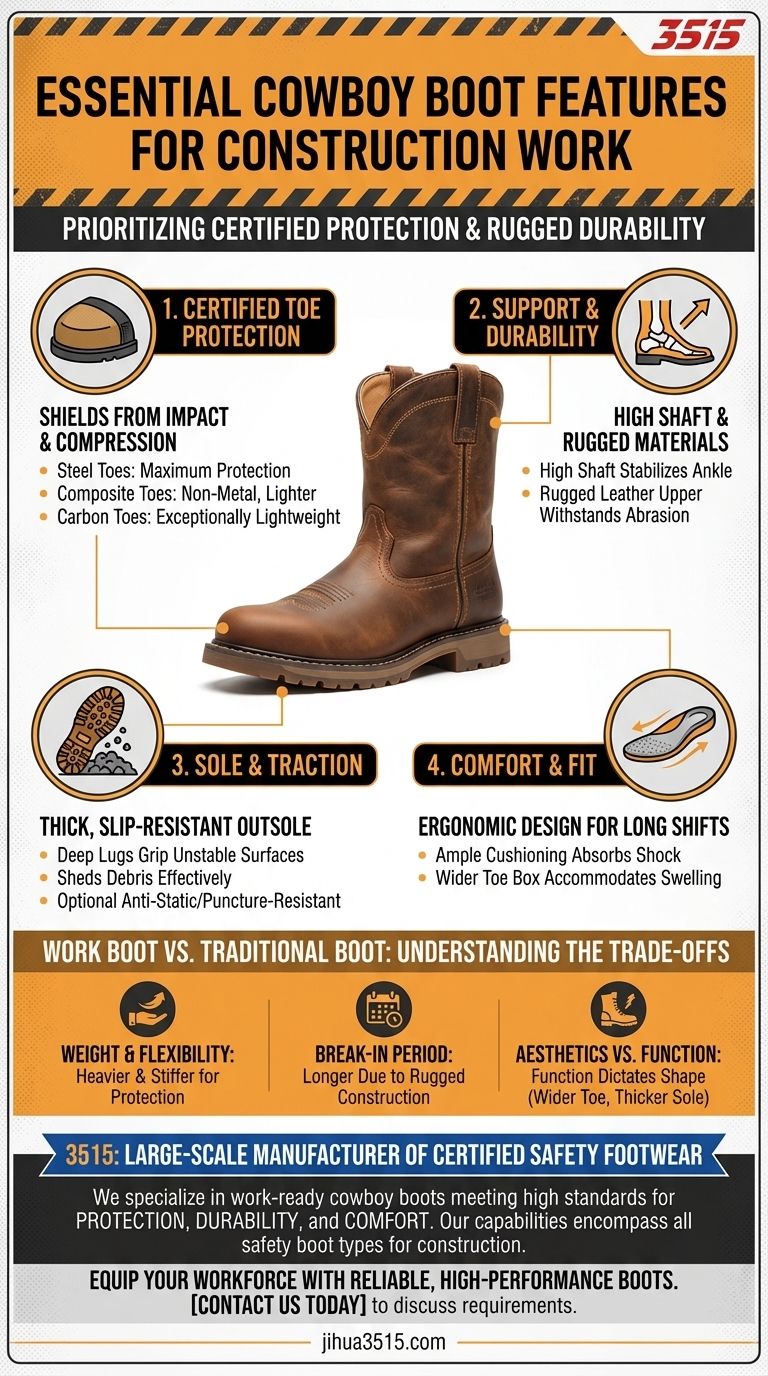 3515

ESSENTIAL COWBOY BOOT FEATURES FOR CONSTRUCTION WORK

PRIORITIZING CERTIFIED PROTECTION & RUGGED DURABILITY

1. CERTIFIED TOE PROTECTION

SHIELDS FROM IMPACT & COMPRESSION
- Steel Toes: Maximum Protection
- Composite Toes: Non-Metal, Lighter
- Carbon Toes: Exceptionally Lightweight

2. SUPPORT & DURABILITY

HIGH SHAFT & RUGGED MATERIALS
- High Shaft Stabilizes Ankle
- Rugged Leather Upper Withstands Abrasion

3. SOLE & TRACTION

THICK, SLIP-RESISTANT OUTSOLE
- Deep Lugs Grip Unstable Surfaces
- Sheds Debris Effectively
- Optional Anti-Static/Puncture-Resistant

4. COMFORT & FIT

ERGONOMIC DESIGN FOR LONG SHIFTS
- Ample Cushioning Absorbs Shock
- Wider Toe Box Accommodates Swelling

WORK BOOT VS. TRADITIONAL BOOT: UNDERSTANDING THE TRADE-OFFS

WEIGHT & FLEXIBILITY: Heavier & Stiffer for Protection

BREAK-IN PERIOD: Longer Due to Rugged Construction

AESTHETICS VS. FUNCTION: Function Dictates Shape (Wider Toe, Thicker Sole)

3515: LARGE-SCALE MANUFACTURER OF CERTIFIED SAFETY FOOTWEAR

We specialize in work-ready cowboy boots meeting high standards for PROTECTION, DURABILITY, and COMFORT. Our capabilities encompass all safety boot types for construction.

EQUIP YOUR WORKFORCE WITH RELIABLE, HIGH-PERFORMANCE BOOTS. [CONTACT US TODAY] to discuss requirements.

jihua3515.com