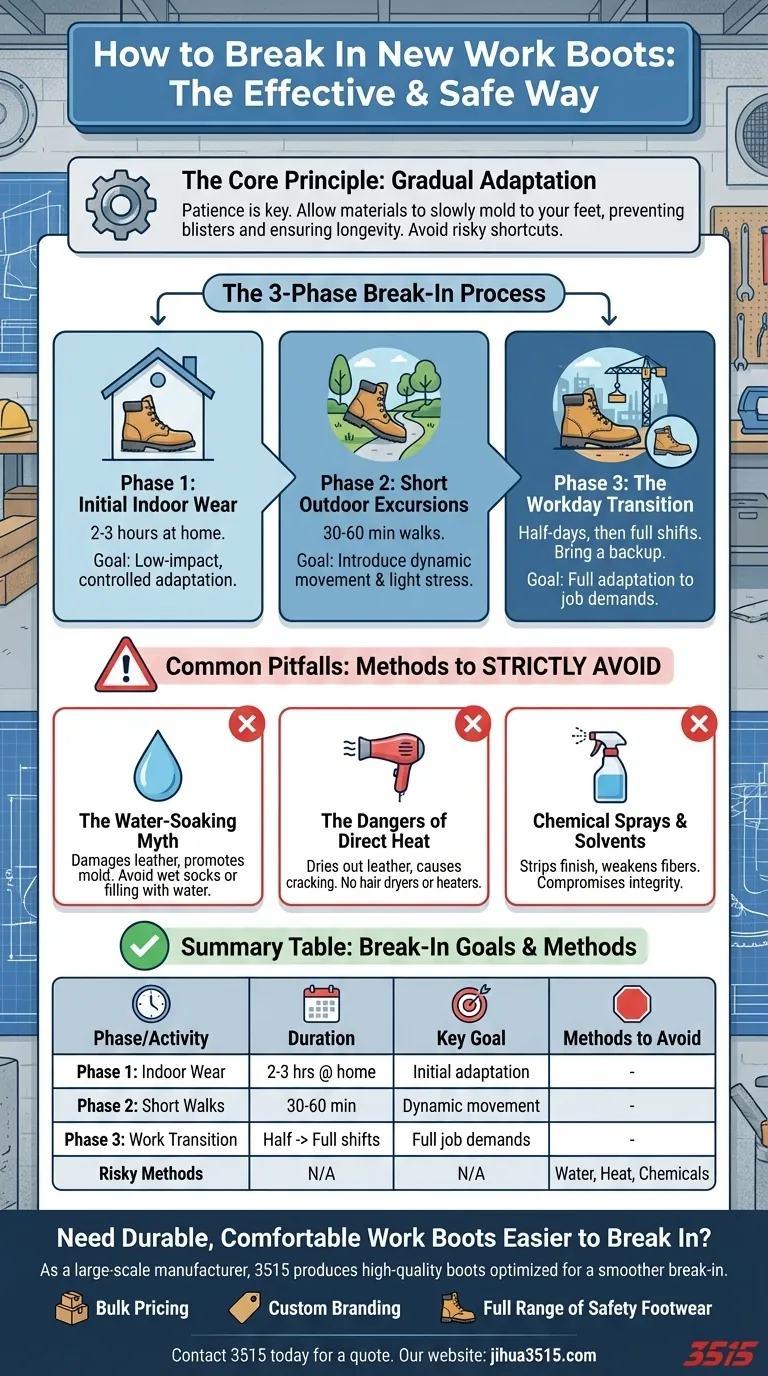 How to Break In New Work Boots: The Effective & Safe Way

The Core Principle: Gradual Adaptation

Patience is key. Allow materials to slowly mold to your feet, preventing blisters and ensuring longevity. Avoid risky shortcuts.

The 3-Phase Break-In Process

Phase 1: Initial Indoor Wear
2-3 hours at home.
Goal: Low-impact, controlled adaptation.

Phase 2: Short Outdoor Excursions
30-60 min walks.
Goal: Introduce dynamic movement & light stress.

Phase 3: The Workday Transition
Half-days, then full shifts. Bring a backup.
Goal: Full adaptation to job demands.

Common Pitfalls: Methods to STRICTLY AVOID

The Water-Soaking Myth
Damages leather, promotes mold. Avoid wet socks or filling with water.

The Dangers of Direct Heat
Dries out leather, causes cracking. No hair dryers or heaters.

Chemical Sprays & Solvents
Strips finish, weakens fibers. Compromises integrity.

Summary Table: Break-In Goals & Methods

| Phase/Activity | Duration | Key Goal | Methods to Avoid |
|---|---|---|---|
| Phase 1: Indoor Wear | 2-3 hrs @ home | Initial adaptation | - |
| Phase 2: Short Walks | 30-60 min | Dynamic movement | - |
| Phase 3: Work Transition | Half -> Full shifts | Full job demands | - |
| Risky Methods | N/A | N/A | Water, Heat, Chemicals |

Need Durable, Comfortable Work Boots Easier to Break In?

As a large-scale manufacturer, 3515 produces high-quality boots optimized for a smoother break-in.

Bulk Pricing
Custom Branding
Full Range of Safety Footwear

Contact 3515 today for a quote. Our website: jihua3515.com

3515