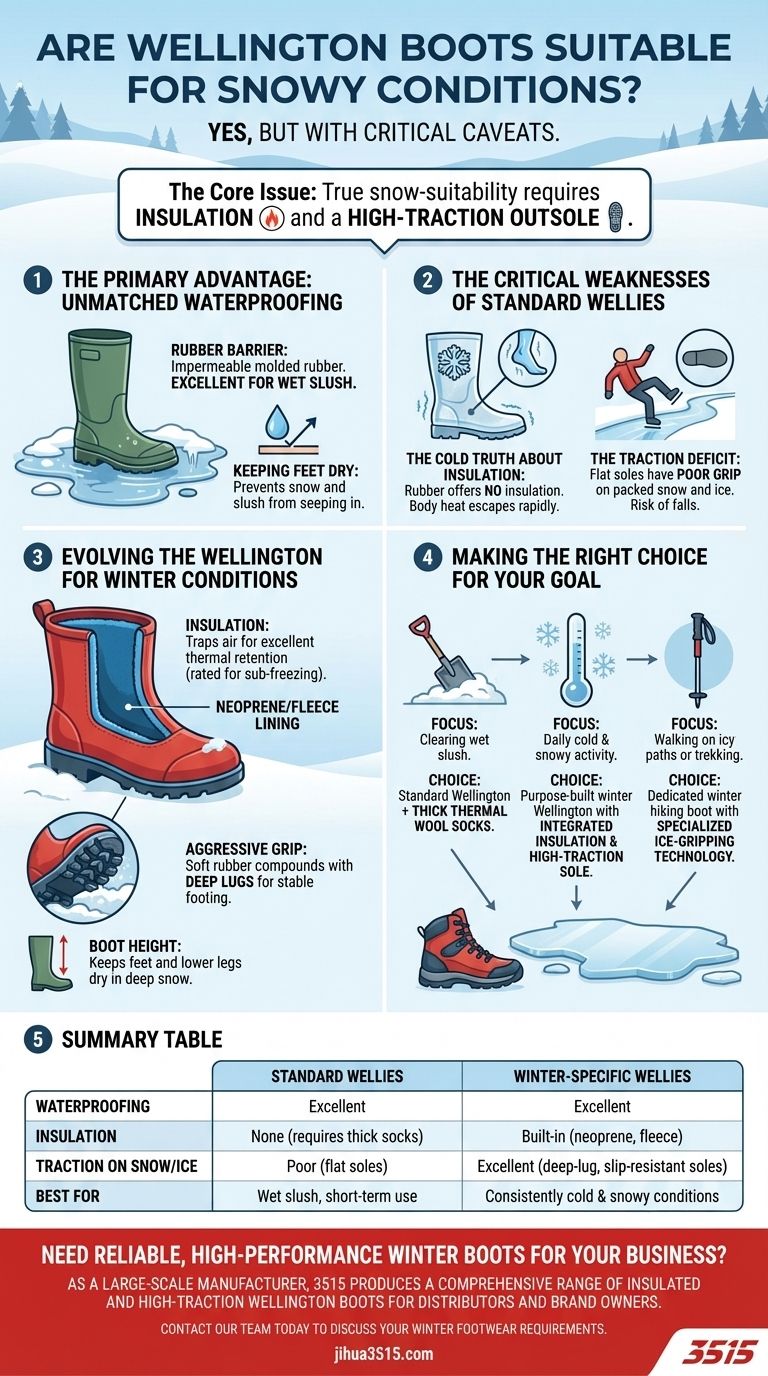 ARE WELLINGTON BOOTS SUITABLE FOR SNOWY CONDITIONS?

YES, BUT WITH CRITICAL CAVEATS.

The Core Issue: True snow-suitability requires INSULATION and a HIGH-TRACTION OUTSOLE.

1 THE PRIMARY ADVANTAGE: UNMATCHED WATERPROOFING

RUBBER BARRIER: Impermeable molded rubber. EXCELLENT FOR WET SLUSH.

KEEPING FEET DRY: Prevents snow and slush from seeping in.

2 THE CRITICAL WEAKNESSES OF STANDARD WELLIES

THE COLD TRUTH ABOUT INSULATION: Rubber offers NO insulation. Body heat escapes rapidly.

THE TRACTION DEFICIT: Flat soles have POOR GRIP on packed snow and ice. Risk of falls.

3 EVOLVING THE WELLINGTON FOR WINTER CONDITIONS

INSULATION: Traps air for excellent thermal retention (rated for sub-freezing).

NEOPRENE/FLEECE LINING

AGGRESSIVE GRIP: Soft rubber compounds with DEEP LUGS for stable footing.

BOOT HEIGHT: Keeps feet and lower legs dry in deep snow.

4 MAKING THE RIGHT CHOICE FOR YOUR GOAL

FOCUS: Clearing wet slush.
CHOICE: Standard Wellington + THICK THERMAL WOOL SOCKS.

FOCUS: Daily cold & snowy activity.
CHOICE: Purpose-built winter Wellington with INTEGRATED INSULATION & HIGH-TRACTION SOLE.

FOCUS: Walking on icy paths or trekking.
CHOICE: Dedicated winter hiking boot with SPECIALIZED ICE-GRIPPING TECHNOLOGY.

5 SUMMARY TABLE

| | STANDARD WELLIES | WINTER-SPECIFIC WELLIES |
|---|---|---|
| WATERPROOFING | Excellent | Excellent |
| INSULATION | None (requires thick socks) | Built-in (neoprene, fleece) |
| TRACTION ON SNOW/ICE | Poor (flat soles) | Excellent (deep-lug, slip-resistant soles) |
| BEST FOR | Wet slush, short-term use | Consistently cold & snowy conditions |

NEED RELIABLE, HIGH-PERFORMANCE WINTER BOOTS FOR YOUR BUSINESS?

AS A LARGE-SCALE MANUFACTURER, 3515 PRODUCES A COMPREHENSIVE RANGE OF INSULATED AND HIGH-TRACTION WELLINGTON BOOTS FOR DISTRIBUTORS AND BRAND OWNERS.

CONTACT OUR TEAM TODAY TO DISCUSS YOUR WINTER FOOTWEAR REQUIREMENTS.

jihua3515.com

3515