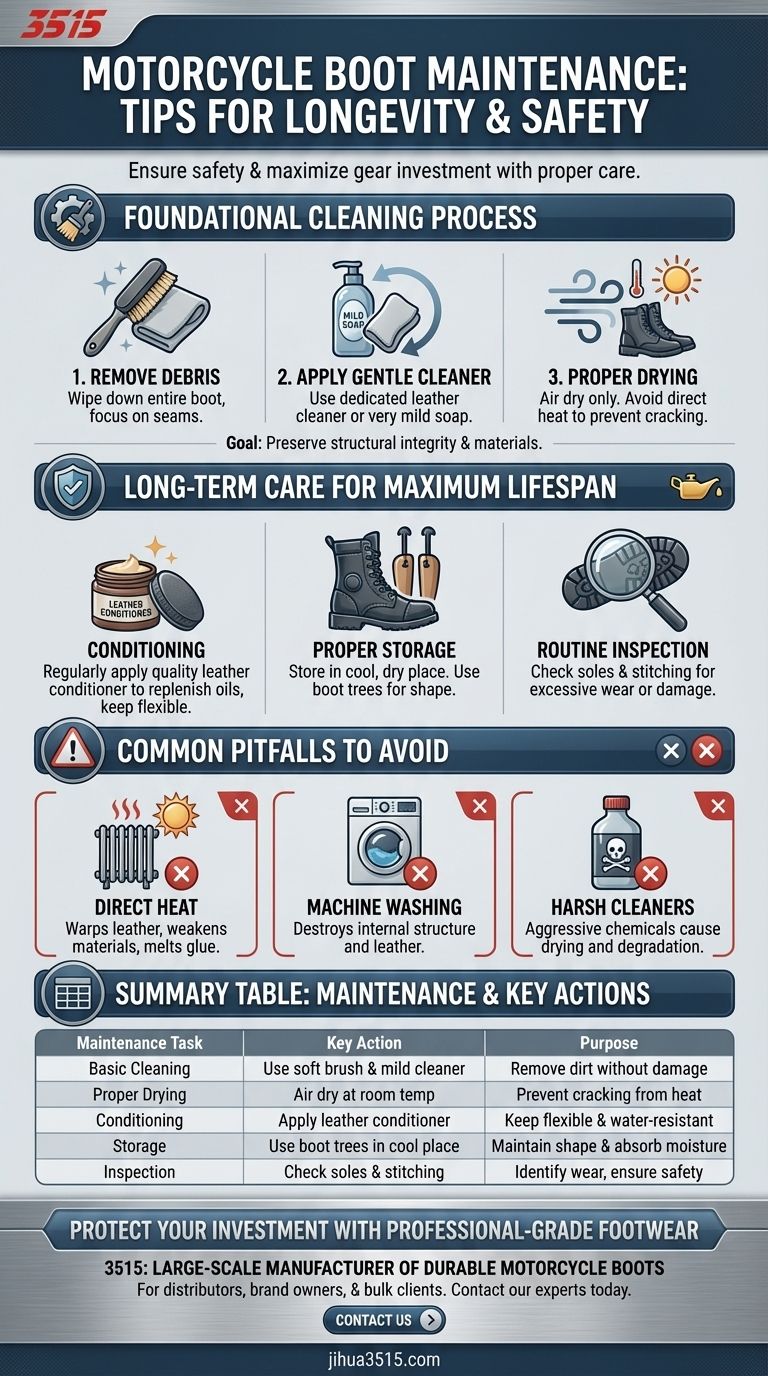 3515

MOTORCYCLE BOOT MAINTENANCE: TIPS FOR LONGEVITY & SAFETY

Ensure safety & maximize gear investment with proper care.

FOUNDATIONAL CLEANING PROCESS

MILD SOAP

1. REMOVE DEBRIS
Wipe down entire boot, focus on seams.

2. APPLY GENTLE CLEANER
Use dedicated leather cleaner or very mild soap.

3. PROPER DRYING
Air dry only. Avoid direct heat to prevent cracking.

Goal: Preserve structural integrity & materials.

LONG-TERM CARE FOR MAXIMUM LIFESPAN

LEATHER EONGITIORES

CONDITIONING
Regularly apply quality leather conditioner to replenish oils, keep flexible.

PROPER STORAGE
Store in cool, dry place. Use boot trees for shape.

ROUTINE INSPECTION
Check soles & stitching for excessive wear or damage.

COMMON PITFALLS TO AVOID

DIRECT HEAT
Warps leather, weakens materials, melts glue.

MACHINE WASHING
Destroys internal structure and leather.

HARSH CLEANERS
Aggressive chemicals cause drying and degradation.

SUMMARY TABLE: MAINTENANCE & KEY ACTIONS

| Maintenance Task | Key Action | Purpose |
|---|---|---|
| Basic Cleaning | Use soft brush & mild cleaner | Remove dirt without damage |
| Proper Drying | Air dry at room temp | Prevent cracking from heat |
| Conditioning | Apply leather conditioner | Keep flexible & water-resistant |
| Storage | Use boot trees in cool place | Maintain shape & absorb moisture |
| Inspection | Check soles & stitching | Identify wear, ensure safety |

PROTECT YOUR INVESTMENT WITH PROFESSIONAL-GRADE FOOTWEAR

3515: LARGE-SCALE MANUFACTURER OF DURABLE MOTORCYCLE BOOTS
For distributors, brand owners, & bulk clients. Contact our experts today.

CONTACT US

jihua3515.com