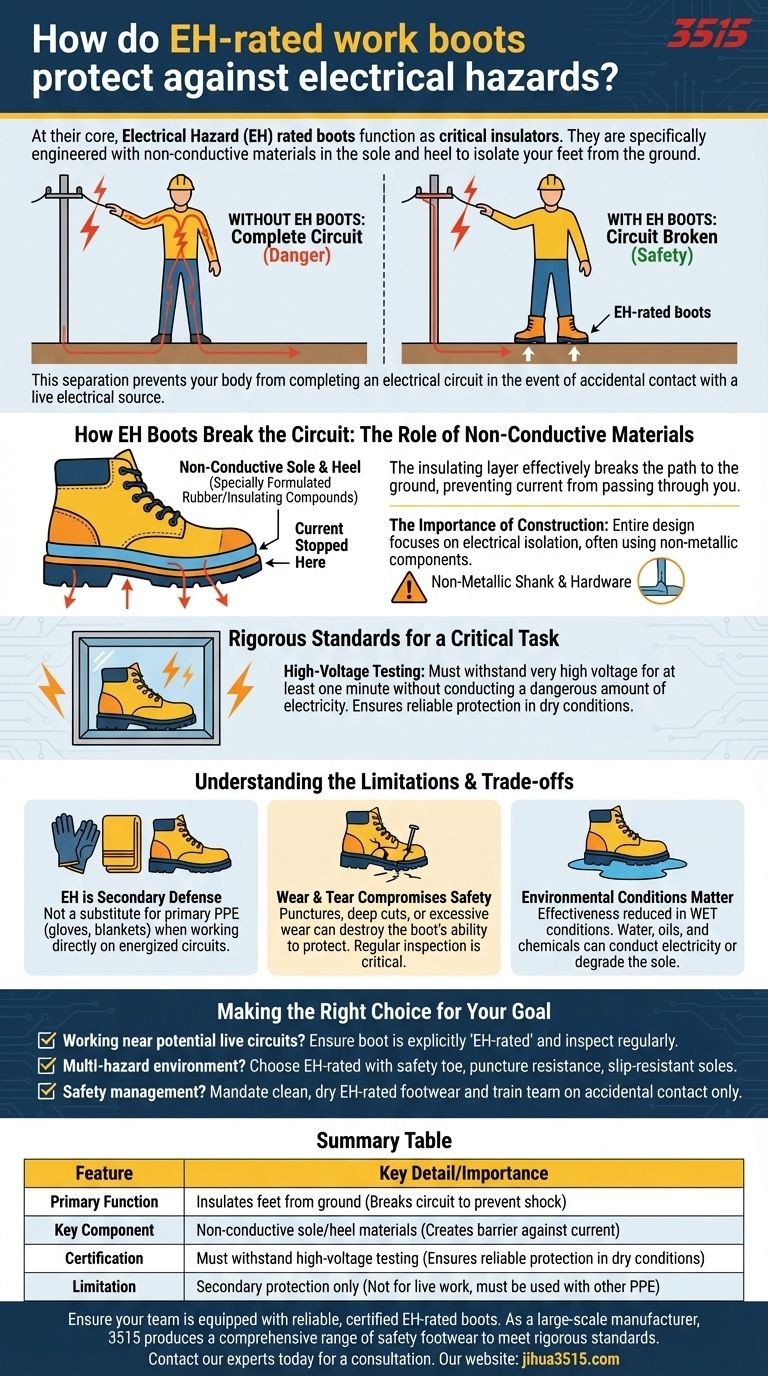 How do EH-rated work boots protect against electrical hazards?

3515

At their core, Electrical Hazard (EH) rated boots function as critical insulators. They are specifically engineered with non-conductive materials in the sole and heel to isolate your feet from the ground.

WITHOUT EH BOOTS: Complete Circuit (Danger)

WITH EH BOOTS: Circuit Broken (Safety)

EH-rated Boots

This separation prevents your body from completing an electrical circuit in the event of accidental contact with a live electrical source.

How EH Boots Break the Circuit: The Role of Non-Conductive Materials

Non-Conductive Sole & Heel (Specially Formulated Rubber/Insulating Compounds)

Current Stopped Here

The insulating layer effectively breaks the path to the ground, preventing current from passing through you.

The Importance of Construction: Entire design focuses on electrical isolation, often using non-metallic components.

Non-Metallic Shank & Hardware

Rigorous Standards for a Critical Task

High-Voltage Testing: Must withstand very high voltage for at least one minute without conducting a dangerous amount of electricity. Ensures reliable protection in dry conditions.

Understanding the Limitations & Trade-offs

EH is Secondary Defense
Not a substitute for primary PPE (gloves, blankets) when working directly on energized circuits.

Wear & Tear Compromises Safety
Punctures, deep cuts, or excessive wear can destroy the boot's ability to protect. Regular inspection is critical.

Environmental Conditions Matter
Effectiveness reduced in WET conditions. Water, oils, and chemicals can conduct electricity or degrade the sole.

Making the Right Choice for Your Goal

Working near potential live circuits? Ensure boot is explicitly 'EH-rated' and inspect regularly.

Multi-hazard environment? Choose EH-rated with safety toe, puncture resistance, slip-resistant soles.

Safety management? Mandate clean, dry EH-rated footwear and train team on accidental contact only.

Summary Table

| Feature | Key Detail/Importance |
|---|---|
| Primary Function | Insulates feet from ground (Breaks circuit to prevent shock) |
| Key Component | Non-conductive sole/heel materials (Creates barrier against current) |
| Certification | Must withstand high-voltage testing (Ensures reliable protection in dry conditions) |
| Limitation | Secondary protection only (Not for live work, must be used with other PPE) |

Ensure your team is equipped with reliable, certified EH-rated boots. As a large-scale manufacturer, 3515 produces a comprehensive range of safety footwear to meet rigorous standards. Contact our experts today for a consultation. Our website: jihua3515.com