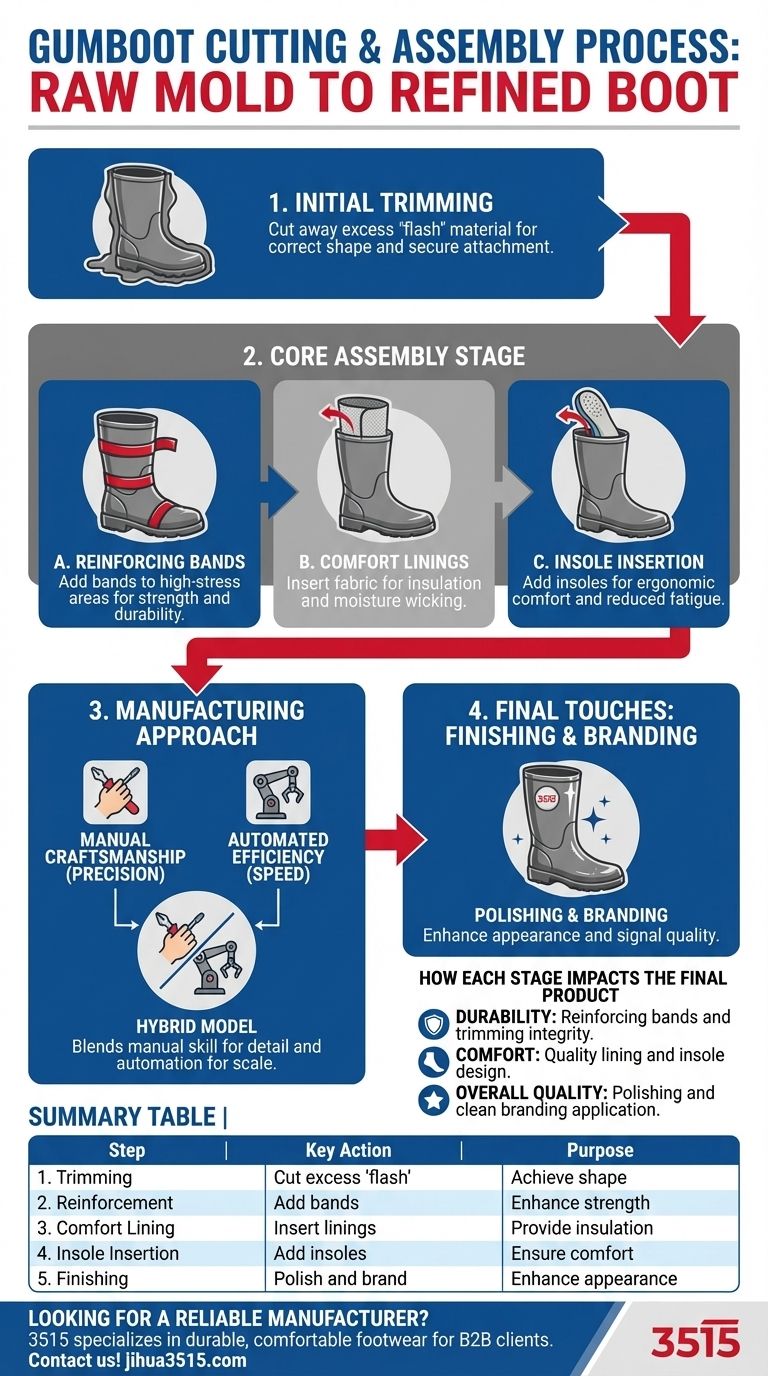 GUMBOOT CUTTING & ASSEMBLY PROCESS: RAW MOLD TO REFINED BOOT

1. INITIAL TRIMMING
Cut away excess "flash" material for correct shape and secure attachment.

2. CORE ASSEMBLY STAGE

A. REINFORCING BANDS
Add bands to high-stress areas for strength and durability.

B. COMFORT LININGS
Insert fabric for insulation and moisture wicking.

C. INSOLE INSERTION
Add insoles for ergonomic comfort and reduced fatigue.

3. MANUFACTURING APPROACH

MANUAL CRAFTSMANSHIP (PRECISION)

AUTOMATED EFFICIENCY (SPEED)

HYBRID MODEL
Blends manual skill for detail and automation for scale.

4. FINAL TOUCHES: FINISHING & BRANDING

3515

POLISHING & BRANDING
Enhance appearance and signal quality.

HOW EACH STAGE IMPACTS THE FINAL PRODUCT
DURABILITY: Reinforcing bands and trimming integrity.
COMFORT: Quality lining and insole design.
OVERALL QUALITY: Polishing and clean branding application.

SUMMARY TABLE |

| Step | Key Action | Purpose |
|---|---|---|
| 1. Trimming | Cut excess 'flash' | Achieve shape |
| 2. Reinforcement | Add bands | Enhance strength |
| 3. Comfort Lining | Insert linings | Provide insulation |
| 4. Insole Insertion | Add insoles | Ensure comfort |
| 5. Finishing | Polish and brand | Enhance appearance |

LOOKING FOR A RELIABLE MANUFACTURER?
3515 specializes in durable, comfortable footwear for B2B clients.
Contact us! jihua3515.com

3515