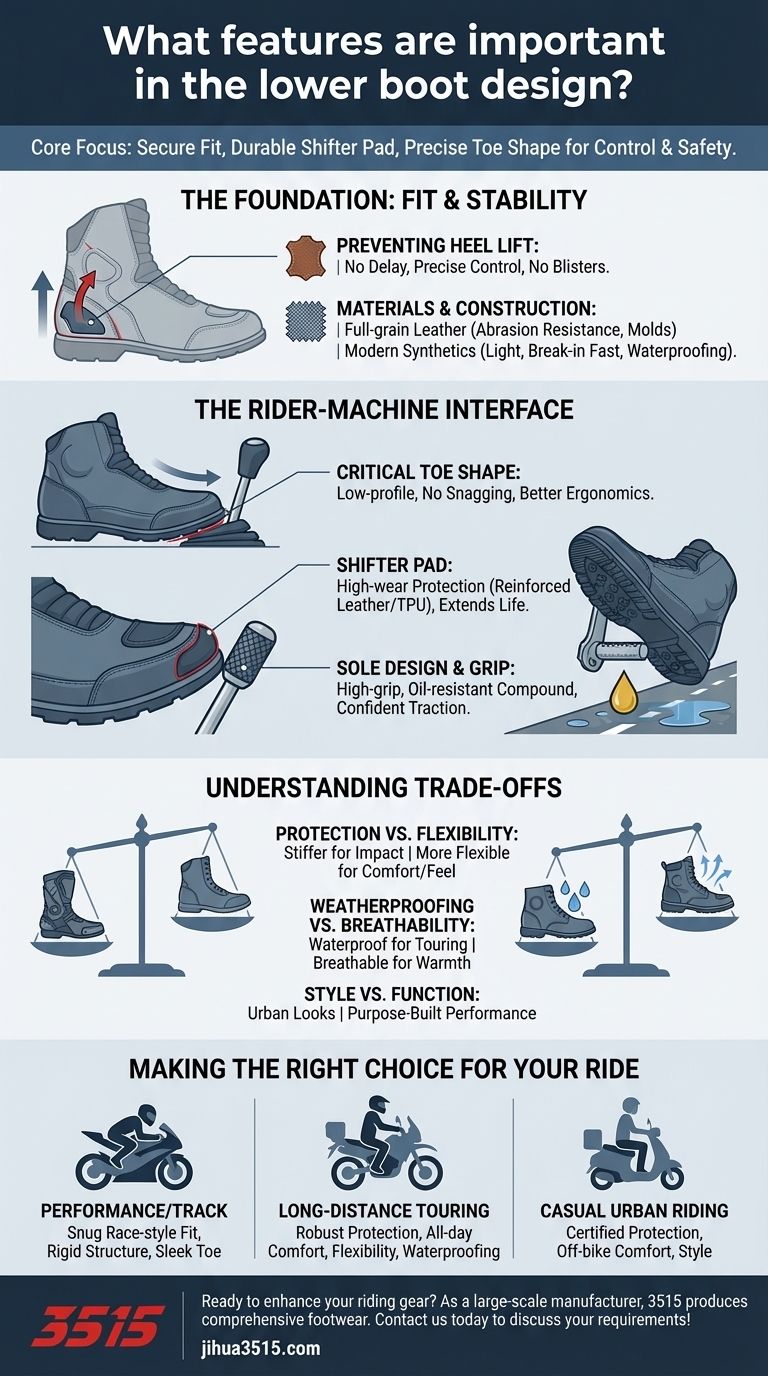 What features are important in the lower boot design?

Core Focus: Secure Fit, Durable Shifter Pad, Precise Toe Shape for Control & Safety.

THE FOUNDATION: FIT & STABILITY

PREVENTING HEEL LIFT:
| No Delay, Precise Control, No Blisters.

MATERIALS & CONSTRUCTION:
| Full-grain Leather (Abrasion Resistance, Molds)
| Modern Synthetics (Light, Break-in Fast, Waterproofing).

THE RIDER-MACHINE INTERFACE

CRITICAL TOE SHAPE:
Low-profile, No Snagging, Better Ergonomics.

SHIFTER PAD:
High-wear Protection (Reinforced Leather/TPU), Extends Life.

SOLE DESIGN & GRIP:
High-grip, Oil-resistant Compound, Confident Traction.

UNDERSTANDING TRADE-OFFS

PROTECTION VS. FLEXIBILITY:
Stiffer for Impact | More Flexible for Comfort/Feel

WEATHERPROOFING VS. BREATHABILITY:
Waterproof for Touring | Breathable for Warmth

STYLE VS. FUNCTION:
Urban Looks | Purpose-Built Performance

MAKING THE RIGHT CHOICE FOR YOUR RIDE

PERFORMANCE/TRACK
Snug Race-style Fit, Rigid Structure, Sleek Toe

LONG-DISTANCE TOURING
Robust Protection, All-day Comfort, Flexibility, Waterproofing

CASUAL URBAN RIDING
Certified Protection, Off-bike Comfort, Style

3515

Ready to enhance your riding gear? As a large-scale manufacturer, 3515 produces comprehensive footwear. Contact us today to discuss your requirements!

jihua3515.com