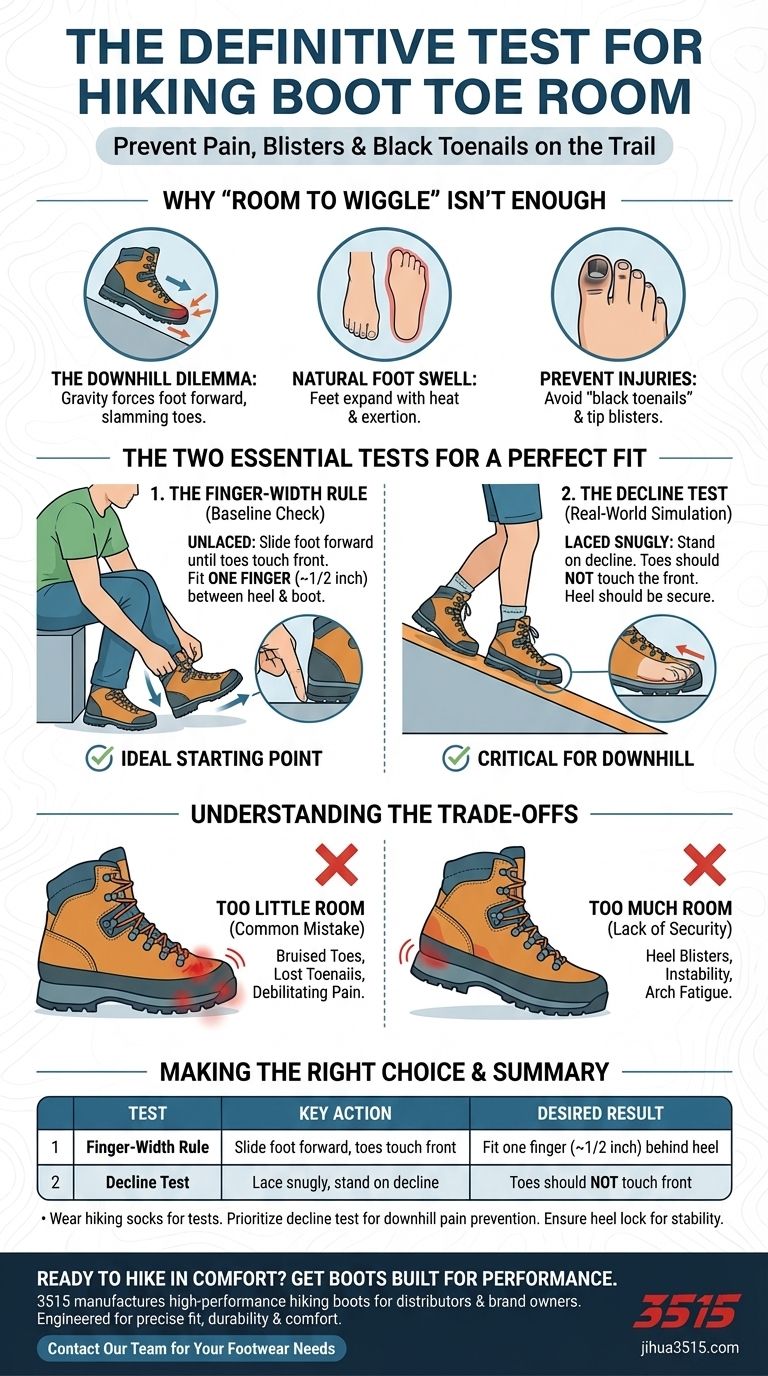 THE DEFINITIVE TEST FOR HIKING BOOT TOE ROOM

Prevent Pain, Blisters & Black Toenails on the Trail

WHY "ROOM TO WIGGLE" ISN'T ENOUGH

THE DOWNHILL DILEMMA: Gravity forces foot forward, slamming toes.

NATURAL FOOT SWELL: Feet expand with heat & exertion.

PREVENT INJURIES: Avoid "black toenails" & tip blisters.

THE TWO ESSENTIAL TESTS FOR A PERFECT FIT

1. THE FINGER-WIDTH RULE (Baseline Check)

UNLACED: Slide foot forward until toes touch front. Fit ONE FINGER (~1/2 inch) between heel & boot.

IDEAL STARTING POINT

2. THE DECLINE TEST (Real-World Simulation)

LACED SNUGLY: Stand on decline. Toes should NOT touch the front. Heel should be secure.

CRITICAL FOR DOWNHILL

UNDERSTANDING THE TRADE-OFFS

TOO LITTLE ROOM (Common Mistake)

Bruised Toes, Lost Toenails, Debilitating Pain.

TOO MUCH ROOM (Lack of Security)

Heel Blisters, Instability, Arch Fatigue.

MAKING THE RIGHT CHOICE & SUMMARY

| | TEST | KEY ACTION | DESIRED RESULT |
|---|---|---|---|
| 1 | Finger-Width Rule | Slide foot forward, toes touch front | Fit one finger (~1/2 inch) behind heel |
| 2 | Decline Test | Lace snugly, stand on decline | Toes should NOT touch front |

• Wear hiking socks for tests. Prioritize decline test for downhill pain prevention. Ensure heel lock for stability.

READY TO HIKE IN COMFORT? GET BOOTS BUILT FOR PERFORMANCE.

3515 manufactures high-performance hiking boots for distributors & brand owners. Engineered for precise fit, durability & comfort.

Contact Our Team for Your Footwear Needs

3515

jihua3515.com