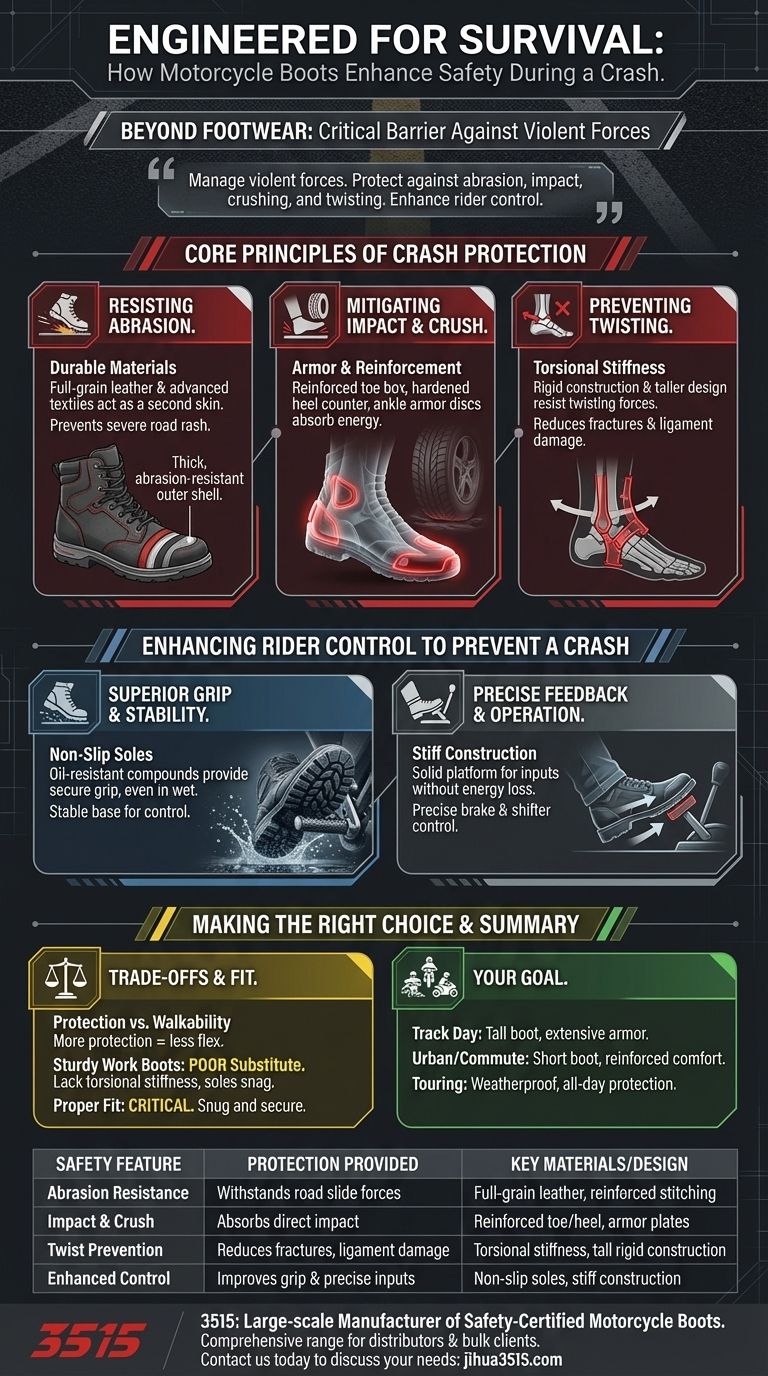 ENGINEERED FOR SURVIVAL:
How Motorcycle Boots Enhance Safety During a Crash.

BEYOND FOOTWEAR: Critical Barrier Against Violent Forces

Manage violent forces. Protect against abrasion, impact, crushing, and twisting. Enhance rider control.

CORE PRINCIPLES OF CRASH PROTECTION

RESISTING ABRASION.
Durable Materials
Full-grain leather & advanced textiles act as a second skin.
Prevents severe road rash.
Thick, abrasion-resistant outer shell.

MITIGATING IMPACT & CRUSH.
Armor & Reinforcement
Reinforced toe box, hardened heel counter, ankle armor discs absorb energy.

PREVENTING TWISTING.
Torsional Stiffness
Rigid construction & taller design resist twisting forces.
Reduces fractures & ligament damage.

ENHANCING RIDER CONTROL TO PREVENT A CRASH

SUPERIOR GRIP & STABILITY.
Non-Slip Soles
Oil-resistant compounds provide secure grip, even in wet.
Stable base for control.

PRECISE FEEDBACK & OPERATION.
Stiff Construction
Solid platform for inputs without energy loss.
Precise brake & shifter control.

MAKING THE RIGHT CHOICE & SUMMARY

TRADE-OFFS & FIT.
Protection vs. Walkability
More protection = less flex.
Sturdy Work Boots: POOR Substitute.
Lack torsional stiffness, soles snag.
Proper Fit: CRITICAL. Snug and secure.

YOUR GOAL.
Track Day: Tall boot, extensive armor.
Urban/Commute: Short boot, reinforced comfort.
Touring: Weatherproof, all-day protection.

| SAFETY FEATURE | PROTECTION PROVIDED | KEY MATERIALS/DESIGN |
|---|---|---|
| Abrasion Resistance | Withstands road slide forces | Full-grain leather, reinforced stitching |
| Impact & Crush | Absorbs direct impact | Reinforced toe/heel, armor plates |
| Twist Prevention | Reduces fractures, ligament damage | Torsional stiffness, tall rigid construction |
| Enhanced Control | Improves grip & precise inputs | Non-slip soles, stiff construction |

3515
3515: Large-scale Manufacturer of Safety-Certified Motorcycle Boots.
Comprehensive range for distributors & bulk clients.
Contact us today to discuss your needs: jihua3515.com