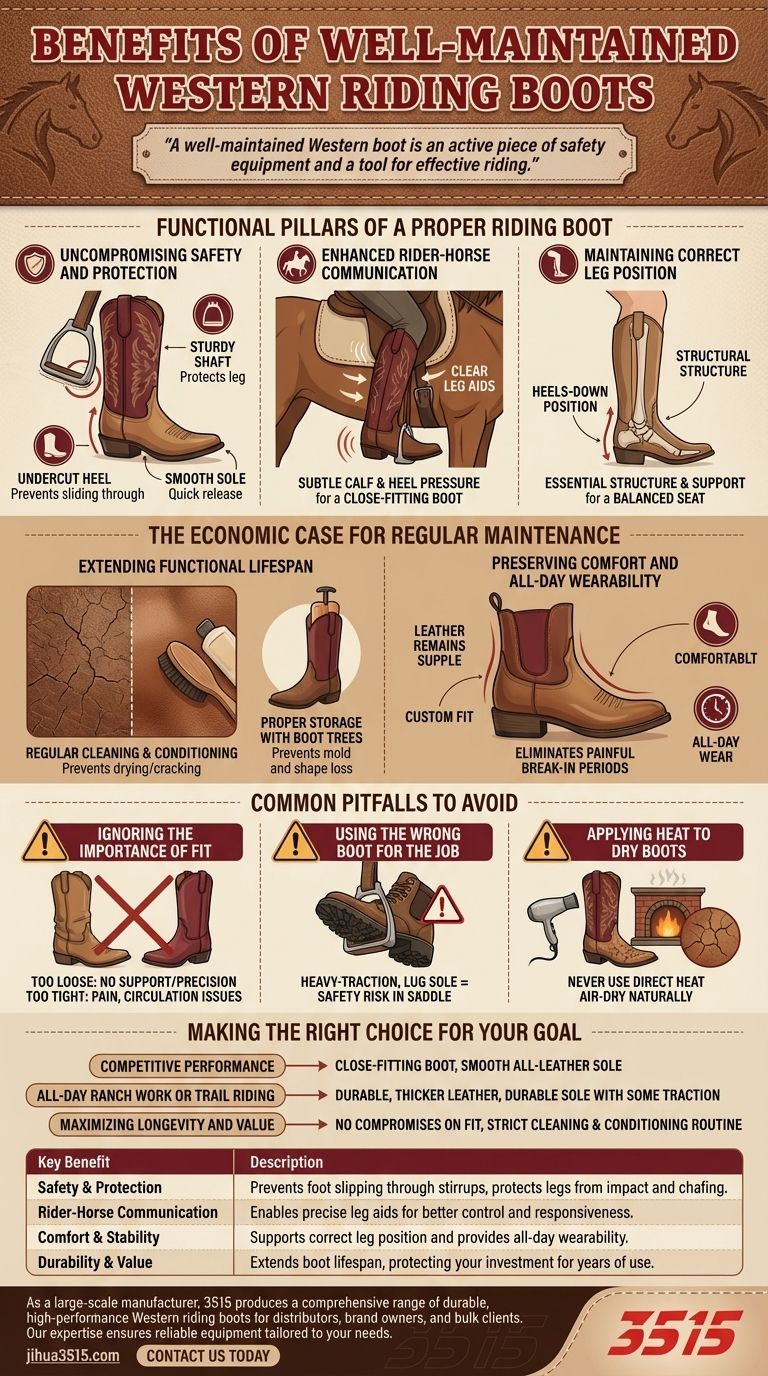 BENEFITS OF WELL-MAINTAINED WESTERN RIDING BOOTS

"A well-maintained Western boot is an active piece of safety equipment and a tool for effective riding."

FUNCTIONAL PILLARS OF A PROPER RIDING BOOT

UNCOMPROMISING SAFETY AND PROTECTION

STURDY SHAFT
Protects leg

UNDERCUT HEEL
Prevents sliding through

SMOOTH SOLE
Quick release

ENHANCED RIDER-HORSE COMMUNICATION

CLEAR LEG AIDS

SUBTLE CALF & HEEL PRESSURE for a CLOSE-FITTING BOOT

MAINTAINING CORRECT LEG POSITION

STRUCTURAL STRUCTURE

HEELS-DOWN POSITION

ESSENTIAL STRUCTURE & SUPPORT for a BALANCED SEAT

THE ECONOMIC CASE FOR REGULAR MAINTENANCE

EXTENDING FUNCTIONAL LIFESPAN

REGULAR CLEANING & CONDITIONING
Prevents drying/cracking

PROPER STORAGE WITH BOOT TREES
Prevents mold and shape loss

PRESERVING COMFORT AND ALL-DAY WEARABILITY

LEATHER REMAINS SUPPLE

CUSTOM FIT

COMFORTABLT

ALL-DAY WEAR

ELIMINATES PAINFUL BREAK-IN PERIODS

COMMON PITFALLS TO AVOID

IGNORING THE IMPORTANCE OF FIT

TOO LOOSE: NO SUPPORT/PRECISION
TOO TIGHT: PAIN, CIRCULATION ISSUES

USING THE WRONG BOOT FOR THE JOB

HEAVY-TRACTION, LUG SOLE = SAFETY RISK IN SADDLE

APPLYING HEAT TO DRY BOOTS

NEVER USE DIRECT HEAT
AIR-DRY NATURALLY

MAKING THE RIGHT CHOICE FOR YOUR GOAL

COMPETITIVE PERFORMANCE → CLOSE-FITTING BOOT, SMOOTH ALL-LEATHER SOLE
ALL-DAY RANCH WORK OR TRAIL RIDING → DURABLE, THICKER LEATHER, DURABLE SOLE WITH SOME TRACTION
MAXIMIZING LONGEVITY AND VALUE → NO COMPROMISES ON FIT, STRICT CLEANING & CONDITIONING ROUTINE

| Key Benefit | Description |
|---|---|
| Safety & Protection | Prevents foot slipping through stirrups, protects legs from impact and chafing. |
| Rider-Horse Communication | Enables precise leg aids for better control and responsiveness. |
| Comfort & Stability | Supports correct leg position and provides all-day wearability. |
| Durability & Value | Extends boot lifespan, protecting your investment for years of use. |

As a large-scale manufacturer, 3515 produces a comprehensive range of durable, high-performance Western riding boots for distributors, brand owners, and bulk clients. Our expertise ensures reliable equipment tailored to your needs.

jihua3515.com CONTACT US TODAY

3515