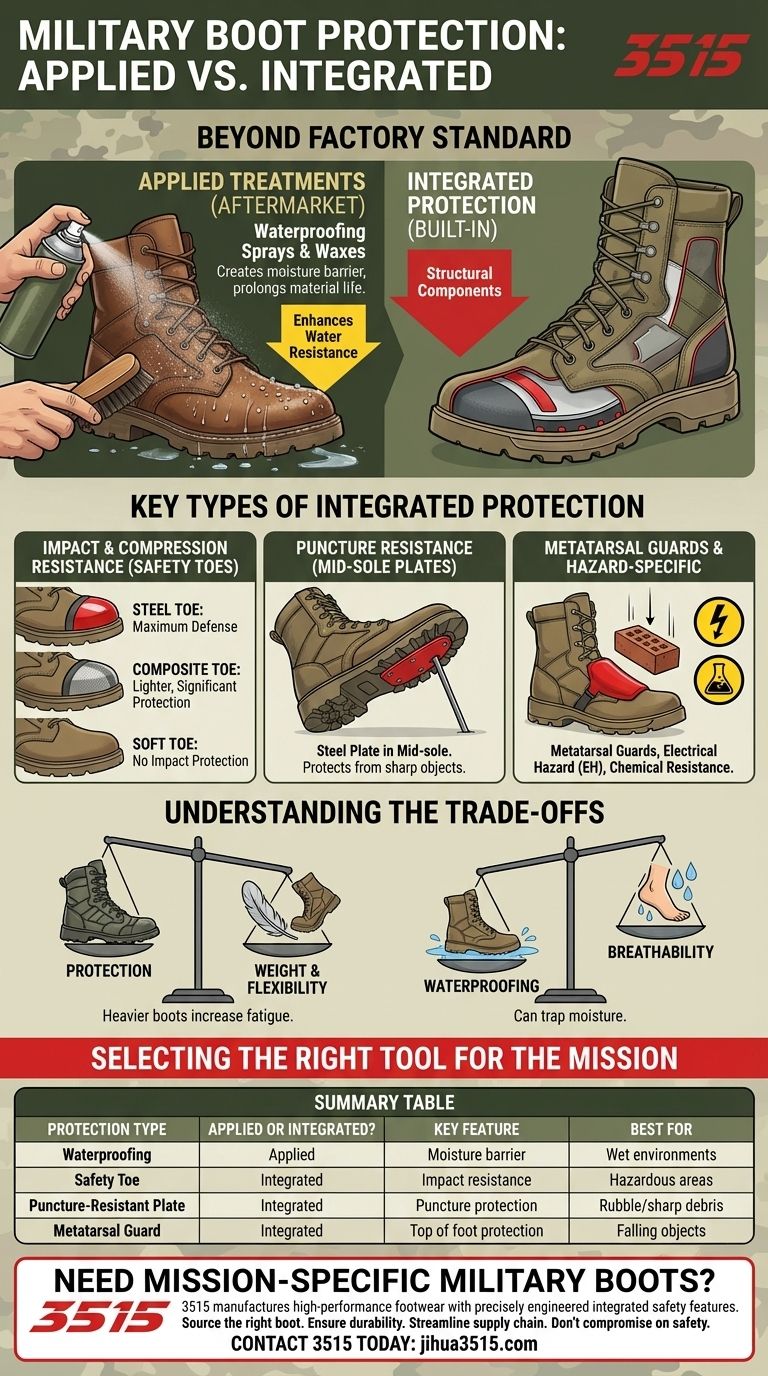 MILITARY BOOT PROTECTION: APPLIED VS. INTEGRATED

3515

BEYOND FACTORY STANDARD

APPLIED TREATMENTS (AFTERMARKET)

Waterproofing Sprays & Waxes

Creates moisture barrier, prolongs material life.

Enhances Water Resistance

INTEGRATED PROTECTION (BUILT-IN)

Structural Components

KEY TYPES OF INTEGRATED PROTECTION

IMPACT & COMPRESSION RESISTANCE (SAFETY TOES)

STEEL TOE: Maximum Defense

COMPOSITE TOE: Lighter, Significant Protection

SOFT TOE: No Impact Protection

PUNCTURE RESISTANCE (MID-SOLE PLATES)

Steel Plate in Mid-sole. Protects from sharp objects.

METATARSAL GUARDS & HAZARD-SPECIFIC

Metatarsal Guards, Electrical Hazard (EH), Chemical Resistance.

UNDERSTANDING THE TRADE-OFFS

PROTECTION

WEIGHT & FLEXIBILITY

Heavier boots increase fatigue.

WATERPROOFING

BREATHABILITY

Can trap moisture.

SELECTING THE RIGHT TOOL FOR THE MISSION

SUMMARY TABLE

| PROTECTION TYPE | APPLIED OR INTEGRATED? | KEY FEATURE | BEST FOR |
|---|---|---|---|
| Waterproofing | Applied | Moisture barrier | Wet environments |
| Safety Toe | Integrated | Impact resistance | Hazardous areas |
| Puncture-Resistant Plate | Integrated | Puncture protection | Rubble/sharp debris |
| Metatarsal Guard | Integrated | Top of foot protection | Falling objects |

NEED MISSION-SPECIFIC MILITARY BOOTS?

3515

3515 manufactures high-performance footwear with precisely engineered integrated safety features.
Source the right boot. Ensure durability. Streamline supply chain. Don't compromise on safety.

CONTACT 3515 TODAY: jihua3515.com