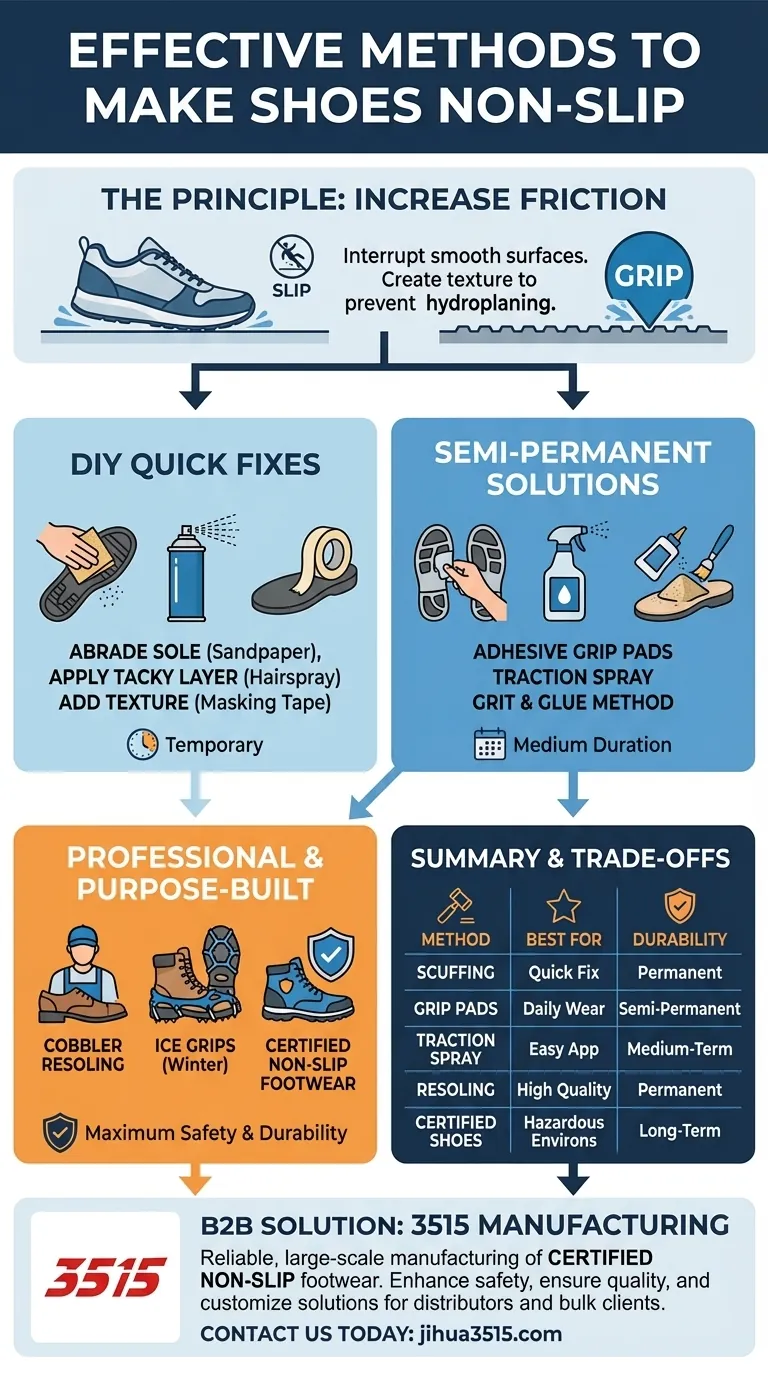 EFFECTIVE METHODS TO MAKE SHOES NON-SLIP

THE PRINCIPLE: INCREASE FRICTION

SLIP

Interrupt smooth surfaces. Create texture to prevent hydroplaning.

GRIP

DIY QUICK FIXES

ABRADE SOLE (Sandpaper), APPLY TACKY LAYER (Hairspray) ADD TEXTURE (Masking Tape)

Temporary

SEMI-PERMANENT SOLUTIONS

ADHESIVE GRIP PADS
TRACTION SPRAY
GRIT & GLUE METHOD

Medium Duration

PROFESSIONAL & PURPOSE-BUILT

COBBLER RESOLING

ICE GRIPS (Winter)

CERTIFIED NON-SLIP FOOTWEAR

Maximum Safety & Durability

SUMMARY & TRADE-OFFS

| METHOD | BEST FOR | DURABILITY |
|---|---|---|
| SCUFFING | Quick Fix | Permanent |
| GRIP PADS | Daily Wear | Semi-Permanent |
| TRACTION SPRAY | Easy App | Medium-Term |
| RESOLING | High Quality | Permanent |
| CERTIFIED SHOES | Hazardous Environs | Long-Term |

3515

B2B SOLUTION: 3515 MANUFACTURING

Reliable, large-scale manufacturing of CERTIFIED NON-SLIP footwear. Enhance safety, ensure quality, and customize solutions for distributors and bulk clients.

CONTACT US TODAY: jihua3515.com