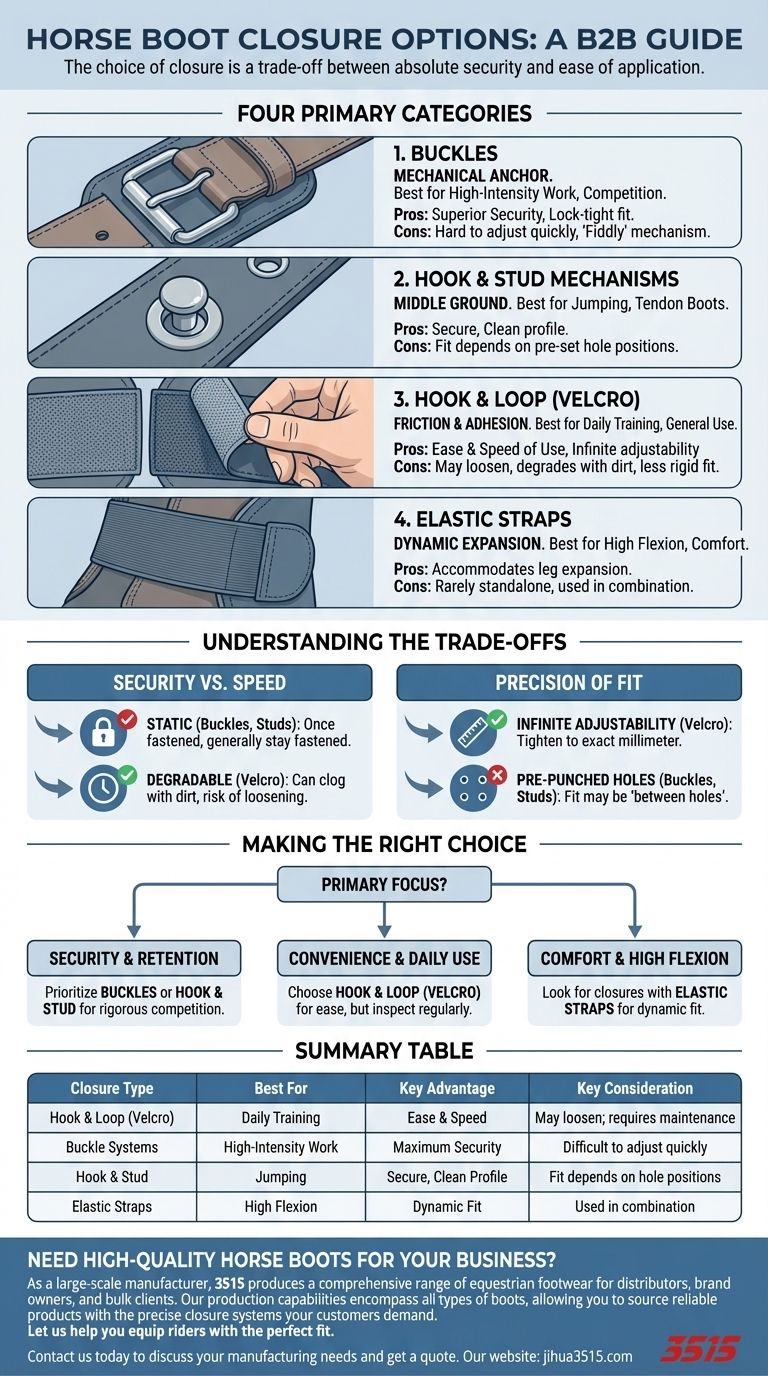 HORSE BOOT CLOSURE OPTIONS: A B2B GUIDE

The choice of closure is a trade-off between absolute security and ease of application.

FOUR PRIMARY CATEGORIES

1. BUCKLES
MECHANICAL ANCHOR.
Best for High-Intensity Work, Competition.
Pros: Superior Security, Lock-tight fit.
Cons: Hard to adjust quickly, 'Fiddly' mechanism.

2. HOOK & STUD MECHANISMS
MIDDLE GROUND. Best for Jumping, Tendon Boots.
Pros: Secure, Clean profile.
Cons: Fit depends on pre-set hole positions.

3. HOOK & LOOP (VELCRO)
FRICTION & ADHESION. Best for Daily Training, General Use.
Pros: Ease & Speed of Use, Infinite adjustability
Cons: May loosen, degrades with dirt, less rigid fit.

4. ELASTIC STRAPS
DYNAMIC EXPANSION. Best for High Flexion, Comfort.
Pros: Accommodates leg expansion.
Cons: Rarely standalone, used in combination.

UNDERSTANDING THE TRADE-OFFS

SECURITY VS. SPEED

STATIC (Buckles, Studs): Once fastened, generally stay fastened.

DEGRADABLE (Velcro): Can clog with dirt, risk of loosening.

PRECISION OF FIT

INFINITE ADJUSTABILITY (Velcro): Tighten to exact millimeter.

PRE-PUNCHED HOLES (Buckles, Studs): Fit may be 'between holes'.

MAKING THE RIGHT CHOICE

PRIMARY FOCUS?

SECURITY & RETENTION
Prioritize BUCKLES or HOOK & STUD for rigorous competition.

CONVENIENCE & DAILY USE
Choose HOOK & LOOP (VELCRO) for ease, but inspect regularly.

COMFORT & HIGH FLEXION
Look for closures with ELASTIC STRAPS for dynamic fit.

SUMMARY TABLE

| Closure Type | Best For | Key Advantage | Key Consideration |
|---|---|---|---|
| Hook & Loop (Velcro) | Daily Training | Ease & Speed | May loosen; requires maintenance |
| Buckle Systems | High-Intensity Work | Maximum Security | Difficult to adjust quickly |
| Hook & Stud | Jumping | Secure, Clean Profile | Fit depends on hole positions |
| Elastic Straps | High Flexion | Dynamic Fit | Used in combination |

NEED HIGH-QUALITY HORSE BOOTS FOR YOUR BUSINESS?

As a large-scale manufacturer, 3515 produces a comprehensive range of equestrian footwear for distributors, brand owners, and bulk clients. Our production capabilities encompass all types of boots, allowing you to source reliable products with the precise closure systems your customers demand.
Let us help you equip riders with the perfect fit.

Contact us today to discuss your manufacturing needs and get a quote. Our website: jihua3515.com

3515