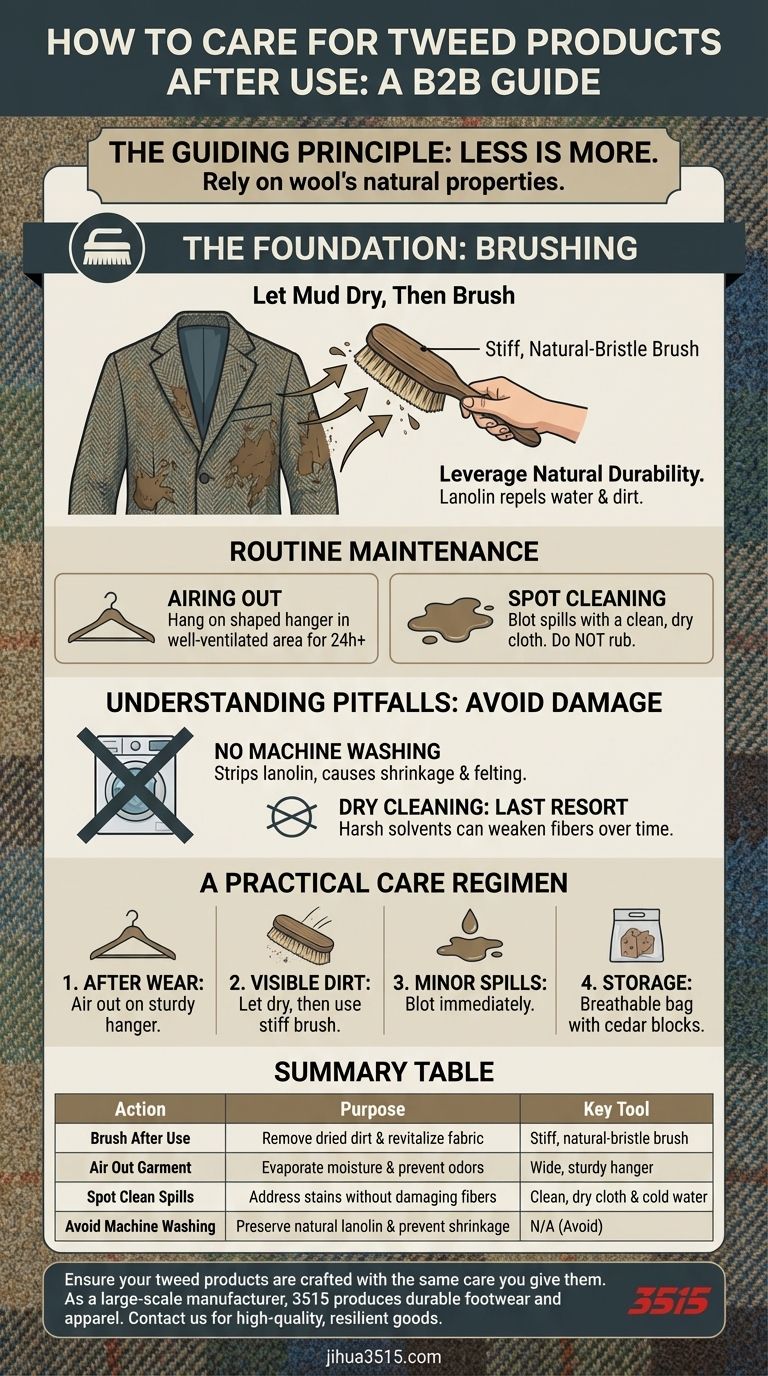 HOW TO CARE FOR TWEED PRODUCTS AFTER USE: A B2B GUIDE

THE GUIDING PRINCIPLE: LESS IS MORE.
Rely on wool's natural properties.

THE FOUNDATION: BRUSHING

Let Mud Dry, Then Brush

Stiff, Natural-Bristle Brush

Leverage Natural Durability.
Lanolin repels water & dirt.

ROUTINE MAINTENANCE

AIRING OUT
Hang on shaped hanger in well-ventilated area for 24h+

SPOT CLEANING
Blot spills with a clean, dry cloth. Do NOT rub.

UNDERSTANDING PITFALLS: AVOID DAMAGE

NO MACHINE WASHING
Strips lanolin, causes shrinkage & felting.

DRY CLEANING: LAST RESORT
Harsh solvents can weaken fibers over time.

A PRACTICAL CARE REGIMEN

1. AFTER WEAR: Air out on sturdy hanger.

2. VISIBLE DIRT: Let dry, then use stiff brush.

3. MINOR SPILLS: Blot immediately.

4. STORAGE: Breathable bag with cedar blocks.

SUMMARY TABLE

| Action | Purpose | Key Tool |
|---|---|---|
| Brush After Use | Remove dried dirt & revitalize fabric | Stiff, natural-bristle brush |
| Air Out Garment | Evaporate moisture & prevent odors | Wide, sturdy hanger |
| Spot Clean Spills | Address stains without damaging fibers | Clean, dry cloth & cold water |
| Avoid Machine Washing | Preserve natural lanolin & prevent shrinkage | N/A (Avoid) |

Ensure your tweed products are crafted with the same care you give them. As a large-scale manufacturer, 3515 produces durable footwear and apparel. Contact us for high-quality, resilient goods.

3515

jihua3515.com