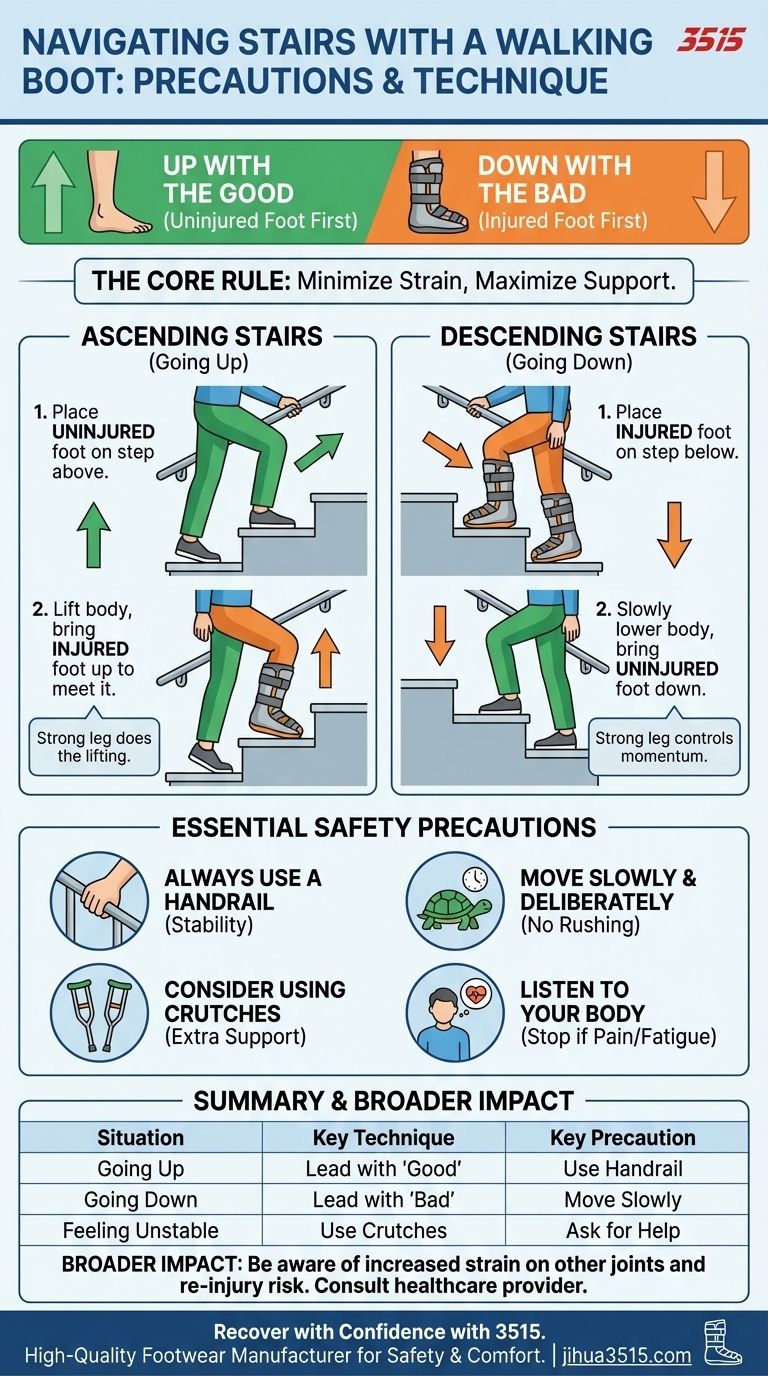 NAVIGATING STAIRS WITH A WALKING BOOT: PRECAUTIONS & TECHNIQUE

3515

UP WITH THE GOOD (Uninjured Foot First)

DOWN WITH THE BAD (Injured Foot First)

THE CORE RULE: Minimize Strain, Maximize Support.

ASCENDING STAIRS (Going Up)

1. Place UNINJURED foot on step above.

2. Lift body, bring INJURED foot up to meet it.

Strong leg does the lifting.

DESCENDING STAIRS (Going Down)

1. Place INJURED foot on step below.

2. Slowly lower body, bring UNINJURED foot down.

Strong leg controls momentum.

ESSENTIAL SAFETY PRECAUTIONS

ALWAYS USE A HANDRAIL (Stability)

MOVE SLOWLY & DELIBERATELY (No Rushing)

CONSIDER USING CRUTCHES (Extra Support)

LISTEN TO YOUR BODY (Stop if Pain/Fatigue)

SUMMARY & BROADER IMPACT

| Situation | Key Technique | Key Precaution |
|---|---|---|
| Going Up | Lead with 'Good' | Use Handrail |
| Going Down | Lead with 'Bad' | Move Slowly |
| Feeling Unstable | Use Crutches | Ask for Help |

BROADER IMPACT: Be aware of increased strain on other joints and re-injury risk. Consult healthcare provider.

Recover with Confidence with 3515.
High-Quality Footwear Manufacturer for Safety & Comfort. | jihua3515.com