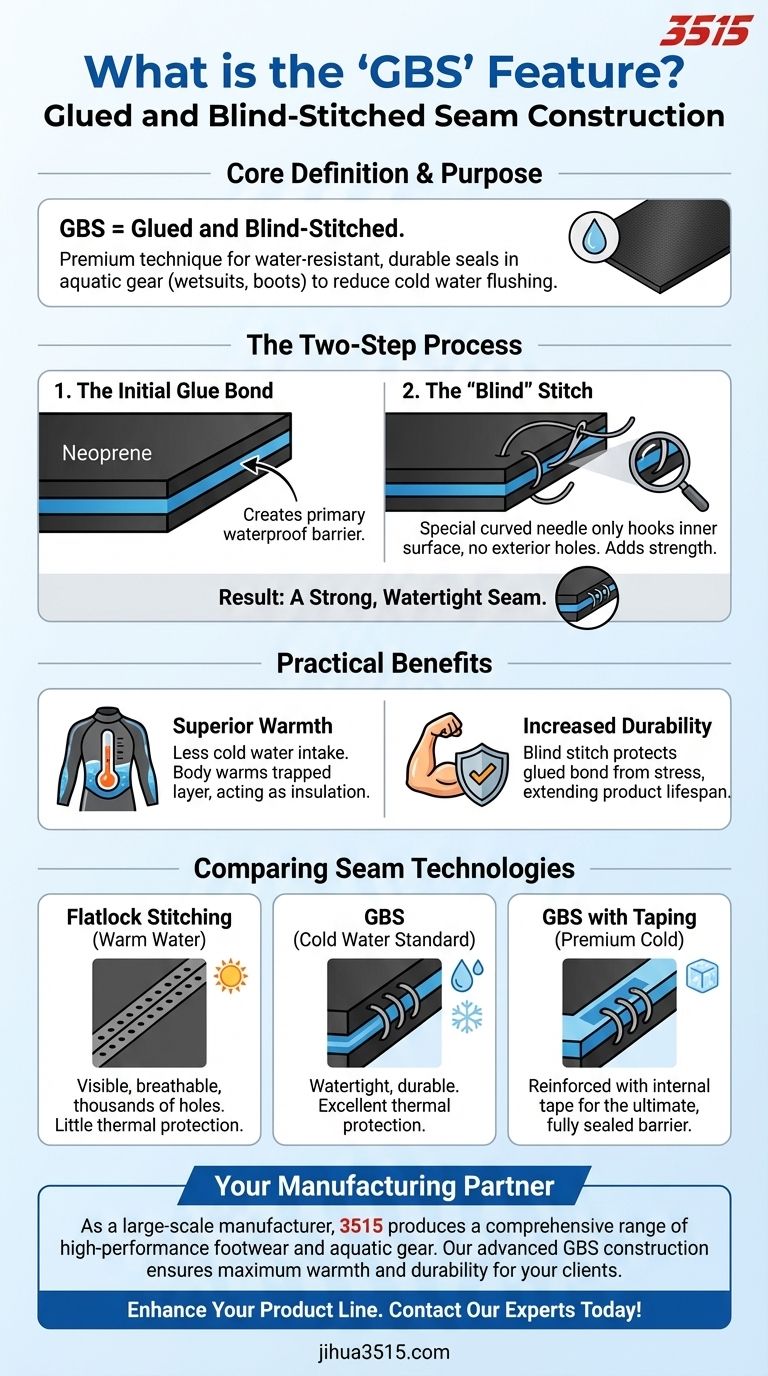 3515

What is the ‘GBS’ Feature?
Glued and Blind-Stitched Seam Construction

Core Definition & Purpose

GBS = Glued and Blind-Stitched.
Premium technique for water-resistant, durable seals in aquatic gear (wetsuits, boots) to reduce cold water flushing.

The Two-Step Process

1. The Initial Glue Bond

Neoprene

Creates primary waterproof barrier.

2. The “Blind” Stitch

Special curved needle only hooks inner surface, no exterior holes. Adds strength.

Result: A Strong, Watertight Seam.

Practical Benefits

Superior Warmth
Less cold water intake. Body warms trapped layer, acting as insulation.

Increased Durability
Blind stitch protects glued bond from stress, extending product lifespan.

Comparing Seam Technologies

Flatlock Stitching
(Warm Water)
Visible, breathable, thousands of holes. Little thermal protection.

GBS
(Cold Water Standard)
Watertight, durable. Excellent thermal protection.

GBS with Taping
(Premium Cold)
Reinforced with internal tape for the ultimate, fully sealed barrier.

Your Manufacturing Partner

As a large-scale manufacturer, 3515 produces a comprehensive range of high-performance footwear and aquatic gear. Our advanced GBS construction ensures maximum warmth and durability for your clients.

Enhance Your Product Line. Contact Our Experts Today!

jihua3515.com