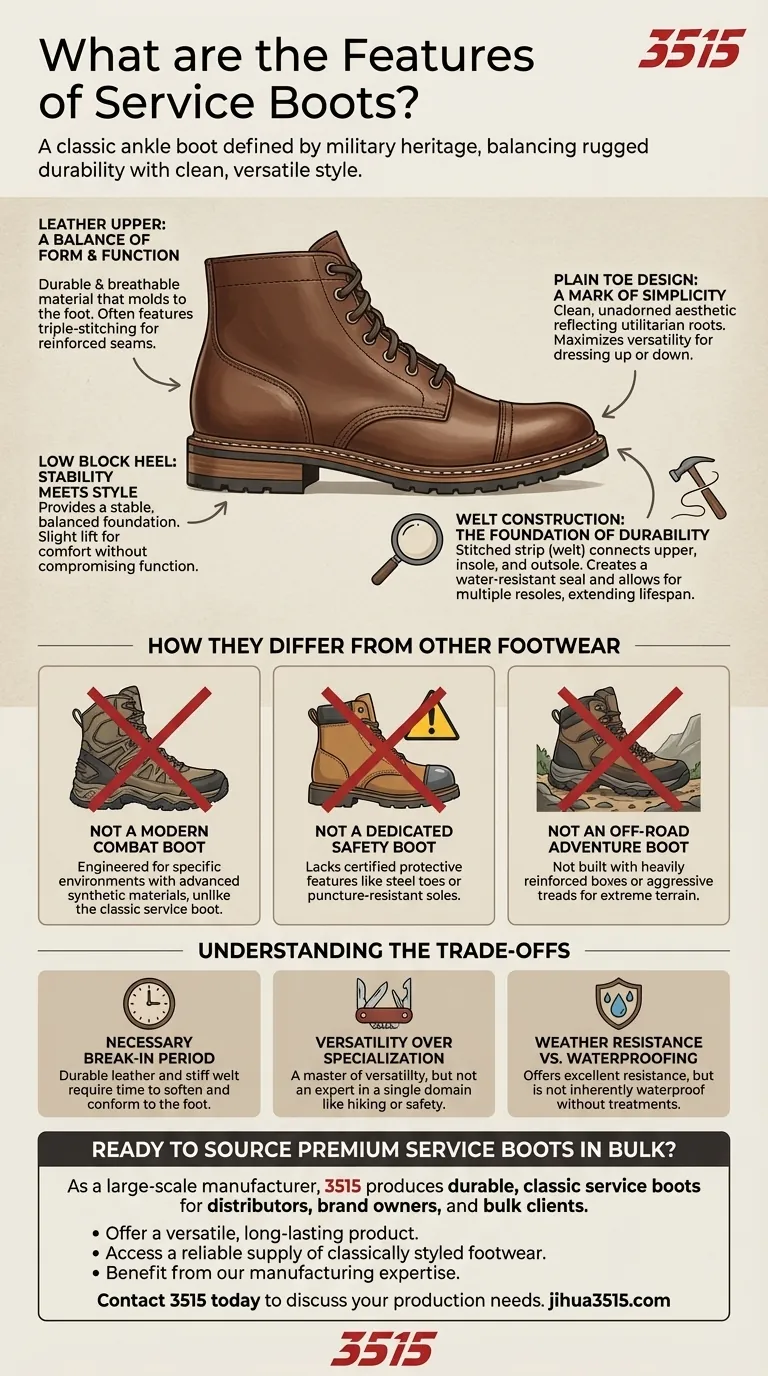 What are the Features of Service Boots?

3515

A classic ankle boot defined by military heritage, balancing rugged durability with clean, versatile style.

LEATHER UPPER: A BALANCE OF FORM & FUNCTION
Durable & breathable material that molds to the foot. Often features triple-stitching for reinforced seams.

PLAIN TOE DESIGN: A MARK OF SIMPLICITY
Clean, unadorned aesthetic reflecting utilitarian roots. Maximizes versatility for dressing up or down.

LOW BLOCK HEEL: STABILITY MEETS STYLE
Provides a stable, balanced foundation. Slight lift for comfort without compromising function.

WELT CONSTRUCTION: THE FOUNDATION OF DURABILITY
Stitched strip (welt) connects upper, insole, and outsole. Creates a water-resistant seal and allows for multiple resoles, extending lifespan.

HOW THEY DIFFER FROM OTHER FOOTWEAR

NOT A MODERN COMBAT BOOT
Engineered for specific environments with advanced synthetic materials, unlike the classic service boot.

NOT A DEDICATED SAFETY BOOT
Lacks certified protective features like steel toes or puncture-resistant soles.

NOT AN OFF-ROAD ADVENTURE BOOT
Not built with heavily reinforced boxes or aggressive treads for extreme terrain.

UNDERSTANDING THE TRADE-OFFS

NECESSARY BREAK-IN PERIOD
Durable leather and stiff welt require time to soften and conform to the foot.

VERSATILITY OVER SPECIALIZATION
A master of versatility, but not an expert in a single domain like hiking or safety.

WEATHER RESISTANCE VS. WATERPROOFING
Offers excellent resistance, but is not inherently waterproof without treatments.

READY TO SOURCE PREMIUM SERVICE BOOTS IN BULK?

As a large-scale manufacturer, 3515 produces durable, classic service boots for distributors, brand owners, and bulk clients.
• Offer a versatile, long-lasting product.
• Access a reliable supply of classically styled footwear.
• Benefit from our manufacturing expertise.

Contact 3515 today to discuss your production needs. jihua3515.com

3515