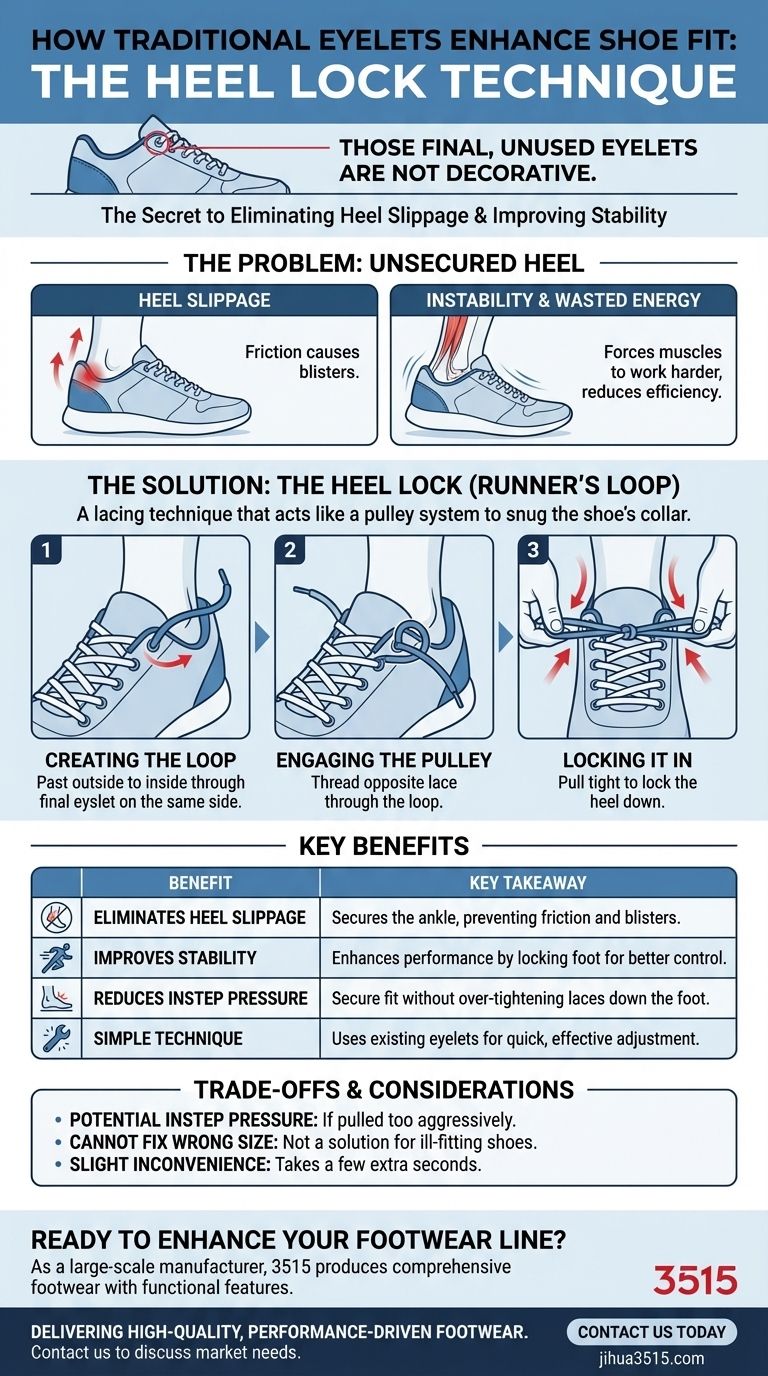 HOW TRADITIONAL EYELETS ENHANCE SHOE FIT:
THE HEEL LOCK TECHNIQUE

THOSE FINAL, UNUSED EYELETS ARE NOT DECORATIVE.

The Secret to Eliminating Heel Slippage & Improving Stability

THE PROBLEM: UNSECURED HEEL

HEEL SLIPPAGE
Friction causes blisters.

INSTABILITY & WASTED ENERGY
Forces muscles to work harder, reduces efficiency.

THE SOLUTION: THE HEEL LOCK (RUNNER'S LOOP)
A lacing technique that acts like a pulley system to snug the shoe's collar.

1
CREATING THE LOOP
Past outside to inside through final eyslet on the same side.

2
ENGAGING THE PULLEY
Thread opposite lace through the loop.

3
LOCKING IT IN
Pull tight to lock the heel down.

KEY BENEFITS

| | BENEFIT | KEY TAKEAWAY |
|---|---|---|
| | ELIMINATES HEEL SLIPPAGE | Secures the ankle, preventing friction and blisters. |
| | IMPROVES STABILITY | Enhances performance by locking foot for better control. |
| | REDUCES INSTEP PRESSURE | Secure fit without over-tightening laces down the foot. |
| | SIMPLE TECHNIQUE | Uses existing eyelets for quick, effective adjustment. |

TRADE-OFFS & CONSIDERATIONS
• POTENTIAL INSTEP PRESSURE: If pulled too aggressively.
• CANNOT FIX WRONG SIZE: Not a solution for ill-fitting shoes.
• SLIGHT INCONVENIENCE: Takes a few extra seconds.

READY TO ENHANCE YOUR FOOTWEAR LINE?
As a large-scale manufacturer, 3515 produces comprehensive footwear with functional features.

3515

DELIVERING HIGH-QUALITY, PERFORMANCE-DRIVEN FOOTWEAR.
Contact us to discuss market needs.

CONTACT US TODAY
jihua3515.com