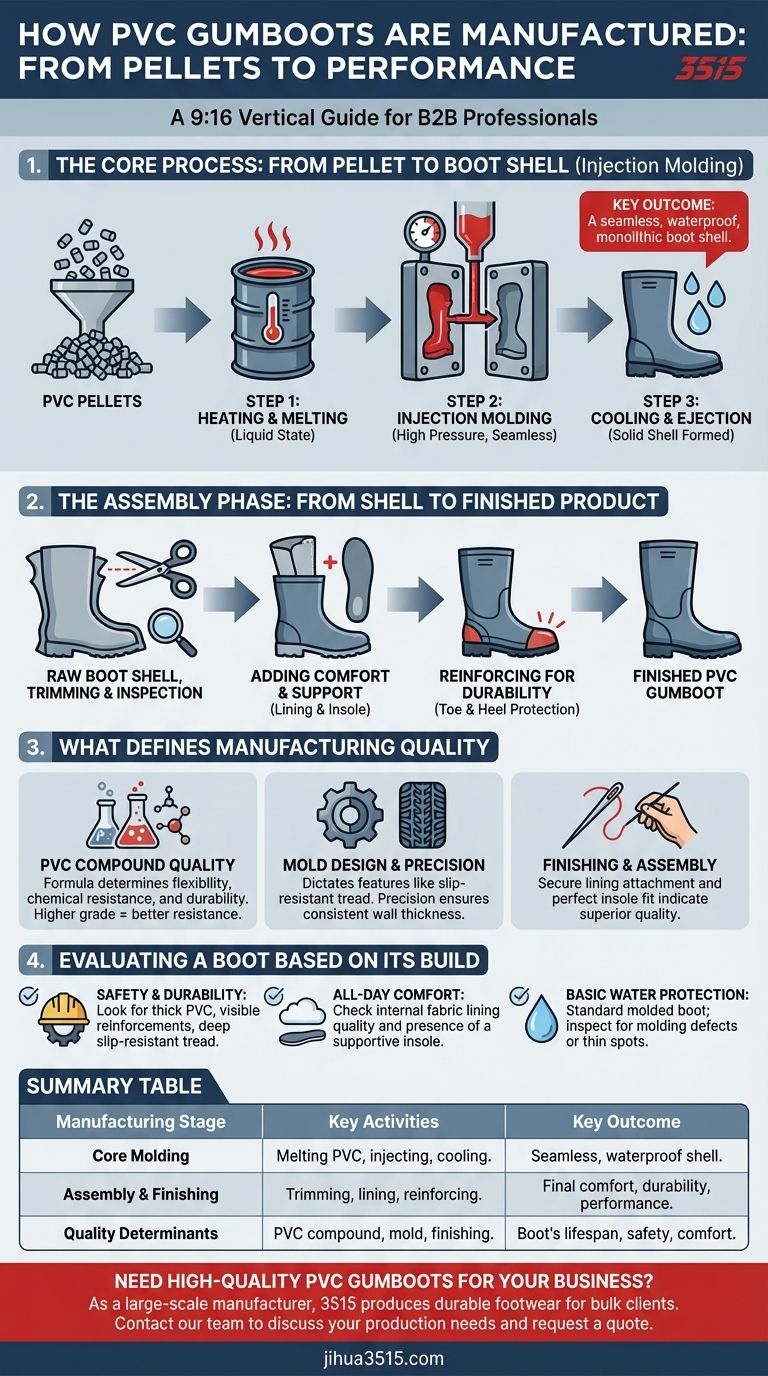 HOW PVC GUMBOOTS ARE MANUFACTURED: FROM PELLETS TO PERFORMANCE
3515

A 9:16 Vertical Guide for B2B Professionals

1. THE CORE PROCESS: FROM PELLET TO BOOT SHELL (Injection Molding)

KEY OUTCOME: A seamless, waterproof, monolithic boot shell.

PVC PELLETS

STEP 1: HEATING & MELTING (Liquid State)

STEP 2: INJECTION MOLDING (High Pressure, Seamless)

STEP 3: COOLING & EJECTION (Solid Shell Formed)

2. THE ASSEMBLY PHASE: FROM SHELL TO FINISHED PRODUCT

RAW BOOT SHELL, TRIMMING & INSPECTION

ADDING COMFORT & SUPPORT (Lining & Insole)

REINFORCING FOR DURABILITY (Toe & Heel Protection)

FINISHED PVC GUMBOOT

3. WHAT DEFINES MANUFACTURING QUALITY

PVC COMPOUND QUALITY
Formula determines flexibility, chemical resistance, and durability. Higher grade = better resistance.

MOLD DESIGN & PRECISION
Dictates features like slip-resistant tread. Precision ensures consistent wall thickness.

FINISHING & ASSEMBLY
Secure lining attachment and perfect insole fit indicate superior quality.

4. EVALUATING A BOOT BASED ON ITS BUILD

SAFETY & DURABILITY: Look for thick PVC, visible reinforcements, deep slip-resistant tread.

ALL-DAY COMFORT: Check internal fabric lining quality and presence of a supportive insole.

BASIC WATER PROTECTION: Standard molded boot; inspect for molding defects or thin spots.

SUMMARY TABLE

| Manufacturing Stage | Key Activities | Key Outcome |
|---|---|---|
| Core Molding | Melting PVC, injecting, cooling. | Seamless, waterproof shell. |
| Assembly & Finishing | Trimming, lining, reinforcing. | Final comfort, durability, performance. |
| Quality Determinants | PVC compound, mold, finishing. | Boot's lifespan, safety, comfort. |

NEED HIGH-QUALITY PVC GUMBOOTS FOR YOUR BUSINESS?
As a large-scale manufacturer, 3515 produces durable footwear for bulk clients. Contact our team to discuss your production needs and request a quote.

jihua3515.com