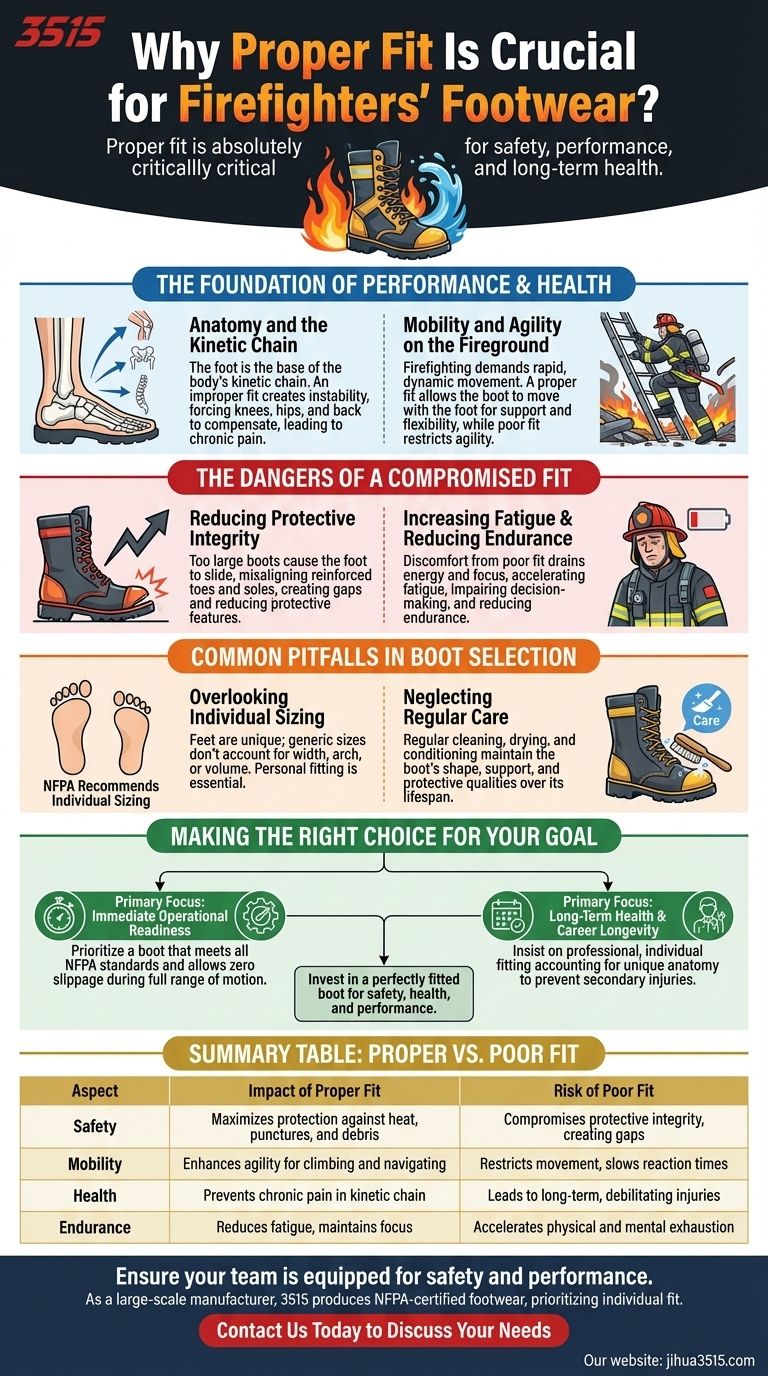 3515

Why Proper Fit Is Crucial for Firefighters' Footwear?

Proper fit is absolutely criticallly critical for safety, performance, and long-term health.

THE FOUNDATION OF PERFORMANCE & HEALTH

Anatomy and the Kinetic Chain
The foot is the base of the body's kinetic chain. An improper fit creates instability, forcing knees, hips, and back to compensate, leading to chronic pain.

Mobility and Agility on the Fireground
Firefighting demands rapid, dynamic movement. A proper fit allows the boot to move with the foot for support and flexibility, while poor fit restricts agility.

THE DANGERS OF A COMPROMISED FIT

Reducing Protective Integrity
Too large boots cause the foot to slide, misaligning reinforced toes and soles, creating gaps and reducing protective features.

Increasing Fatigue & Reducing Endurance
Discomfort from poor fit drains energy and focus, accelerating fatigue, Impairing decision-making, and reducing endurance.

COMMON PITFALLS IN BOOT SELECTION

NFPA Recommends Individual Sizing

Overlooking Individual Sizing
Feet are unique; generic sizes don't account for width, arch, or volume. Personal fitting is essential.

Neglecting Regular Care
Regular cleaning, drying, and conditioning maintain the boot's shape, support, and protective qualities over its lifespan.

Care

MAKING THE RIGHT CHOICE FOR YOUR GOAL

Primary Focus: Immediate Operational Readiness
Prioritize a boot that meets all NFPA standards and allows zero slippage during full range of motion.

Invest in a perfectly fitted boot for safety, health, and performance.

Primary Focus: Long-Term Health & Career Longevity
Insist on professional, individual fitting accounting for unique anatomy to prevent secondary injuries.

SUMMARY TABLE: PROPER VS. POOR FIT

| Aspect | Impact of Proper Fit | Risk of Poor Fit |
|---|---|---|
| Safety | Maximizes protection against heat, punctures, and debris | Compromises protective integrity, creating gaps |
| Mobility | Enhances agility for climbing and navigating | Restricts movement, slows reaction times |
| Health | Prevents chronic pain in kinetic chain | Leads to long-term, debilitating injuries |
| Endurance | Reduces fatigue, maintains focus | Accelerates physical and mental exhaustion |

Ensure your team is equipped for safety and performance.
As a large-scale manufacturer, 3515 produces NFPA-certified footwear, prioritizing individual fit.

Contact Us Today to Discuss Your Needs

Our website: jihua3515.com