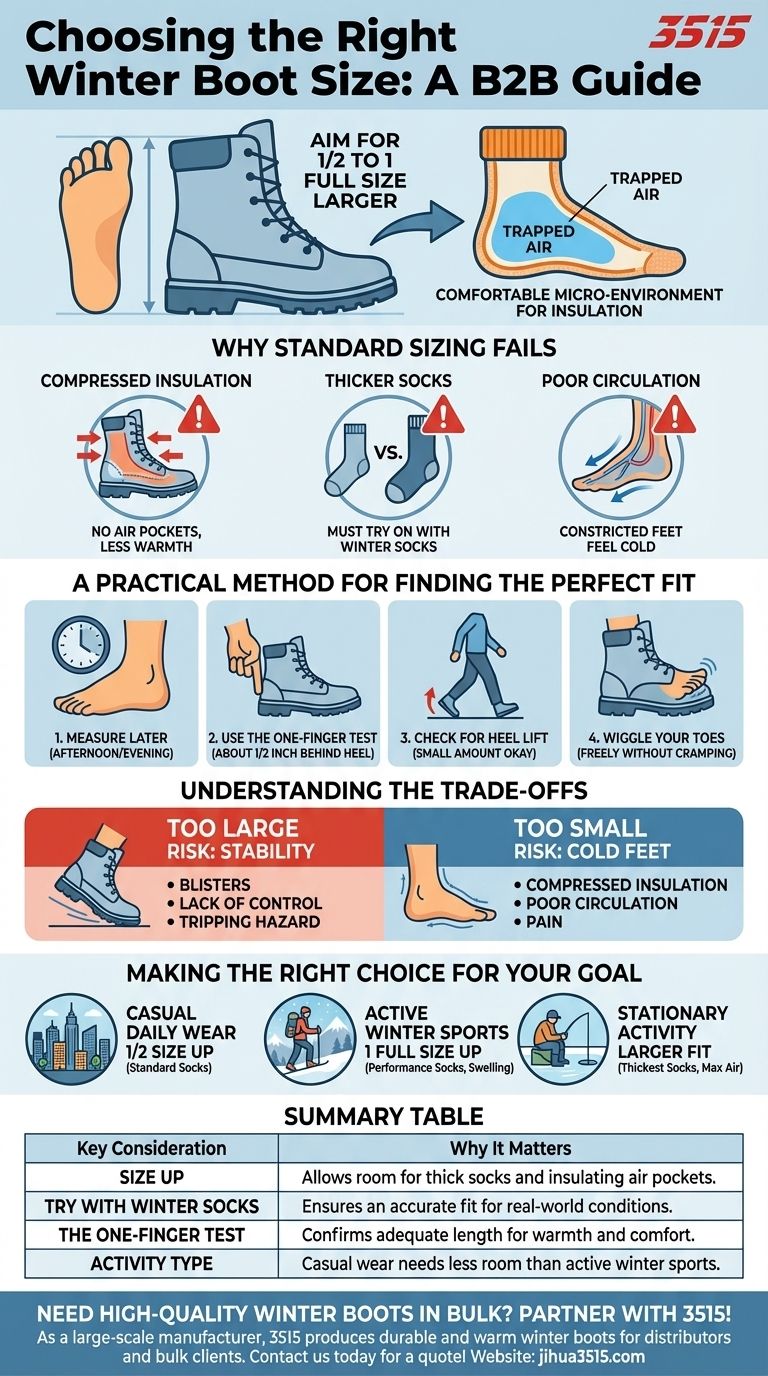 Choosing the Right Winter Boot Size: A B2B Guide

3515

AIM FOR 1/2 TO 1 FULL SIZE LARGER

TRAPPED AIR

TRAPPED AIR

COMFORTABLE MICRO-ENVIRONMENT FOR INSULATION

WHY STANDARD SIZING FAILS

COMPRESSED INSULATION

NO AIR POCKETS, LESS WARMTH

THICKER SOCKS

VS.

MUST TRY ON WITH WINTER SOCKS

POOR CIRCULATION

CONSTRICTED FEET FEEL COLD

A PRACTICAL METHOD FOR FINDING THE PERFECT FIT

1. MEASURE LATER (AFTERNOON/EVENING)

2. USE THE ONE-FINGER TEST (ABOUT 1/2 INCH BEHIND HEEL)

3. CHECK FOR HEEL LIFT (SMALL AMOUNT OKAY)

4. WIGGLE YOUR TOES (FREELY WITHOUT CRAMPING)

UNDERSTANDING THE TRADE-OFFS

TOO LARGE
RISK: STABILITY
• BLISTERS
• LACK OF CONTROL
• TRIPPING HAZARD

TOO SMALL
RISK: COLD FEET
• COMPRESSED INSULATION
• POOR CIRCULATION
• PAIN

MAKING THE RIGHT CHOICE FOR YOUR GOAL

CASUAL DAILY WEAR
1/2 SIZE UP
(Standard Socks)

ACTIVE WINTER SPORTS
1 FULL SIZE UP
(Performance Socks, Swelling)

STATIONARY ACTIVITY
LARGER FIT
(Thickest Socks, Max Air)

SUMMARY TABLE

| Key Consideration | Why It Matters |
|---|---|
| SIZE UP | Allows room for thick socks and insulating air pockets. |
| TRY WITH WINTER SOCKS | Ensures an accurate fit for real-world conditions. |
| THE ONE-FINGER TEST | Confirms adequate length for warmth and comfort. |
| ACTIVITY TYPE | Casual wear needs less room than active winter sports. |

NEED HIGH-QUALITY WINTER BOOTS IN BULK? PARTNER WITH 3515!
As a large-scale manufacturer, 3515 produces durable and warm winter boots for distributors and bulk clients. Contact us today for a quote! Website: jihua3515.com