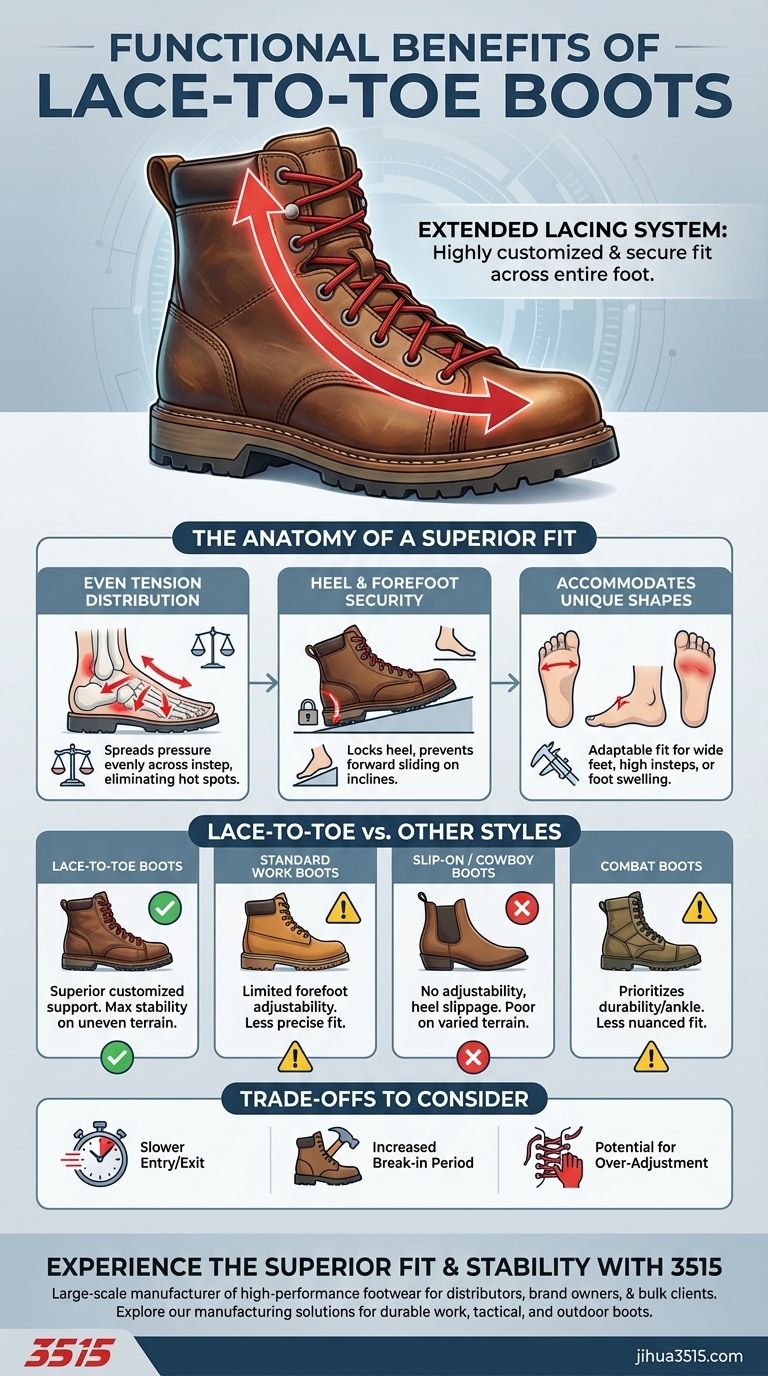 FUNCTIONAL BENEFITS OF LACE-TO-TOE BOOTS

EXTENDED LACING SYSTEM: Highly customized & secure fit across entire foot.

THE ANATOMY OF A SUPERIOR FIT

EVEN TENSION DISTRIBUTION

Spreads pressure evenly across instep, eliminating hot spots.

HEEL & FOREFOOT SECURITY

Locks heel, prevents forward sliding on inclines.

ACCOMMODATES UNIQUE SHAPES

Adaptable fit for wide feet, high insteps, or foot swelling.

LACE-TO-TOE vs. OTHER STYLES

LACE-TO-TOE BOOTS

Superior customized support. Max stability on uneven terrain.

STANDARD WORK BOOTS

Limited forefoot adjustability. Less precise fit.

SLIP-ON / COWBOY BOOTS

No adjustability, heel slippage. Poor on varied terrain.

COMBAT BOOTS

Prioritizes durability/ankle. Less nuanced fit.

TRADE-OFFS TO CONSIDER

Slower Entry/Exit

Increased Break-in Period

Potential for Over-Adjustment

EXPERIENCE THE SUPERIOR FIT & STABILITY WITH 3515

Large-scale manufacturer of high-performance footwear for distributors, brand owners, & bulk clients. Explore our manufacturing solutions for durable work, tactical, and outdoor boots.

3515

jihua3515.com