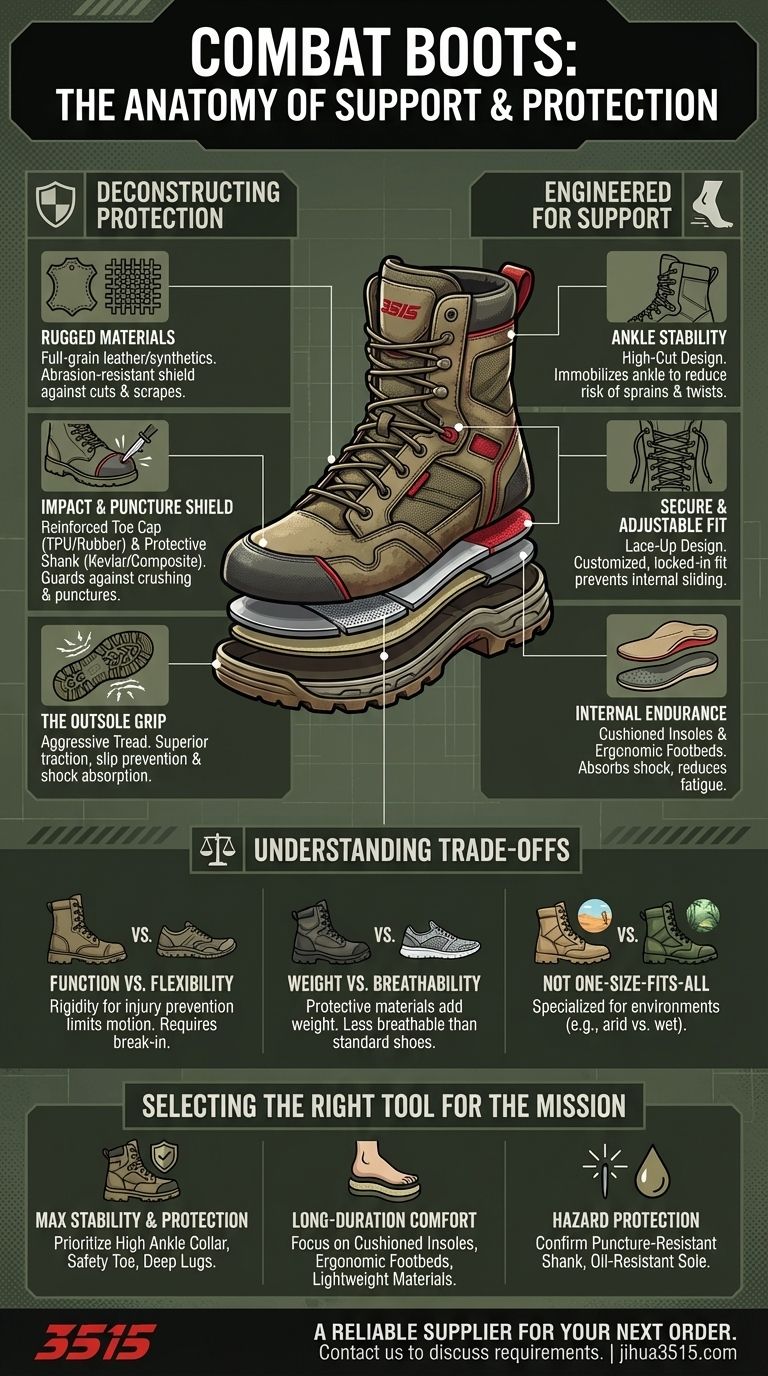 COMBAT BOOTS:
THE ANATOMY OF SUPPORT & PROTECTION

DECONSTRUCTING PROTECTION

RUGGED MATERIALS
Full-grain leather/synthetics. Abrasion-resistant shield against cuts & scrapes.

IMPACT & PUNCTURE SHIELD
Reinforced Toe Cap (TPU/Rubber) & Protective Shank (Kevlar/Composite). Guards against crushing & punctures.

THE OUTSOLE GRIP
Aggressive Tread. Superior traction, slip prevention & shock absorption.

3515

ENGINEERED FOR SUPPORT

ANKLE STABILITY
High-Cut Design. Immobilizes ankle to reduce risk of sprains & twists.

SECURE & ADJUSTABLE FIT
Lace-Up Design. Customized, locked-in fit prevents internal sliding.

INTERNAL ENDURANCE
Cushioned Insoles & Ergonomic Footbeds. Absorbs shock, reduces fatigue.

UNDERSTANDING TRADE-OFFS

VS.
FUNCTION VS. FLEXIBILITY
Rigidity for injury prevention limits motion. Requires break-in.

VS.
WEIGHT VS. BREATHABILITY
Protective materials add weight. Less breathable than standard shoes.

VS.
NOT ONE-SIZE-FITS-ALL
Specialized for environments (e.g., arid vs. wet).

SELECTING THE RIGHT TOOL FOR THE MISSION

MAX STABILITY & PROTECTION
Prioritize High Ankle Collar, Safety Toe, Deep Lugs.

LONG-DURATION COMFORT
Focus on Cushioned Insoles, Ergonomic Footbeds, Lightweight Materials.

HAZARD PROTECTION
Confirm Puncture-Resistant Shank, Oil-Resistant Sole.

3515
A RELIABLE SUPPLIER FOR YOUR NEXT ORDER.
Contact us to discuss requirements. | jihua3515.com