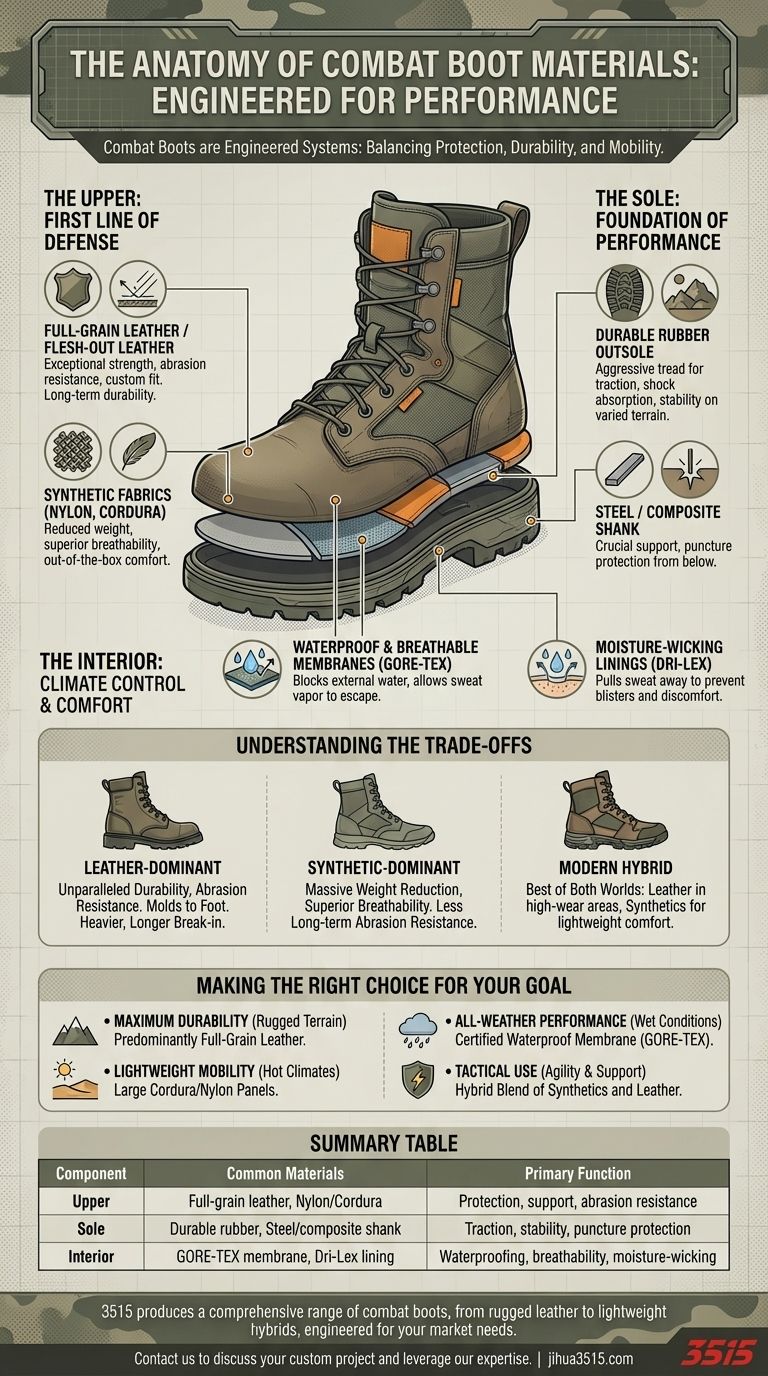 THE ANATOMY OF COMBAT BOOT MATERIALS: ENGINEERED FOR PERFORMANCE

Combat Boots are Engineered Systems: Balancing Protection, Durability, and Mobility.

THE UPPER: FIRST LINE OF DEFENSE

FULL-GRAIN LEATHER / FLESH-OUT LEATHER
Exceptional strength, abrasion resistance, custom fit. Long-term durability.

SYNTHETIC FABRICS (NYLON, CORDURA)
Reduced weight, superior breathability, out-of-the-box comfort.

THE SOLE: FOUNDATION OF PERFORMANCE

DURABLE RUBBER OUTSOLE
Aggressive tread for traction, shock absorption, stability on varied terrain.

STEEL / COMPOSITE SHANK
Crucial support, puncture protection from below.

THE INTERIOR: CLIMATE CONTROL & COMFORT

WATERPROOF & BREATHABLE MEMBRANES (GORE-TEX)
Blocks external water, allows sweat vapor to escape.

MOISTURE-WICKING LININGS (DRI-LEX)
Pulls sweat away to prevent blisters and discomfort.

UNDERSTANDING THE TRADE-OFFS

LEATHER-DOMINANT
Unparalleled Durability, Abrasion Resistance. Molds to Foot. Heavier, Longer Break-in.

SYNTHETIC-DOMINANT
Massive Weight Reduction, Superior Breathability. Less Long-term Abrasion Resistance.

MODERN HYBRID
Best of Both Worlds: Leather in high-wear areas, Synthetics for lightweight comfort.

MAKING THE RIGHT CHOICE FOR YOUR GOAL

• MAXIMUM DURABILITY (Rugged Terrain)
Predominantly Full-Grain Leather.

• LIGHTWEIGHT MOBILITY (Hot Climates)
Large Cordura/Nylon Panels.

• ALL-WEATHER PERFORMANCE (Wet Conditions)
Certified Waterproof Membrane (GORE-TEX).

• TACTICAL USE (Agility & Support)
Hybrid Blend of Synthetics and Leather.

SUMMARY TABLE

| Component | Common Materials | Primary Function |
|---|---|---|
| Upper | Full-grain leather, Nylon/Cordura | Protection, support, abrasion resistance |
| Sole | Durable rubber, Steel/composite shank | Traction, stability, puncture protection |
| Interior | GORE-TEX membrane, Dri-Lex lining | Waterproofing, breathability, moisture-wicking |

3515 produces a comprehensive range of combat boots, from rugged leather to lightweight hybrids, engineered for your market needs.

Contact us to discuss your custom project and leverage our expertise. | jihua3515.com

3515