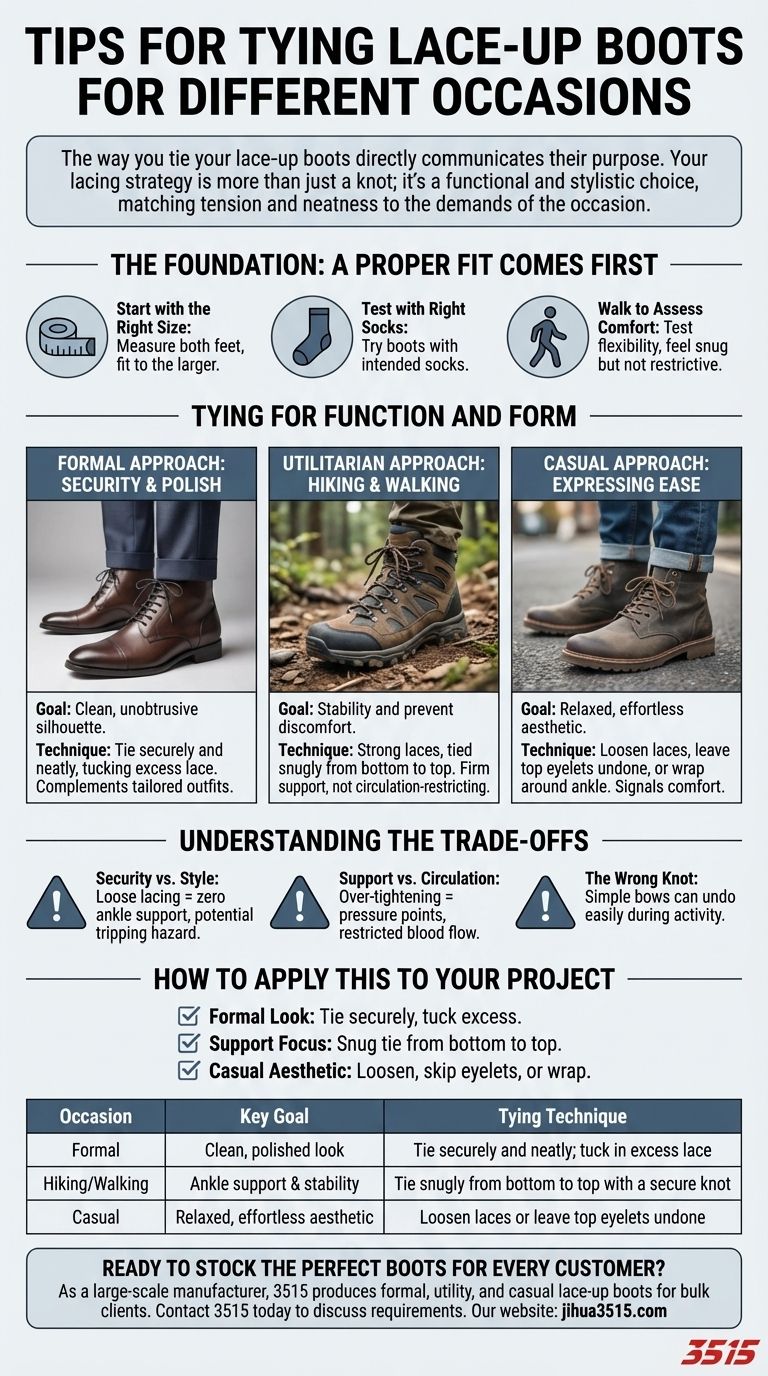 TIPS FOR TYING LACE-UP BOOTS FOR DIFFERENT OCCASIONS

The way you tie your lace-up boots directly communicates their purpose. Your lacing strategy is more than just a knot; it's a functional and stylistic choice, matching tension and neatness to the demands of the occasion.

THE FOUNDATION: A PROPER FIT COMES FIRST

Start with the Right Size: Measure both feet, fit to the larger.

Test with Right Socks: Try boots with intended socks.

Walk to Assess Comfort: Test flexibility, feel snug but not restrictive.

TYING FOR FUNCTION AND FORM

FORMAL APPROACH: SECURITY & POLISH

Goal: Clean, unobtrusive silhouette.
Technique: Tie securely and neatly, tucking excess lace. Complements tailored outfits.

UTILITARIAN APPROACH: HIKING & WALKING

Goal: Stability and prevent discomfort.
Technique: Strong laces, tied snugly from bottom to top. Firm support, not circulation-restricting.

CASUAL APPROACH: EXPRESSING EASE

Goal: Relaxed, effortless aesthetic.
Technique: Loosen laces, leave top eyelets undone, or wrap around ankle. Signals comfort.

UNDERSTANDING THE TRADE-OFFS

Security vs. Style: Loose lacing = zero ankle support, potential tripping hazard.

Support vs. Circulation: Over-tightening = pressure points, restricted blood flow.

The Wrong Knot: Simple bows can undo easily during activity.

HOW TO APPLY THIS TO YOUR PROJECT

Formal Look: Tie securely, tuck excess.
Support Focus: Snug tie from bottom to top.
Casual Aesthetic: Loosen, skip eyelets, or wrap.

| Occasion | Key Goal | Tying Technique |
|---|---|---|
| Formal | Clean, polished look | Tie securely and neatly; tuck in excess lace |
| Hiking/Walking | Ankle support & stability | Tie snugly from bottom to top with a secure knot |
| Casual | Relaxed, effortless aesthetic | Loosen laces or leave top eyelets undone |

READY TO STOCK THE PERFECT BOOTS FOR EVERY CUSTOMER?
As a large-scale manufacturer, 3515 produces formal, utility, and casual lace-up boots for bulk clients. Contact 3515 today to discuss requirements. Our website: jihua3515.com

3515