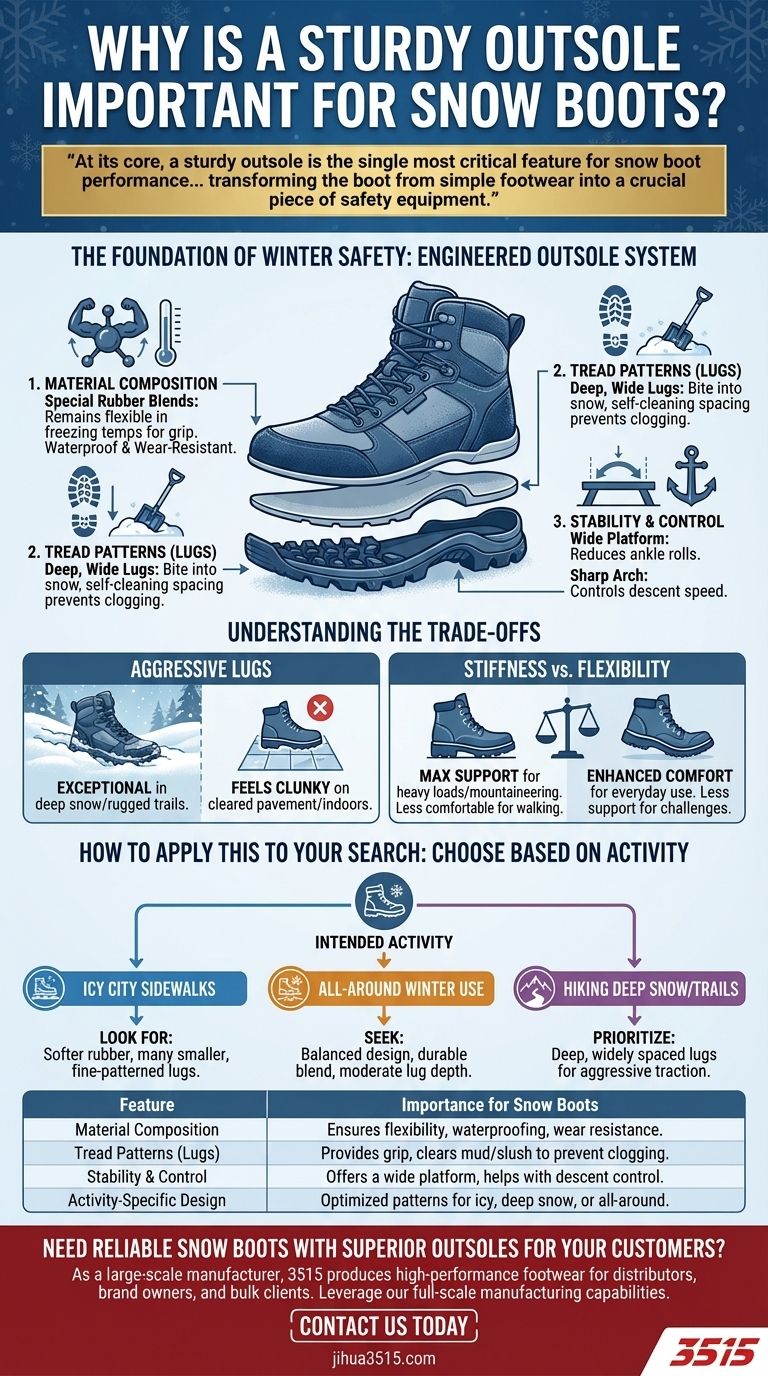 WHY IS A STURDY OUTSOLE IMPORTANT FOR SNOW BOOTS?

"At its core, a sturdy outsole is the single most critical feature for snow boot performance... transforming the boot from simple footwear into a crucial piece of safety equipment."

THE FOUNDATION OF WINTER SAFETY: ENGINEERED OUTSOLE SYSTEM

1. MATERIAL COMPOSITION
Special Rubber Blends: Remains flexible in freezing temps for grip. Waterproof & Wear-Resistant.

2. TREAD PATTERNS (LUGS)
Deep, Wide Lugs: Bite into snow, self-cleaning spacing prevents clogging.

2. TREAD PATTERNS (LUGS)
Deep, Wide Lugs: Bite into snow, self-cleaning spacing prevents clogging.

3. STABILITY & CONTROL
Wide Platform: Reduces ankle rolls.
Sharp Arch: Controls descent speed.

UNDERSTANDING THE TRADE-OFFS

AGGRESSIVE LUGS
EXCEPTIONAL in deep snow/rugged trails.
FEELS CLUNKY on cleared pavement/indoors.

STIFFNESS vs. FLEXIBILITY
MAX SUPPORT for heavy loads/mountaineering. Less comfortable for walking.
ENHANCED COMFORT for everyday use. Less support for challenges.

HOW TO APPLY THIS TO YOUR SEARCH: CHOOSE BASED ON ACTIVITY

INTENDED ACTIVITY

ICY CITY SIDEWALKS
LOOK FOR:
Softer rubber, many smaller, fine-patterned lugs.

ALL-AROUND WINTER USE
SEEK:
Balanced design, durable blend, moderate lug depth.

HIKING DEEP SNOW/TRAILS
PRIORITIZE:
Deep, widely spaced lugs for aggressive traction.

| Feature | Importance for Snow Boots |
|---|---|
| Material Composition | Ensures flexibility, waterproofing, wear resistance. |
| Tread Patterns (Lugs) | Provides grip, clears mud/slush to prevent clogging. |
| Stability & Control | Offers a wide platform, helps with descent control. |
| Activity-Specific Design | Optimized patterns for icy, deep snow, or all-around. |

NEED RELIABLE SNOW BOOTS WITH SUPERIOR OUTSOLES FOR YOUR CUSTOMERS?
As a large-scale manufacturer, 3515 produces high-performance footwear for distributors, brand owners, and bulk clients. Leverage our full-scale manufacturing capabilities.

CONTACT US TODAY

jihua3515.com

3515