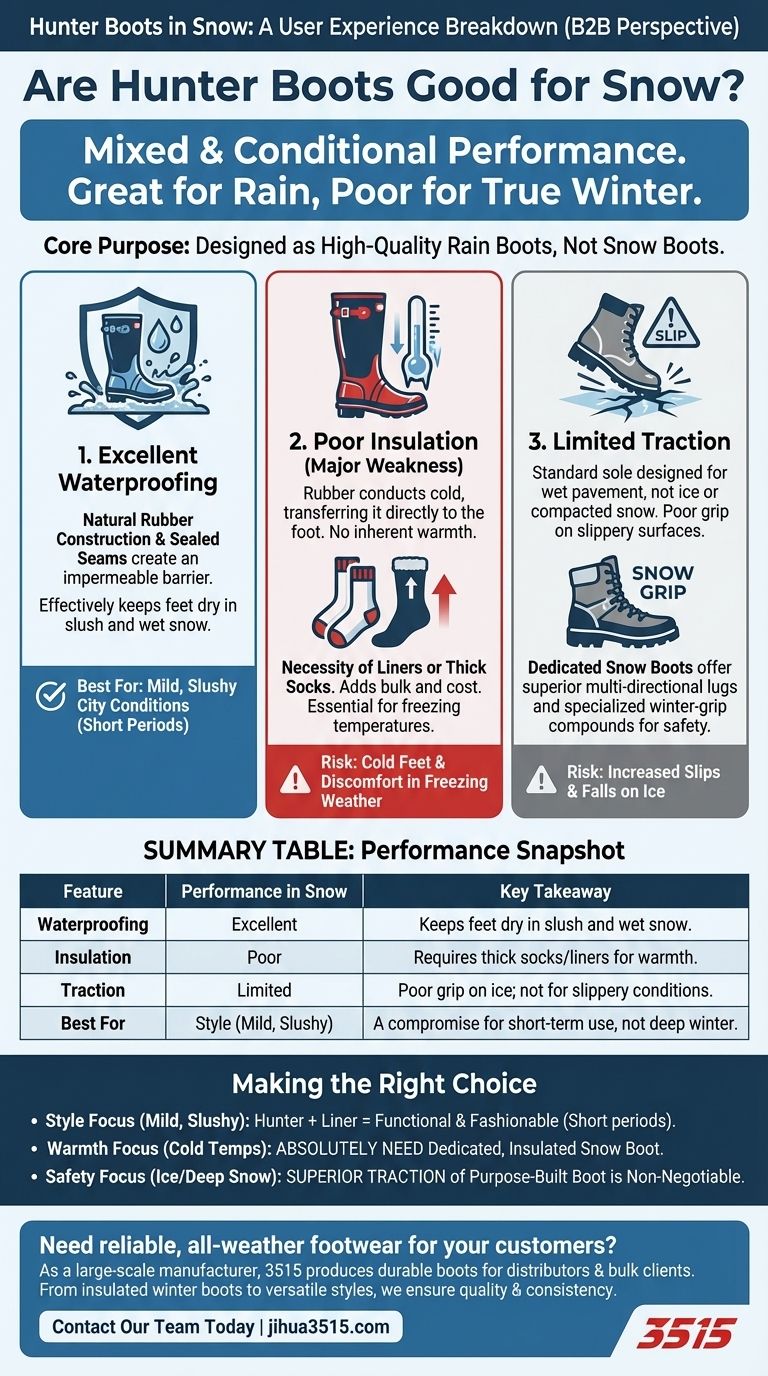 Hunter Boots in Snow: A User Experience Breakdown (B2B Perspective)

Are Hunter Boots Good for Snow?

Mixed & Conditional Performance. Great for Rain, Poor for True Winter.

Core Purpose: Designed as High-Quality Rain Boots, Not Snow Boots.

1. Excellent Waterproofing

Natural Rubber Construction & Sealed Seams create an impermeable barrier.

Effectively keeps feet dry in slush and wet snow.

Best For: Mild, Slushy City Conditions (Short Periods)

2. Poor Insulation (Major Weakness)

Rubber conducts cold, transferring it directly to the foot. No inherent warmth.

Necessity of Liners or Thick Socks. Adds bulk and cost. Essential for freezing temperatures.

Risk: Cold Feet & Discomfort in Freezing Weather

SLIP

3. Limited Traction

Standard sole designed for wet pavement, not ice or compacted snow. Poor grip on slippery surfaces.

SNOW GRIP

Dedicated Snow Boots offer superior multi-directional lugs and specialized winter-grip compounds for safety.

Risk: Increased Slips & Falls on Ice

SUMMARY TABLE: Performance Snapshot

| Feature | Performance in Snow | Key Takeaway |
|---|---|---|
| Waterproofing | Excellent | Keeps feet dry in slush and wet snow. |
| Insulation | Poor | Requires thick socks/liners for warmth. |
| Traction | Limited | Poor grip on ice; not for slippery conditions. |
| Best For | Style (Mild, Slushy) | A compromise for short-term use, not deep winter. |

Making the Right Choice

• Style Focus (Mild, Slushy): Hunter + Liner = Functional & Fashionable (Short periods).
• Warmth Focus (Cold Temps): ABSOLUTELY NEED Dedicated, Insulated Snow Boot.
• Safety Focus (Ice/Deep Snow): SUPERIOR TRACTION of Purpose-Built Boot is Non-Negotiable.

Need reliable, all-weather footwear for your customers?
As a large-scale manufacturer, 3515 produces durable boots for distributors & bulk clients. From insulated winter boots to versatile styles, we ensure quality & consistency.

Contact Our Team Today | jihua3515.com

3515