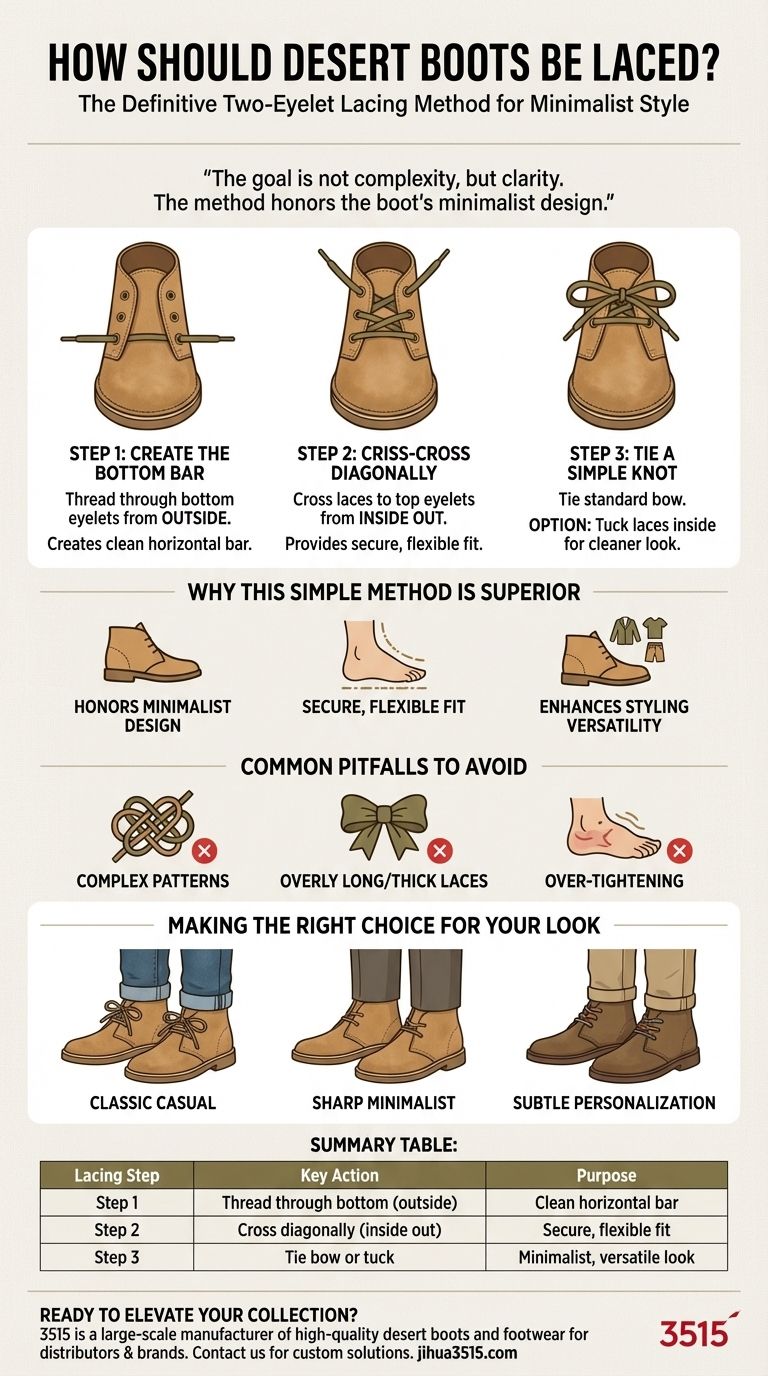 HOW SHOULD DESERT BOOTS BE LACED?
The Definitive Two-Eyelet Lacing Method for Minimalist Style

"The goal is not complexity, but clarity. The method honors the boot's minimalist design."

STEP 1: CREATE THE BOTTOM BAR
Thread through bottom eyelets from OUTSIDE.
Creates clean horizontal bar.

STEP 2: CRISS-CROSS DIAGONALLY
Cross laces to top eyelets from INSIDE OUT.
Provides secure, flexible fit.

STEP 3: TIE A SIMPLE KNOT
Tie standard bow.
OPTION: Tuck laces inside for cleaner look.

WHY THIS SIMPLE METHOD IS SUPERIOR

HONORS MINIMALIST DESIGN

SECURE, FLEXIBLE FIT

ENHANCES STYLING VERSATILITY

COMMON PITFALLS TO AVOID

COMPLEX PATTERNS

OVERLY LONG/THICK LACES

OVER-TIGHTENING

MAKING THE RIGHT CHOICE FOR YOUR LOOK

CLASSIC CASUAL

SHARP MINIMALIST

SUBTLE PERSONALIZATION

SUMMARY TABLE:

| Lacing Step | Key Action | Purpose |
|---|---|---|
| Step 1 | Thread through bottom (outside) | Clean horizontal bar |
| Step 2 | Cross diagonally (inside out) | Secure, flexible fit |
| Step 3 | Tie bow or tuck | Minimalist, versatile look |

READY TO ELEVATE YOUR COLLECTION?
3515 is a large-scale manufacturer of high-quality desert boots and footwear for distributors & brands. Contact us for custom solutions. jihua3515.com

3515