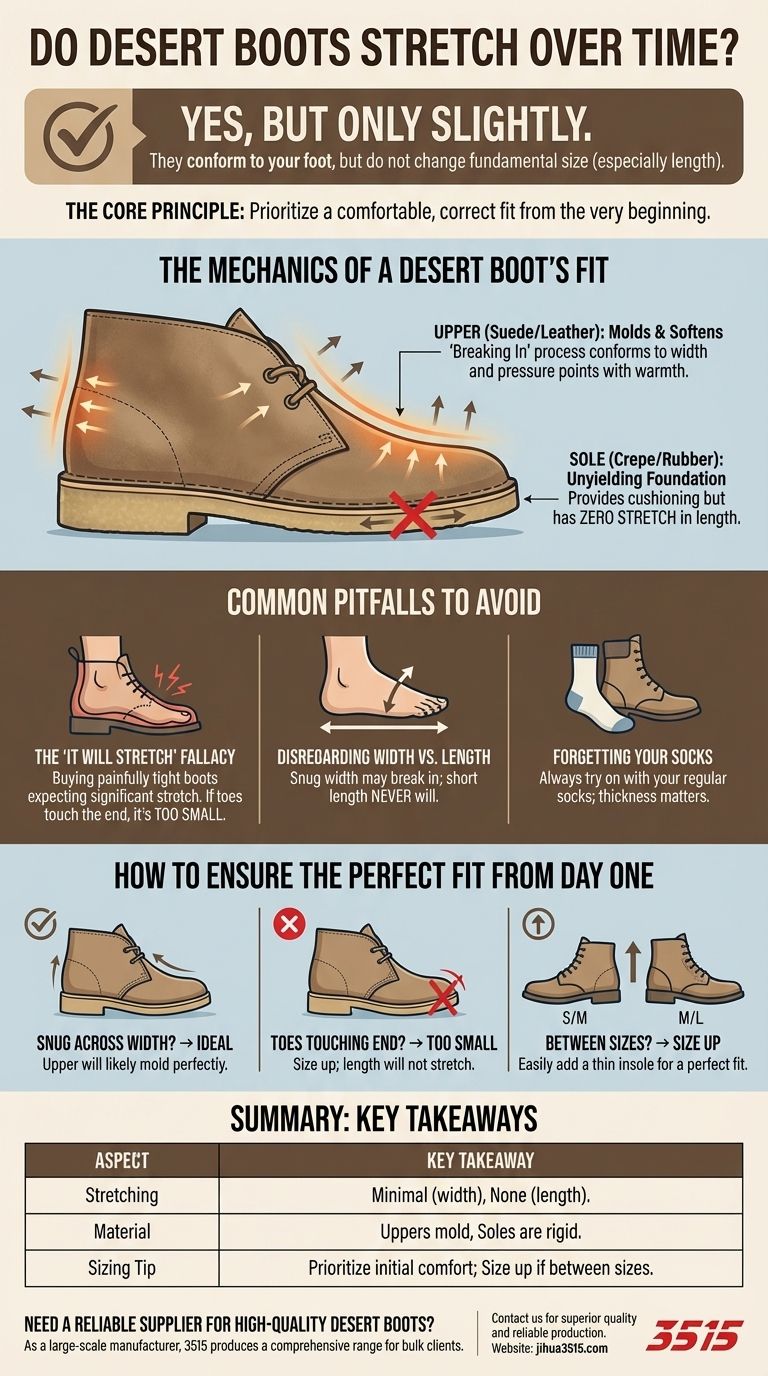 DO DESERT BOOTS STRETCH OVER TIME?

YES, BUT ONLY SLIGHTLY.

They conform to your foot, but do not change fundamental size (especially length).

THE CORE PRINCIPLE: Prioritize a comfortable, correct fit from the very beginning.

THE MECHANICS OF A DESERT BOOT'S FIT

UPPER (Suede/Leather): Molds & Softens
'Breaking In' process conforms to width and pressure points with warmth.

SOLE (Crepe/Rubber): Unyielding Foundation
Provides cushioning but has ZERO STRETCH in length.

COMMON PITFALLS TO AVOID

THE 'IT WILL STRETCH' FALLACY
Buying painfully tight boots expecting significant stretch. If toes touch the end, it's TOO SMALL.

DISREGARDING WIDTH VS. LENGTH
Snug width may break in; short length NEVER will.

FORGETTING YOUR SOCKS
Always try on with your regular socks; thickness matters.

HOW TO ENSURE THE PERFECT FIT FROM DAY ONE

SNUG ACROSS WIDTH? → IDEAL
Upper will likely mold perfectly.

TOES TOUCHING END? → TOO SMALL
Size up; length will not stretch.

S/M
M/L
BETWEEN SIZES? → SIZE UP
Easily add a thin insole for a perfect fit.

SUMMARY: KEY TAKEAWAYS

| ASPECT | KEY TAKEAWAY |
|---|---|
| Stretching | Minimal (width), None (length). |
| Material | Uppers mold, Soles are rigid. |
| Sizing Tip | Prioritize initial comfort; Size up if between sizes. |

NEED A RELIABLE SUPPLIER FOR HIGH-QUALITY DESERT BOOTS?
As a large-scale manufacturer, 3515 produces a comprehensive range for bulk clients.

Contact us for superior quality and reliable production.
Website: jihua3515.com

3515