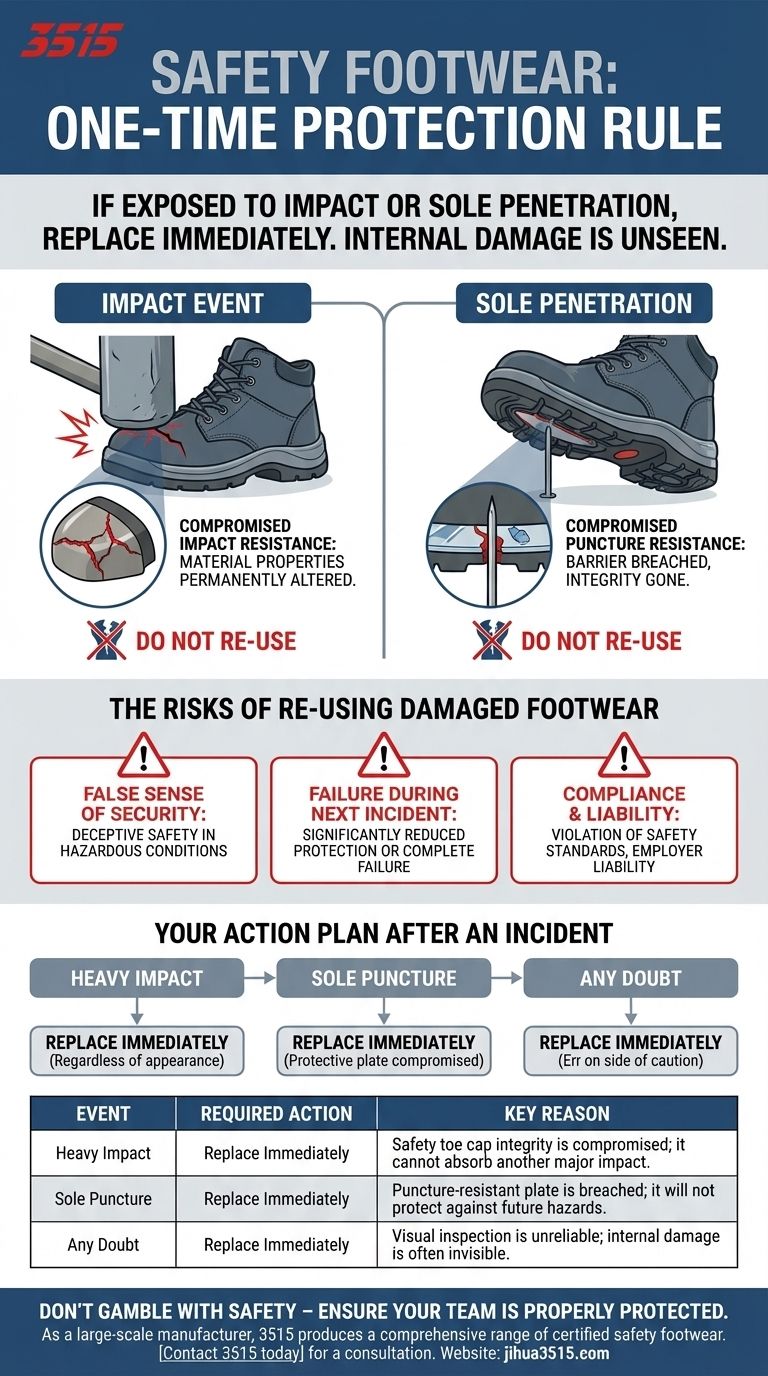 3515

SAFETY FOOTWEAR: ONE-TIME PROTECTION RULE

IF EXPOSED TO IMPACT OR SOLE PENETRATION, REPLACE IMMEDIATELY. INTERNAL DAMAGE IS UNSEEN.

IMPACT EVENT

COMPROMISED IMPACT RESISTANCE: MATERIAL PROPERTIES PERMANENTLY ALTERED.

DO NOT RE-USE

SOLE PENETRATION

COMPROMISED PUNCTURE RESISTANCE: BARRIER BREACHED, INTEGRITY GONE.

DO NOT RE-USE

THE RISKS OF RE-USING DAMAGED FOOTWEAR

FALSE SENSE OF SECURITY: DECEPTIVE SAFETY IN HAZARDOUS CONDITIONS

FAILURE DURING NEXT INCIDENT: SIGNIFICANTLY REDUCED PROTECTION OR COMPLETE FAILURE

COMPLIANCE & LIABILITY: VIOLATION OF SAFETY STANDARDS, EMPLOYER LIABILITY

YOUR ACTION PLAN AFTER AN INCIDENT

HEAVY IMPACT
REPLACE IMMEDIATELY (Regardless of appearance)

SOLE PUNCTURE
REPLACE IMMEDIATELY (Protective plate compromised)

ANY DOUBT
REPLACE IMMEDIATELY (Err on side of caution)

| EVENT | REQUIRED ACTION | KEY REASON |
|---|---|---|
| Heavy Impact | Replace Immediately | Safety toe cap integrity is compromised; it cannot absorb another major impact. |
| Sole Puncture | Replace Immediately | Puncture-resistant plate is breached; it will not protect against future hazards. |
| Any Doubt | Replace Immediately | Visual inspection is unreliable; internal damage is often invisible. |

DON'T GAMBLE WITH SAFETY – ENSURE YOUR TEAM IS PROPERLY PROTECTED.
As a large-scale manufacturer, 3515 produces a comprehensive range of certified safety footwear. [Contact 3515 today] for a consultation. Website: jihua3515.com