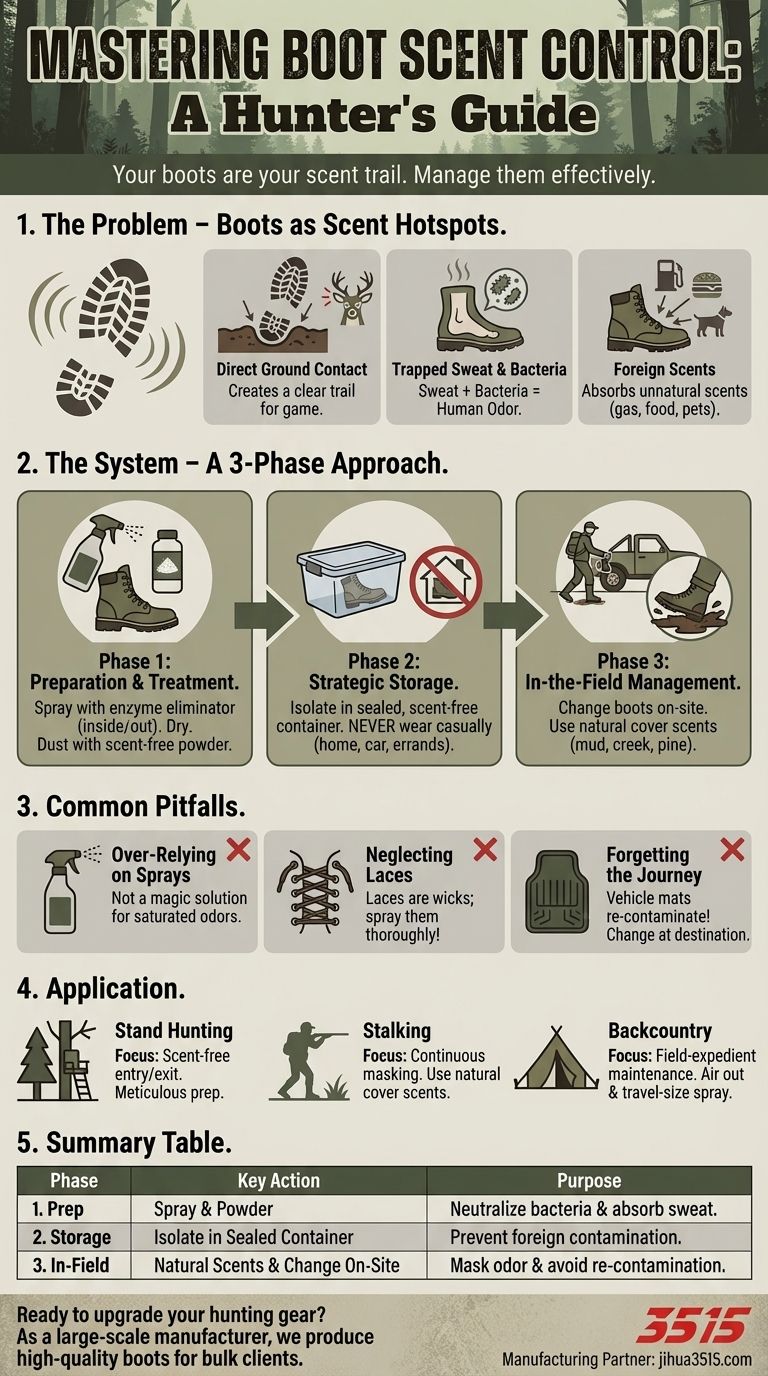 MASTERING BOOT SCENT CONTROL: A Hunter's Guide

Your boots are your scent trail. Manage them effectively.

1. The Problem – Boots as Scent Hotspots.

Direct Ground Contact
Creates a clear trail for game.

Trapped Sweat & Bacteria
Sweat + Bacteria = Human Odor.

Foreign Scents
Absorbs unnatural scents (gas, food, pets).

2. The System – A 3-Phase Approach.

Phase 1: Preparation & Treatment.
Spray with enzyme eliminator (inside/out). Dry. Dust with scent-free powder.

Phase 2: Strategic Storage.
Isolate in sealed, scent-free container. NEVER wear casually (home, car, errands).

Phase 3: In-the-Field Management.
Change boots on-site. Use natural cover scents (mud, creek, pine).

3. Common Pitfalls.

Over-Relying on Sprays
Not a magic solution for saturated odors.

Neglecting Laces
Laces are wicks; spray them thoroughly!

Forgetting the Journey
Vehicle mats re-contaminate! Change at destination.

4. Application.

Stand Hunting
Focus: Scent-free entry/exit. Meticulous prep.

Stalking
Focus: Continuous masking. Use natural cover scents.

Backcountry
Focus: Field-expedient maintenance. Air out & travel-size spray.

5. Summary Table.

| Phase | Key Action | Purpose |
|---|---|---|
| 1. Prep | Spray & Powder | Neutralize bacteria & absorb sweat. |
| 2. Storage | Isolate in Sealed Container | Prevent foreign contamination. |
| 3. In-Field | Natural Scents & Change On-Site | Mask odor & avoid re-contamination. |

Ready to upgrade your hunting gear? As a large-scale manufacturer, we produce high-quality boots for bulk clients.

3515
Manufacturing Partner: jihua3515.com