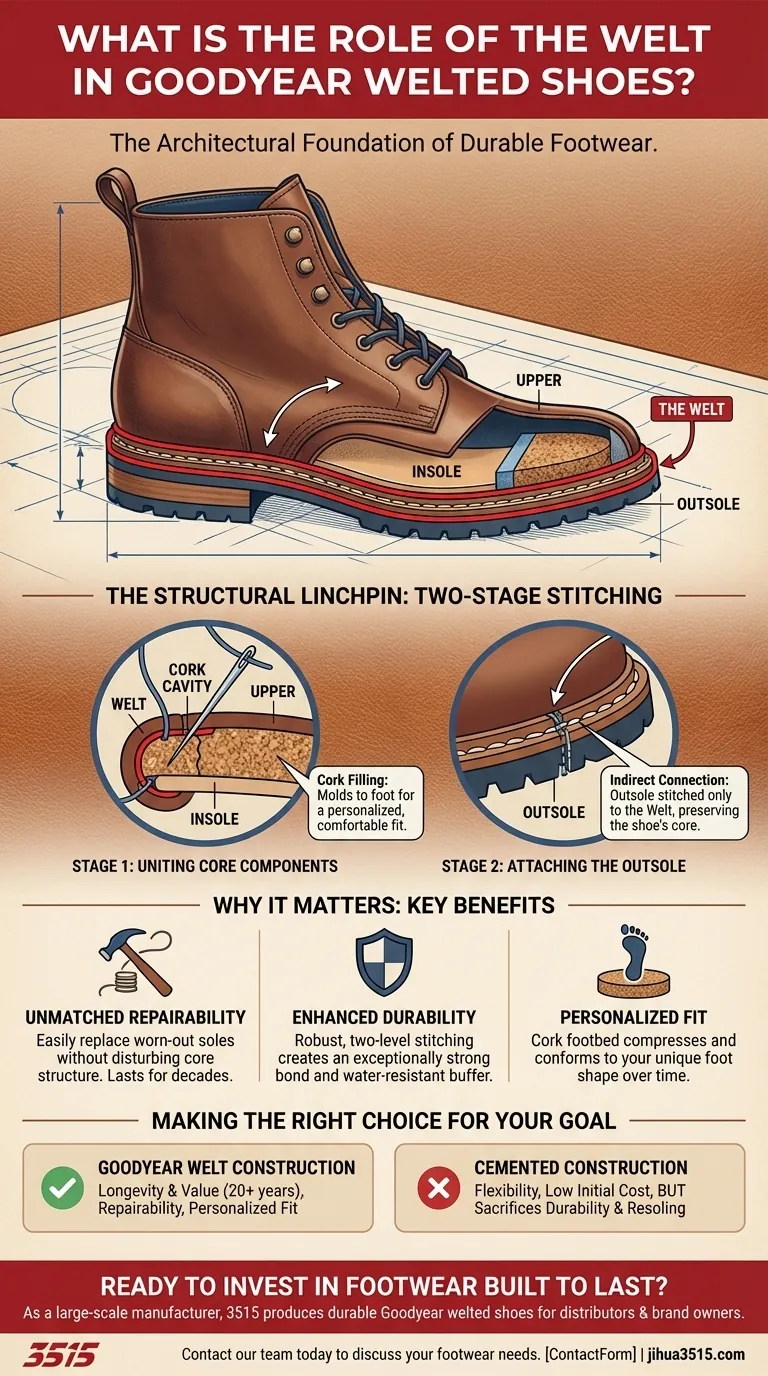 WHAT IS THE ROLE OF THE WELT IN GOODYEAR WELTED SHOES?

The Architectural Foundation of Durable Footwear.

UPPER

THE WELT

INSOLE

OUTSOLE

THE STRUCTURAL LINCHPIN: TWO-STAGE STITCHING

WELT

CORK CAVITY

UPPER

INSOLE

Cork Filling: Molds to foot for a personalized, comfortable fit.

STAGE 1: UNITING CORE COMPONENTS

OUTSOLE

Indirect Connection: Outsole stitched only to the Welt, preserving the shoe's core.

STAGE 2: ATTACHING THE OUTSOLE

WHY IT MATTERS: KEY BENEFITS

UNMATCHED REPAIRABILITY
Easily replace worn-out soles without disturbing core structure. Lasts for decades.

ENHANCED DURABILITY
Robust, two-level stitching creates an exceptionally strong bond and water-resistant buffer.

PERSONALIZED FIT
Cork footbed compresses and conforms to your unique foot shape over time.

MAKING THE RIGHT CHOICE FOR YOUR GOAL

GOODYEAR WELT CONSTRUCTION
Longevity & Value (20+ years), Repairability, Personalized Fit

CEMENTED CONSTRUCTION
Flexibility, Low Initial Cost, BUT Sacrifices Durability & Resoling

READY TO INVEST IN FOOTWEAR BUILT TO LAST?
As a large-scale manufacturer, 3515 produces durable Goodyear welted shoes for distributors & brand owners.

3515

Contact our team today to discuss your footwear needs. [ContactForm] | jihua3515.com