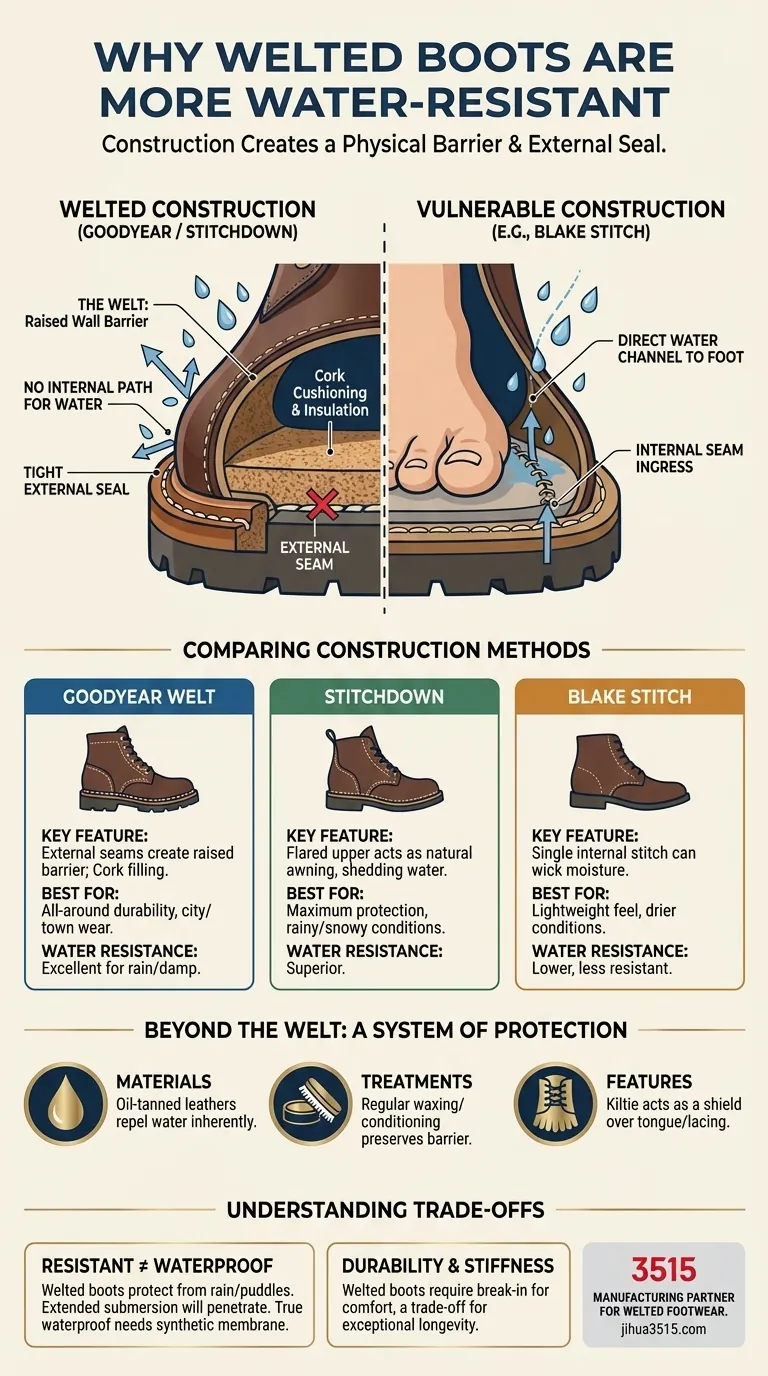 WHY WELTED BOOTS ARE MORE WATER-RESISTANT

Construction Creates a Physical Barrier & External Seal.

WELTED CONSTRUCTION (GOODYEAR / STITCHDOWN)

THE WELT: Raised Wall Barrier

NO INTERNAL PATH FOR WATER

TIGHT EXTERNAL SEAL

Cork Cushioning & Insulation

EXTERNAL SEAM

VULNERABLE CONSTRUCTION (E.G., BLAKE STITCH)

DIRECT WATER CHANNEL TO FOOT

INTERNAL SEAM INGRESS

COMPARING CONSTRUCTION METHODS

GOODYEAR WELT

KEY FEATURE: External seams create raised barrier; Cork filling.

BEST FOR: All-around durability, city/town wear.

WATER RESISTANCE: Excellent for rain/damp.

STITCHDOWN

KEY FEATURE: Flared upper acts as natural awning, shedding water.

BEST FOR: Maximum protection, rainy/snowy conditions.

WATER RESISTANCE: Superior.

BLAKE STITCH

KEY FEATURE: Single internal stitch can wick moisture.

BEST FOR: Lightweight feel, drier conditions.

WATER RESISTANCE: Lower, less resistant.

BEYOND THE WELT: A SYSTEM OF PROTECTION

MATERIALS
Oil-tanned leathers repel water inherently.

TREATMENTS
Regular waxing/conditioning preserves barrier.

FEATURES
Kiltie acts as a shield over tongue/lacing.

UNDERSTANDING TRADE-OFFS

RESISTANT ≠ WATERPROOF
Welted boots protect from rain/puddles. Extended submersion will penetrate. True waterproof needs synthetic membrane.

DURABILITY & STIFFNESS
Welted boots require break-in for comfort, a trade-off for exceptional longevity.

3515
MANUFACTURING PARTNER FOR WELTED FOOTWEAR.
jihua3515.com