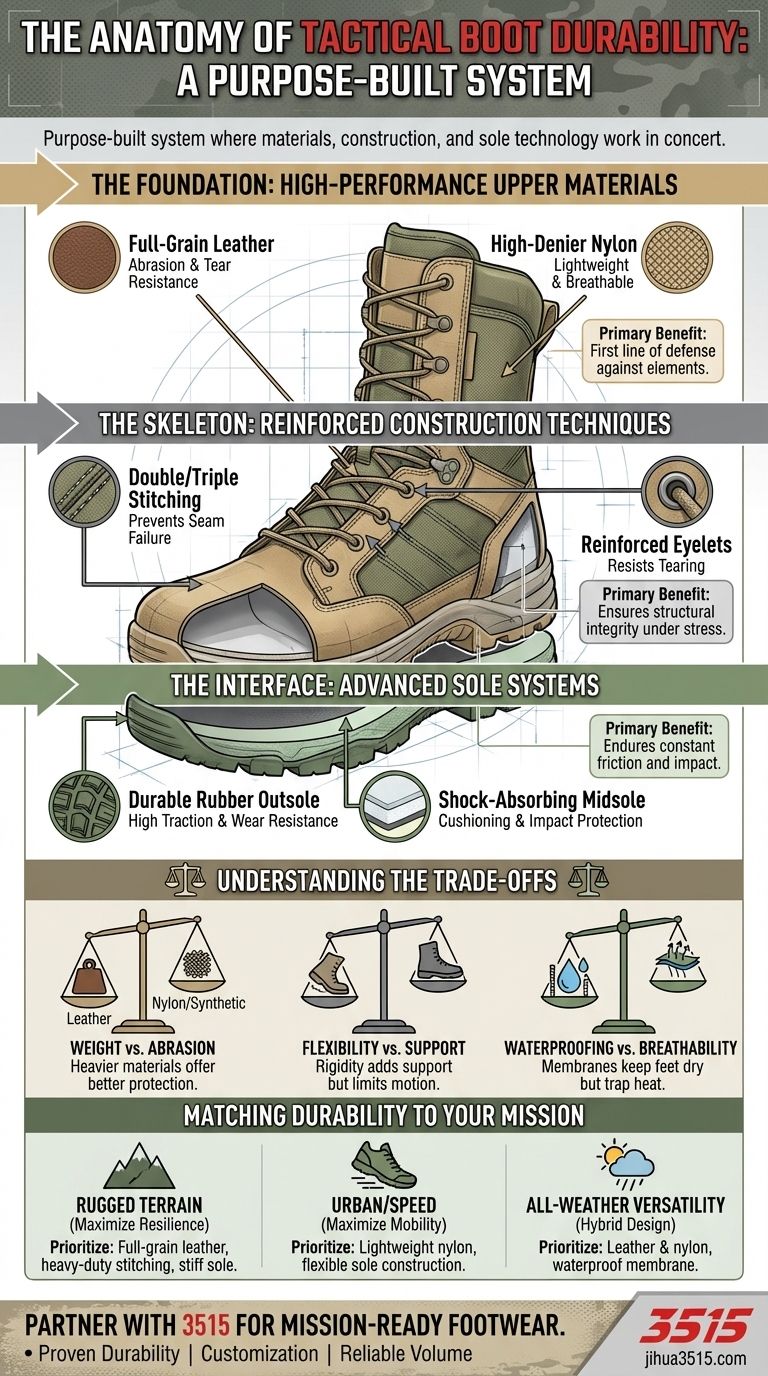 THE ANATOMY OF TACTICAL BOOT DURABILITY: A PURPOSE-BUILT SYSTEM

Purpose-built system where materials, construction, and sole technology work in concert.

THE FOUNDATION: HIGH-PERFORMANCE UPPER MATERIALS

Full-Grain Leather
Abrasion & Tear Resistance

High-Denier Nylon
Lightweight & Breathable

Primary Benefit: First line of defense against elements.

THE SKELETON: REINFORCED CONSTRUCTION TECHNIQUES

Double/Triple Stitching
Prevents Seam Failure

Reinforced Eyelets
Resists Tearing

Primary Benefit: Ensures structural integrity under stress.

THE INTERFACE: ADVANCED SOLE SYSTEMS

Primary Benefit: Endures constant friction and impact.

Durable Rubber Outsole
High Traction & Wear Resistance

Shock-Absorbing Midsole
Cushioning & Impact Protection

UNDERSTANDING THE TRADE-OFFS

Leather
Nylon/Synthetic

WEIGHT vs. ABRASION
Heavier materials offer better protection.

FLEXIBILITY vs. SUPPORT
Rigidity adds support but limits motion.

WATERPROOFING vs. BREATHABILITY
Membranes keep feet dry but trap heat.

MATCHING DURABILITY TO YOUR MISSION

RUGGED TERRAIN
(Maximize Resilience)
Prioritize: Full-grain leather, heavy-duty stitching, stiff sole.

URBAN/SPEED
(Maximize Mobility)
Prioritize: Lightweight nylon, flexible sole construction.

ALL-WEATHER VERSATILITY
(Hybrid Design)
Prioritize: Leather & nylon, waterproof membrane.

PARTNER WITH 3515 FOR MISSION-READY FOOTWEAR.
• Proven Durability | Customization | Reliable Volume

3515
jihua3515.com