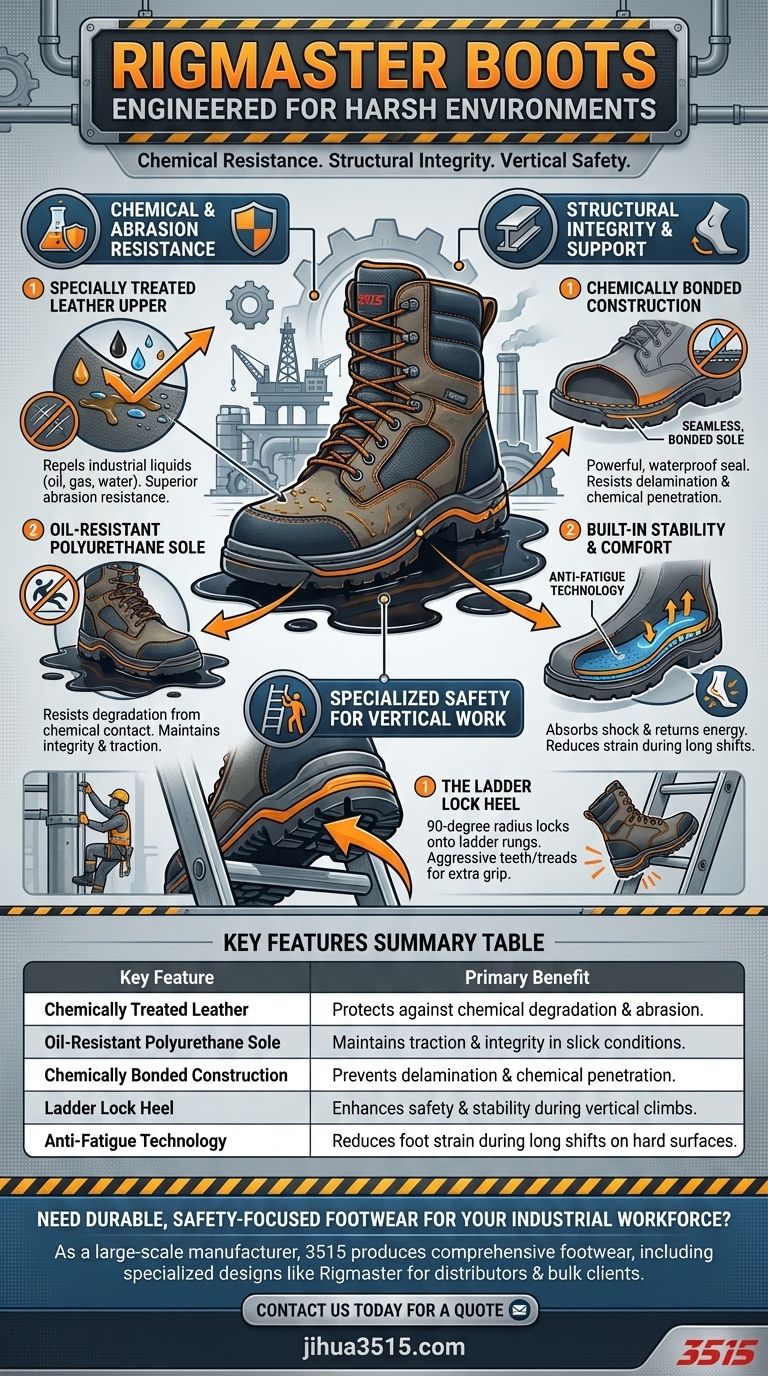 RIGMASTER BOOTS
ENGINEERED FOR HARSH ENVIRONMENTS

Chemical Resistance. Structural Integrity. Vertical Safety.

CHEMICAL & ABRASION RESISTANCE

1 SPECIALLY TREATED LEATHER UPPER

Repels industrial liquids (oil, gas, water). Superior abrasion resistance.

2 OIL-RESISTANT POLYURETHANE SOLE

Resists degradation from chemical contact. Maintains integrity & traction.

3515

STRUCTURAL INTEGRITY & SUPPORT

1 CHEMICALLY BONDED CONSTRUCTION

SEAMLESS, BONDED SOLE

Powerful, waterproof seal. Resists delamination & chemical penetration.

2 BUILT-IN STABILITY & COMFORT

ANTI-FATIGUE TECHNOLOGY

Absorbs shock & returns energy. Reduces strain during long shifts.

SPECIALIZED SAFETY FOR VERTICAL WORK

1 THE LADDER LOCK HEEL

90-degree radius locks onto ladder rungs. Aggressive teeth/treads for extra grip.

KEY FEATURES SUMMARY TABLE

| Key Feature | Primary Benefit |
|---|---|
| Chemically Treated Leather | Protects against chemical degradation & abrasion. |
| Oil-Resistant Polyurethane Sole | Maintains traction & integrity in slick conditions. |
| Chemically Bonded Construction | Prevents delamination & chemical penetration. |
| Ladder Lock Heel | Enhances safety & stability during vertical climbs. |
| Anti-Fatigue Technology | Reduces foot strain during long shifts on hard surfaces. |

NEED DURABLE, SAFETY-FOCUSED FOOTWEAR FOR YOUR INDUSTRIAL WORKFORCE?

As a large-scale manufacturer, 3515 produces comprehensive footwear, including specialized designs like Rigmaster for distributors & bulk clients.

CONTACT US TODAY FOR A QUOTE

jihua3515.com

3515