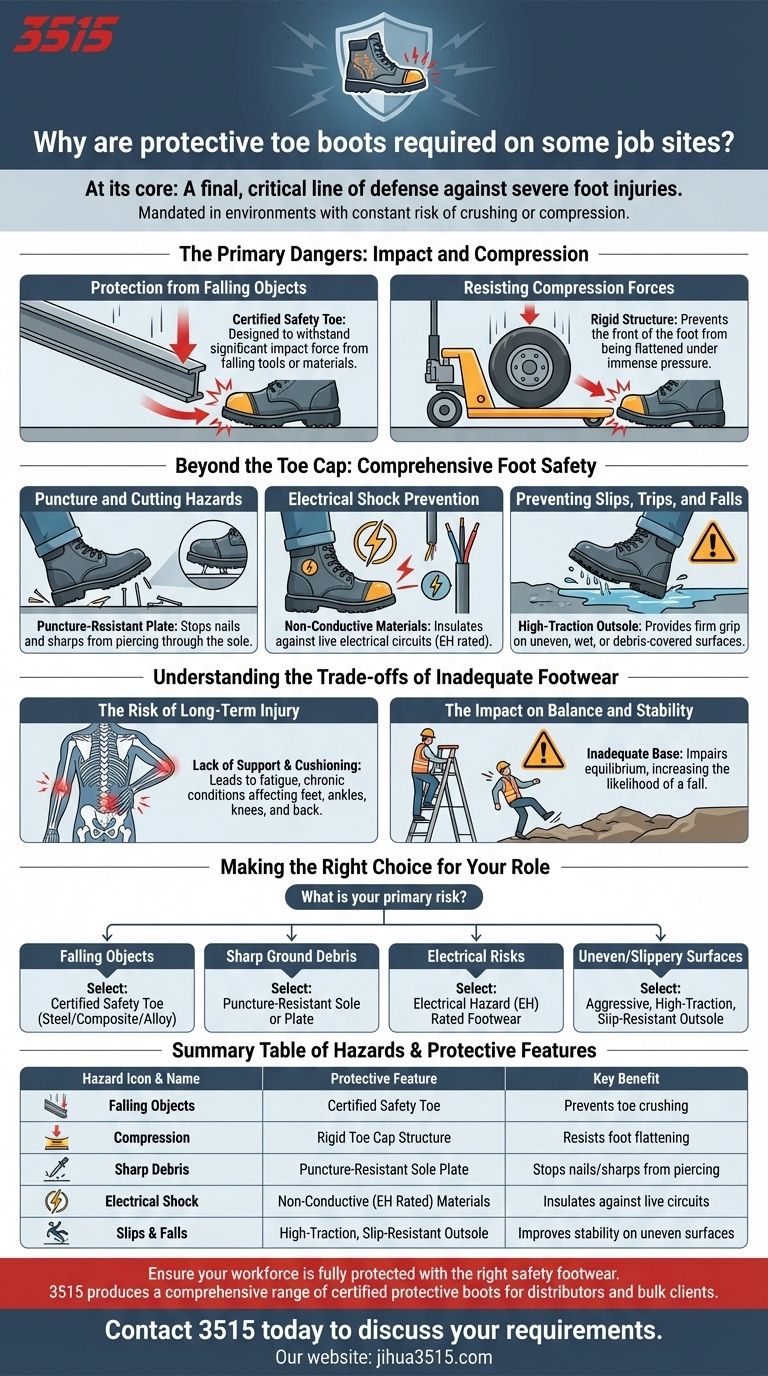 3515

Why are protective toe boots required on some job sites?

At its core: A final, critical line of defense against severe foot injuries.
Mandated in environments with constant risk of crushing or compression.

The Primary Dangers: Impact and Compression

Protection from Falling Objects

Certified Safety Toe: Designed to withstand significant impact force from falling tools or materials.

Resisting Compression Forces

Rigid Structure: Prevents the front of the foot from being flattened under immense pressure.

Beyond the Toe Cap: Comprehensive Foot Safety

Puncture and Cutting Hazards

Puncture-Resistant Plate: Stops nails and sharps from piercing through the sole.

Electrical Shock Prevention

Non-Conductive Materials: Insulates against live electrical circuits (EH rated).

Preventing Slips, Trips, and Falls

High-Traction Outsole: Provides firm grip on uneven, wet, or debris-covered surfaces.

Understanding the Trade-offs of Inadequate Footwear

The Risk of Long-Term Injury

Lack of Support & Cushioning: Leads to fatigue, chronic conditions affecting feet, ankles, knees, and back.

The Impact on Balance and Stability

Inadequate Base: Impairs equilibrium, increasing the likelihood of a fall.

Making the Right Choice for Your Role

What is your primary risk?

Falling Objects
Select: Certified Safety Toe (Steel/Composite/Alloy)

Sharp Ground Debris
Select: Puncture-Resistant Sole or Plate

Electrical Risks
Select: Electrical Hazard (EH) Rated Footwear

Uneven/Slippery Surfaces
Select: Aggressive, High-Traction, Slip-Resistant Outsole

Summary Table of Hazards & Protective Features

| Hazard Icon & Name | Protective Feature | Key Benefit |
|---|---|---|
| Falling Objects | Certified Safety Toe | Prevents toe crushing |
| Compression | Rigid Toe Cap Structure | Resists foot flattening |
| Sharp Debris | Puncture-Resistant Sole Plate | Stops nails/sharps from piercing |
| Electrical Shock | Non-Conductive (EH Rated) Materials | Insulates against live circuits |
| Slips & Falls | High-Traction, Slip-Resistant Outsole | Improves stability on uneven surfaces |

Ensure your workforce is fully protected with the right safety footwear.
3515 produces a comprehensive range of certified protective boots for distributors and bulk clients.

Contact 3515 today to discuss your requirements.
Our website: jihua3515.com