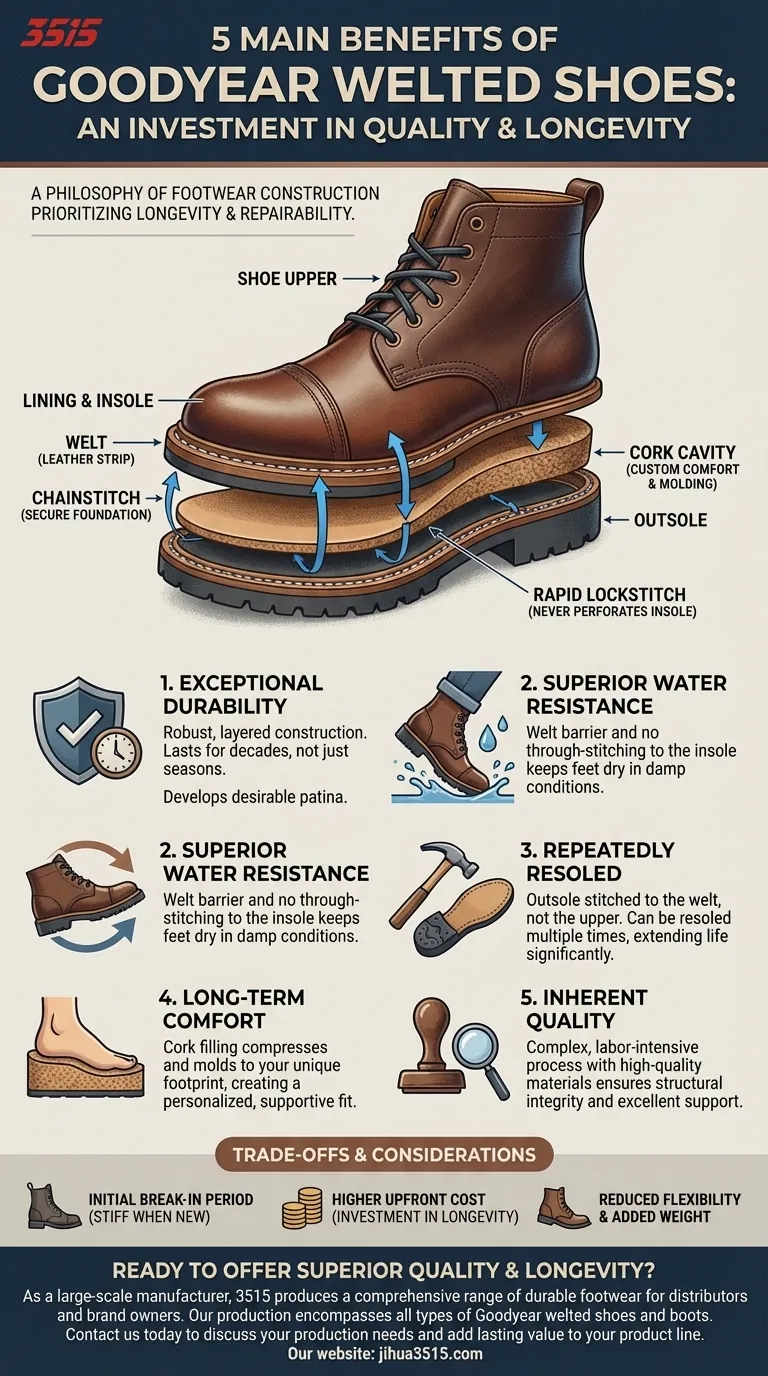 3515

5 MAIN BENEFITS OF
GOODYEAR WELTED SHOES:
AN INVESTMENT IN QUALITY & LONGEVITY

A PHILOSOPHY OF FOOTWEAR CONSTRUCTION PRIORITIZING LONGEVITY & REPAIRABILITY.

SHOE UPPER

LINING & INSOLE

WELT
(LEATHER STRIP)

CHAINSTITCH
(SECURE FOUNDATION)

CORK CAVITY
(CUSTOM COMFORT & MOLDING)

OUTSOLE

RAPID LOCKSTITCH
(NEVER PERFORATES INSOLE)

1. EXCEPTIONAL DURABILITY
Robust, layered construction. Lasts for decades, not just seasons.

Develops desirable patina.

2. SUPERIOR WATER RESISTANCE
Welt barrier and no through-stitching to the insole keeps feet dry in damp conditions.

2. SUPERIOR WATER RESISTANCE
Welt barrier and no through-stitching to the insole keeps feet dry in damp conditions.

3. REPEATEDLY RESOLED
Outsole stitched to the welt, not the upper. Can be resoled multiple times, extending life significantly.

4. LONG-TERM COMFORT
Cork filling compresses and molds to your unique footprint, creating a personalized, supportive fit.

5. INHERENT QUALITY
Complex, labor-intensive process with high-quality materials ensures structural integrity and excellent support.

TRADE-OFFS & CONSIDERATIONS

INITIAL BREAK-IN PERIOD
(STIFF WHEN NEW)

HIGHER UPFRONT COST
(INVESTMENT IN LONGEVITY)

REDUCED FLEXIBILITY
& ADDED WEIGHT

READY TO OFFER SUPERIOR QUALITY & LONGEVITY?
As a large-scale manufacturer, 3515 produces a comprehensive range of durable footwear for distributors and brand owners. Our production encompasses all types of Goodyear welted shoes and boots. Contact us today to discuss your production needs and add lasting value to your product line.
Our website: jihua3515.com