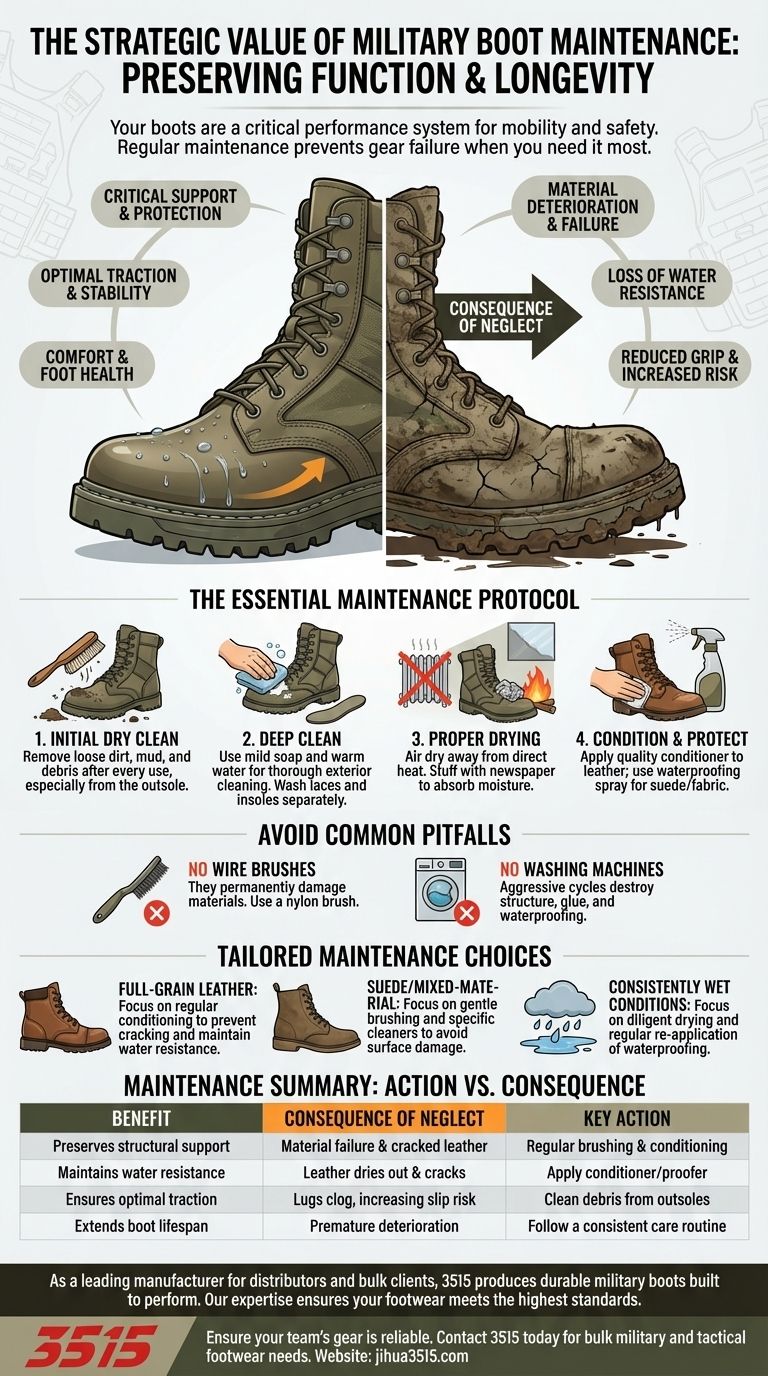 THE STRATEGIC VALUE OF MILITARY BOOT MAINTENANCE:
PRESERVING FUNCTION & LONGEVITY

Your boots are a critical performance system for mobility and safety. Regular maintenance prevents gear failure when you need it most.

CRITICAL SUPPORT & PROTECTION

OPTIMAL TRACTION & STABILITY

COMFORT & FOOT HEALTH

CONSEQUENCE OF NEGLECT

MATERIAL DETERIORATION & FAILURE

LOSS OF WATER RESISTANCE

REDUCED GRIP & INCREASED RISK

THE ESSENTIAL MAINTENANCE PROTOCOL

1. INITIAL DRY CLEAN
Remove loose dirt, mud, and debris after every use, especially from the outsole.

2. DEEP CLEAN
Use mild soap and warm water for thorough exterior cleaning. Wash laces and insoles separately.

3. PROPER DRYING
Air dry away from direct heat. Stuff with newspaper to absorb moisture.

4. CONDITION & PROTECT
Apply quality conditioner to leather; use waterproofing spray for suede/fabric.

AVOID COMMON PITFALLS

NO WIRE BRUSHES
They permanentiy damage materials. Use a nylon brush.

NO WASHING MACHINES
Aggressive cycles destroy structure, glue, and waterproofing.

TAILORED MAINTENANCE CHOICES

FULL-GRAIN LEATHER: Focus on regular conditioning to prevent cracking and maintain water resistance.

SUEDE/MIXED-MATERIAL: Focus on gentle brushing and specific cleaners to avoid surface damage.

CONSISTENTLY WET CONDITIONS: Focus on dlligent drying and regular re-application of waterproofing.

MAINTENANCE SUMMARY: ACTION VS. CONSEQUENCE

| BENEFIT | CONSEQUENCE OF NEGLECT | KEY ACTION |
|---|---|---|
| Preserves structural support | Material failure & cracked leather | Regular brushing & conditioning |
| Maintains water resistance | Leather dries out & cracks | Apply conditioner/proofer |
| Ensures optimal traction | Lugs clog, increasing slip risk | Clean debris from outsoles |
| Extends boot lifespan | Premature deterioration | Follow a consistent care routine |

As a leading manufacturer for distributors and bulk clients, 3515 produces durable military boots built to perform. Our expertise ensures your footwear meets the highest standards.

3515

Ensure your team's gear is reliable. Contact 3515 today for bulk military and tactical footwear needs. Website: jihua3515.com