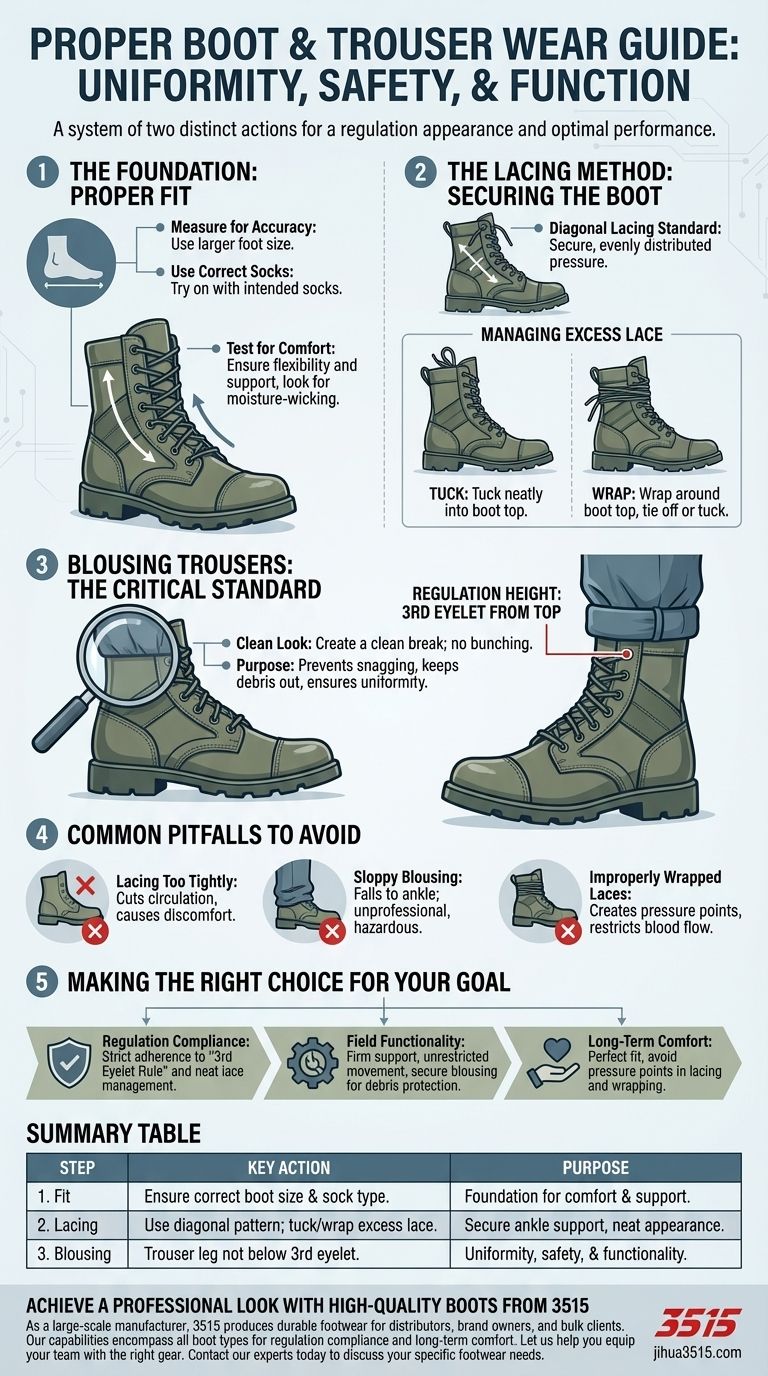 PROPER BOOT & TROUSER WEAR GUIDE: UNIFORMITY, SAFETY, & FUNCTION

A system of two distinct actions for a regulation appearance and optimal performance.

1 THE FOUNDATION: PROPER FIT

Measure for Accuracy: Use larger foot size.

Use Correct Socks: Try on with intended socks.

Test for Comfort: Ensure flexibility and support, look for moisture-wicking.

2 THE LACING METHOD: SECURING THE BOOT

Diagonal Lacing Standard: Secure, evenly distributed pressure.

MANAGING EXCESS LACE

TUCK: Tuck neatly into boot top.

WRAP: Wrap around boot top, tie off or tuck.

3 BLOUSING TROUSERS: THE CRITICAL STANDARD

Clean Look: Create a clean break; no bunching.

Purpose: Prevents snagging, keeps debris out, ensures uniformity.

REGULATION HEIGHT: 3RD EYELET FROM TOP

4 COMMON PITFALLS TO AVOID

Lacing Too Tightly: Cuts circulation, causes discomfort.

Sloppy Blousing: Falls to ankle; unprofessional, hazardous.

Improperly Wrapped Laces: Creates pressure points, restricts blood flow.

5 MAKING THE RIGHT CHOICE FOR YOUR GOAL

Regulation Compliance: Strict adherence to "3rd Eyelet Rule" and neat lace management.

Field Functionality: Firm support, unrestricted movement, secure blousing for debris protection.

Long-Term Comfort: Perfect fit, avoid pressure points in lacing and wrapping.

SUMMARY TABLE

| STEP | KEY ACTION | PURPOSE |
|---|---|---|
| 1. Fit | Ensure correct boot size & sock type. | Foundation for comfort & support. |
| 2. Lacing | Use diagonal pattern; tuck/wrap excess lace. | Secure ankle support, neat appearance. |
| 3. Blousing | Trouser leg not below 3rd eyelet. | Uniformity, safety, & functionality. |

ACHIEVE A PROFESSIONAL LOOK WITH HIGH-QUALITY BOOTS FROM 3515

As a large-scale manufacturer, 3515 produces durable footwear for distributors, brand owners, and bulk clients. Our capabilities encompass all boot types for regulation compliance and long-term comfort. Let us help you equip your team with the right gear. Contact our experts today to discuss your specific footwear needs.

3515
jihua3515.com