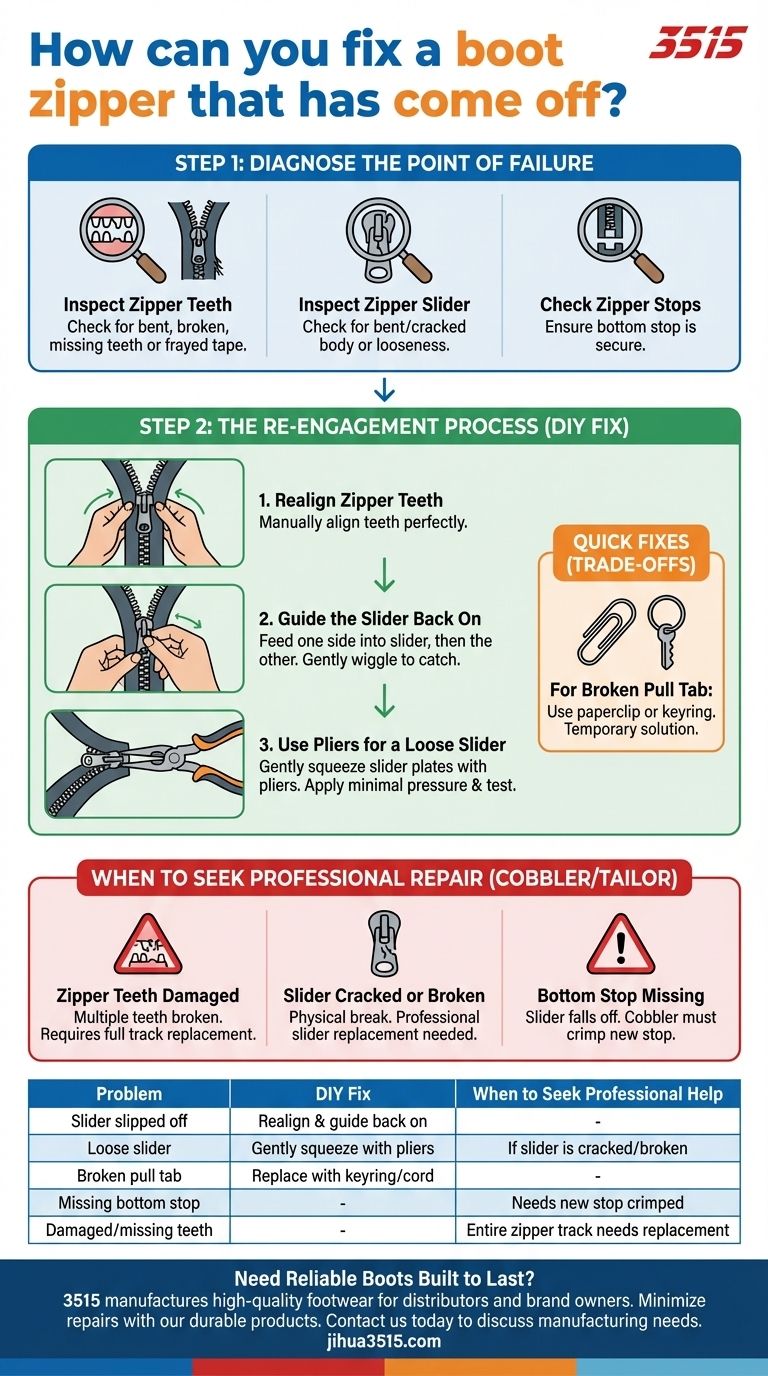 How can you fix a boot zipper that has come off?

3515

STEP 1: DIAGNOSE THE POINT OF FAILURE

Inspect Zipper Teeth
Check for bent, broken, missing teeth or frayed tape.

Inspect Zipper Slider
Check for bent/cracked body or looseness.

Check Zipper Stops
Ensure bottom stop is secure.

STEP 2: THE RE-ENGAGEMENT PROCESS (DIY FIX)

1. Realign Zipper Teeth
Manually align teeth perfectly.

2. Guide the Slider Back On
Feed one side into slider, then the other. Gently wiggle to catch.

3. Use Pliers for a Loose Slider
Gently squeeze slider plates with pliers. Apply minimal pressure & test.

QUICK FIXES (TRADE-OFFS)

For Broken Pull Tab:
Use paperclip or keyring. Temporary solution.

WHEN TO SEEK PROFESSIONAL REPAIR (COBBLER/TAILOR)

Zipper Teeth Damaged
Multiple teeth broken. Requires full track replacement.

Slider Cracked or Broken
Physical break. Professional slider replacement needed.

Bottom Stop Missing
Slider falls off. Cobbler must crimp new stop.

| Problem | DIY Fix | When to Seek Professional Help |
|---|---|---|
| Slider slipped off | Realign & guide back on | - |
| Loose slider | Gently squeeze with pliers | If slider is cracked/broken |
| Broken pull tab | Replace with keyring/cord | - |
| Missing bottom stop | - | Needs new stop crimped |
| Damaged/missing teeth | - | Entire zipper track needs replacement |

Need Reliable Boots Built to Last?
3515 manufactures high-quality footwear for distributors and brand owners. Minimize repairs with our durable products. Contact us today to discuss manufacturing needs.
jihua3515.com