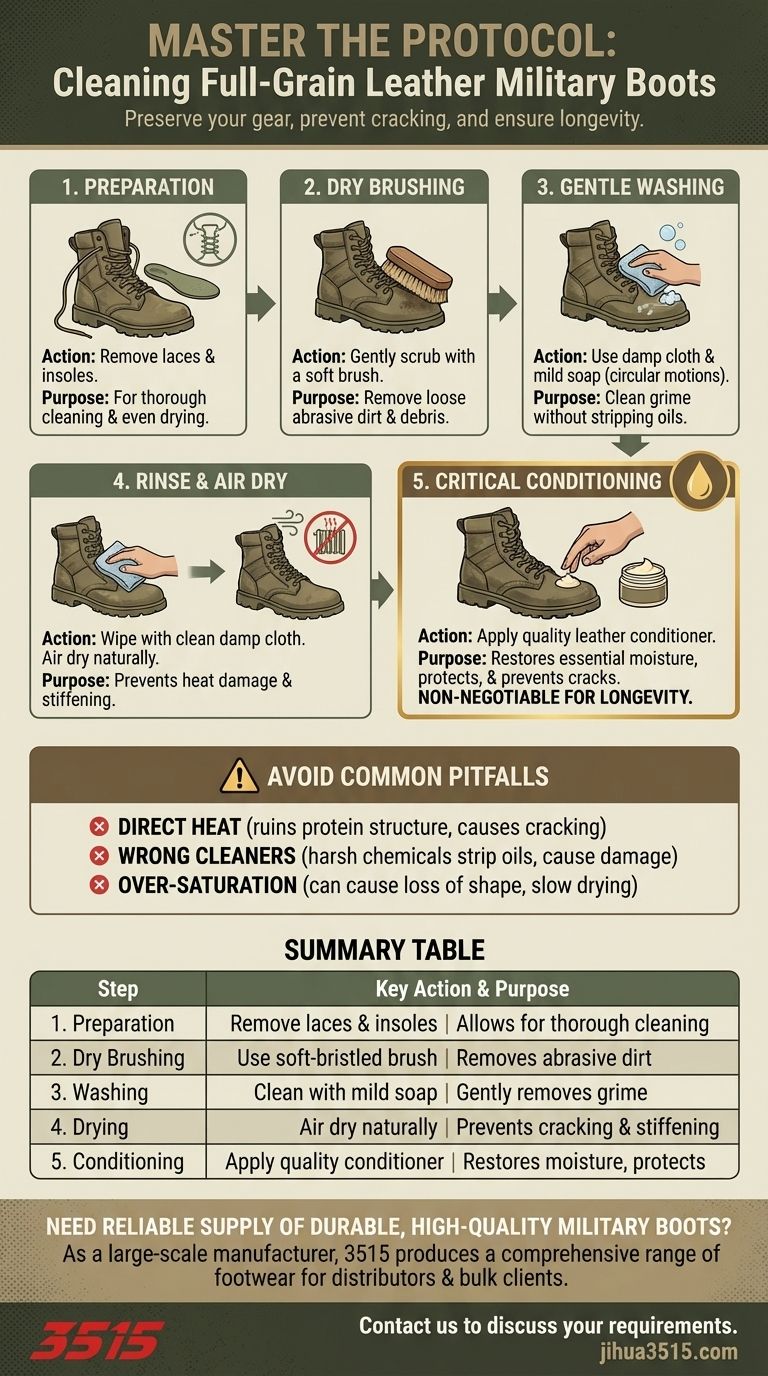 MASTER THE PROTOCOL:
Cleaning Full-Grain Leather Military Boots
Preserve your gear, prevent cracking, and ensure longevity.

1. PREPARATION
Action: Remove laces & insoles.
Purpose: For thorough cleaning & even drying.

2. DRY BRUSHING
Action: Gently scrub with a soft brush.
Purpose: Remove loose abrasive dirt & debris.

3. GENTLE WASHING
Action: Use damp cloth & mild soap (circular motions).
Purpose: Clean grime without stripping oils.

4. RINSE & AIR DRY
Action: Wipe with clean damp cloth. Air dry naturally.
Purpose: Prevents heat damage & stiffening.

5. CRITICAL CONDITIONING
Action: Apply quality leather conditioner.
Purpose: Restores essential moisture, protects, & prevents cracks.
NON-NEGOTIABLE FOR LONGEVITY.

AVOID COMMON PITFALLS
DIRECT HEAT (ruins protein structure, causes cracking)
WRONG CLEANERS (harsh chemicals strip oils, cause damage)
OVER-SATURATION (can cause loss of shape, slow drying)

SUMMARY TABLE

| Step | Key Action & Purpose |
|---|---|
| 1. Preparation | Remove laces & insoles \| Allows for thorough cleaning |
| 2. Dry Brushing | Use soft-bristled brush \| Removes abrasive dirt |
| 3. Washing | Clean with mild soap \| Gently removes grime |
| 4. Drying | Air dry naturally \| Prevents cracking & stiffening |
| 5. Conditioning | Apply quality conditioner \| Restores moisture, protects |

NEED RELIABLE SUPPLY OF DURABLE, HIGH-QUALITY MILITARY BOOTS?
As a large-scale manufacturer, 3515 produces a comprehensive range of footwear for distributors & bulk clients.

3515
Contact us to discuss your requirements.
jihua3515.com