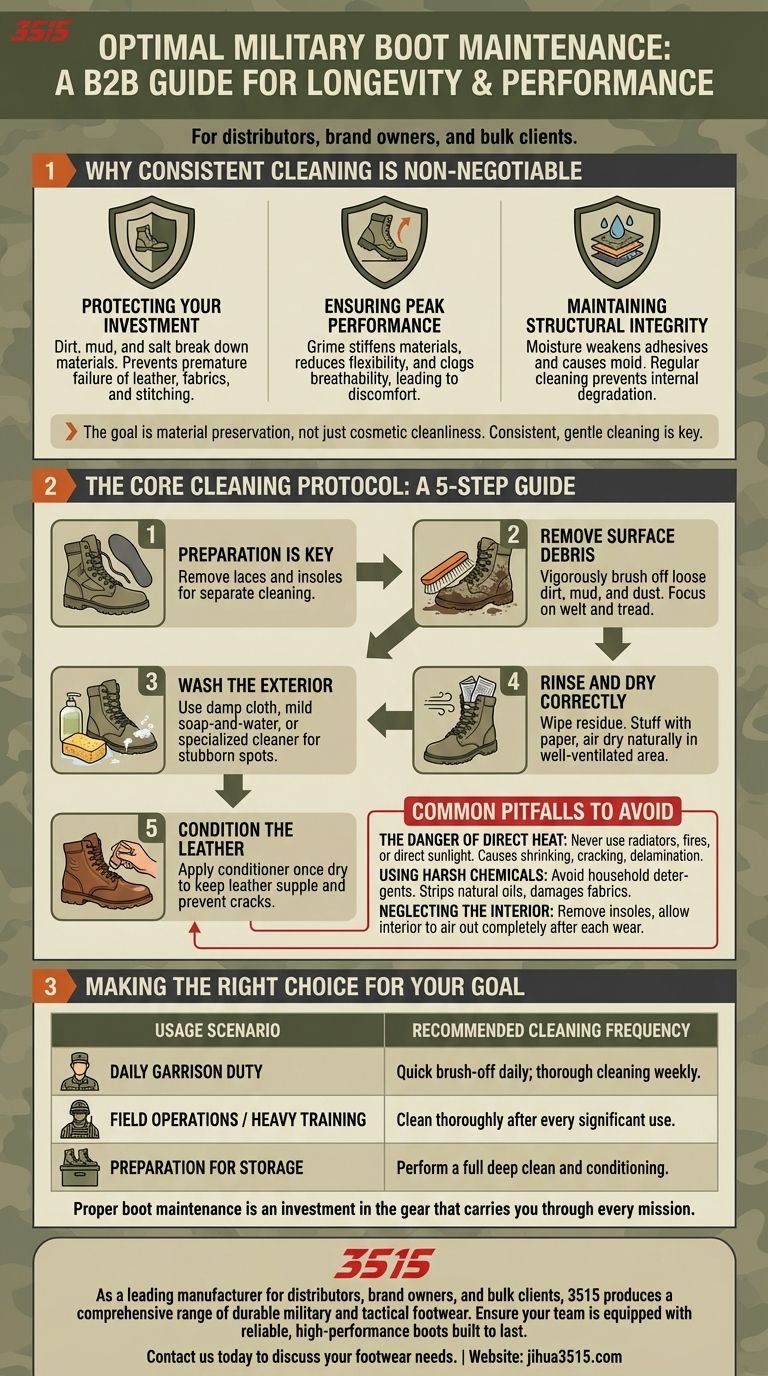 3515

OPTIMAL MILITARY BOOT MAINTENANCE: A B2B GUIDE FOR LONGEVITY & PERFORMANCE

For distributors, brand owners, and bulk clients.

1 WHY CONSISTENT CLEANING IS NON-NEGOTIABLE

PROTECTING YOUR INVESTMENT
Dirt, mud, and salt break down materials. Prevents premature failure of leather, fabrics, and stitching.

ENSURING PEAK PERFORMANCE
Grime stiffens materials, reduces flexibility, and clogs breathability, leading to discomfort.

MAINTAINING STRUCTURAL INTEGRITY
Moisture weakens adhesives and causes mold. Regular cleaning prevents internal degradation.

The goal is material preservation, not just cosmetic cleanliness. Consistent, gentle cleaning is key.

2 THE CORE CLEANING PROTOCOL: A 5-STEP GUIDE

1 PREPARATION IS KEY
Remove laces and insoles for separate cleaning.

2 REMOVE SURFACE DEBRIS
Vigorously brush off loose dirt, mud, and dust. Focus on welt and tread.

3 WASH THE EXTERIOR
Use damp cloth, mild soap-and-water, or specialized cleaner for stubborn spots.

4 RINSE AND DRY CORRECTLY
Wipe residue. Stuff with paper, air dry naturally in well-ventilated area.

5 CONDITION THE LEATHER
Apply conditioner once dry to keep leather supple and prevent cracks.

COMMON PITFALLS TO AVOID
THE DANGER OF DIRECT HEAT: Never use radiators, fires, or direct sunlight. Causes shrinking, cracking, delamination.
USING HARSH CHEMICALS: Avoid household detergents. Strips natural oils, damages fabrics.
NEGLECTING THE INTERIOR: Remove insoles, allow interior to air out completely after each wear.

3 MAKING THE RIGHT CHOICE FOR YOUR GOAL

| USAGE SCENARIO | RECOMMENDED CLEANING FREQUENCY |
|---|---|
| DAILY GARRISON DUTY | Quick brush-off daily; thorough cleaning weekly. |
| FIELD OPERATIONS / HEAVY TRAINING | Clean thoroughly after every significant use. |
| PREPARATION FOR STORAGE | Perform a full deep clean and conditioning. |

Proper boot maintenance is an investment in the gear that carries you through every mission.

3515
As a leading manufacturer for distributors, brand owners, and bulk clients, 3515 produces a comprehensive range of durable military and tactical footwear. Ensure your team is equipped with reliable, high-performance boots built to last.
Contact us today to discuss your footwear needs. | Website: jihua3515.com