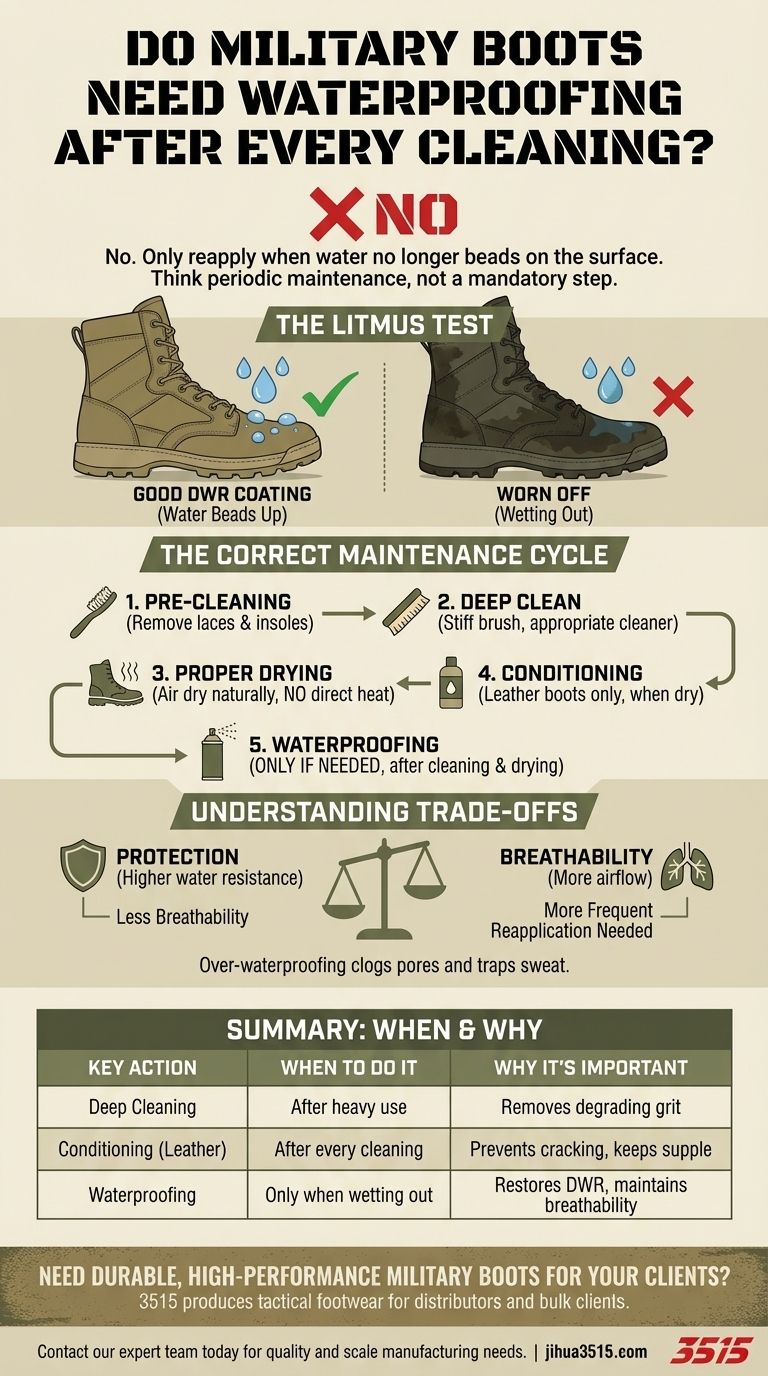 DO MILITARY BOOTS NEED WATERPROOFING AFTER EVERY CLEANING?

NO

No. Only reapply when water no longer beads on the surface. Think periodic maintenance, not a mandatory step.

THE LITMUS TEST

GOOD DWR COATING
(Water Beads Up)

WORN OFF
(Wetting Out)

THE CORRECT MAINTENANCE CYCLE

1. PRE-CLEANING
(Remove laces & insoles)

2. DEEP CLEAN
(Stiff brush, appropriate cleaner)

3. PROPER DRYING
(Air dry naturally, NO direct heat)

4. CONDITIONING
(Leather boots only, when dry)

5. WATERPROOFING
(ONLY IF NEEDED, after cleaning & drying)

UNDERSTANDING TRADE-OFFS

PROTECTION
(Higher water resistance)
Less Breathability

BREATHABILITY
(More airflow)
More Frequent Reapplication Needed

Over-waterproofing clogs pores and traps sweat.

SUMMARY: WHEN & WHY

| KEY ACTION | WHEN TO DO IT | WHY IT'S IMPORTANT |
|---|---|---|
| Deep Cleaning | After heavy use | Removes degrading grit |
| Conditioning (Leather) | After every cleaning | Prevents cracking, keeps supple |
| Waterproofing | Only when wetting out | Restores DWR, maintains breathability |

NEED DURABLE, HIGH-PERFORMANCE MILITARY BOOTS FOR YOUR CLIENTS?
3515 produces tactical footwear for distributors and bulk clients.

Contact our expert team today for quality and scale manufacturing needs. | jihua3515.com

3515