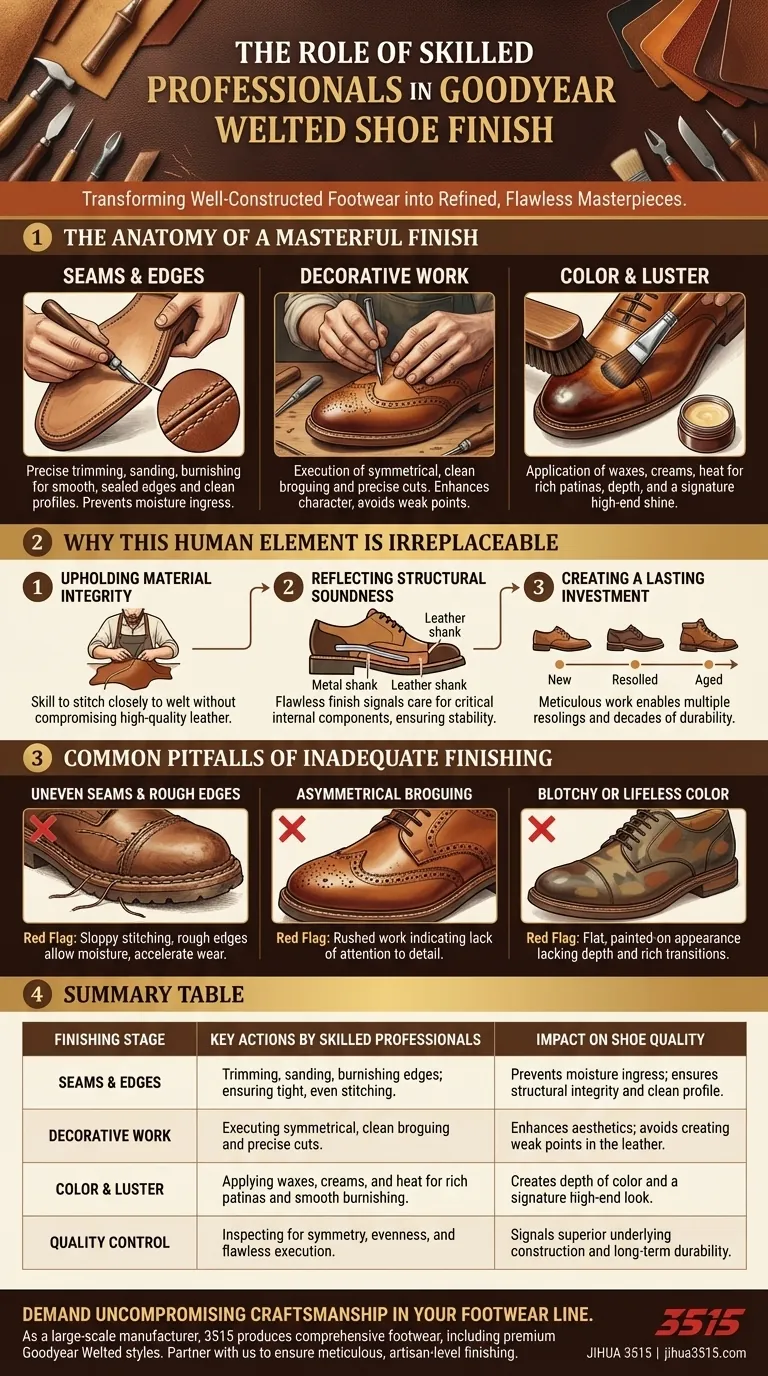 THE ROLE OF SKILLED PROFESSIONALS IN GOODYEAR WELTED SHOE FINISH

Transforming Well-Constructed Footwear into Refined, Flawless Masterpieces.

1 THE ANATOMY OF A MASTERFUL FINISH

SEAMS & EDGES

Precise trimming, sanding, burnishing for smooth, sealed edges and clean profiles. Prevents moisture ingress.

DECORATIVE WORK

Execution of symmetrical, clean broguing and precise cuts. Enhances character, avoids weak points.

COLOR & LUSTER

Application of waxes, creams, heat for rich patinas, depth, and a signature high-end shine.

2 WHY THIS HUMAN ELEMENT IS IRREPLACEABLE

1 UPHOLDING MATERIAL INTEGRITY

Skill to stitch closely to welt without compromising high-quality leather.

2 REFLECTING STRUCTURAL SOUNDNESS

Leather shank

Metal shank

Leather shank

Flawless finish signals care for critical internal components, ensuring stability.

3 CREATING A LASTING INVESTMENT

New

Resolled

Aged

Meticulous work enables multiple resolings and decades of durability.

3 COMMON PITFALLS OF INADEQUATE FINISHING

UNEVEN SEAMS & ROUGH EDGES

Red Flag: Sloppy stitching, rough edges allow moisture, accelerate wear.

ASYMMETRICAL BROGUING

Red Flag: Rushed work indicating lack of attention to detail.

BLOTCHY OR LIFELESS COLOR

Red Flag: Flat, painted-on appearance lacking depth and rich transitions.

4 SUMMARY TABLE

| FINISHING STAGE | KEY ACTIONS BY SKILLED PROFESSIONALS | IMPACT ON SHOE QUALITY |
|---|---|---|
| SEAMS & EDGES | Trimming, sanding, burnishing edges; ensuring tight, even stitching. | Prevents moisture ingress; ensures structural integrity and clean profile. |
| DECORATIVE WORK | Executing symmetrical, clean broguing and precise cuts. | Enhances aesthetics; avoids creating weak points in the leather. |
| COLOR & LUSTER | Applying waxes, creams, and heat for rich patinas and smooth burnishing. | Creates depth of color and a signature high-end look. |
| QUALITY CONTROL | Inspecting for symmetry, evenness, and flawless execution. | Signals superior underlying construction and long-term durability. |

DEMAND UNCOMPROMISING CRAFTSMANSHIP IN YOUR FOOTWEAR LINE.

As a large-scale manufacturer, 3515 produces comprehensive footwear, including premium Goodyear Welted styles. Partner with us to ensure meticulous, artisan-level finishing.

3515

JIHUA 3515 | jihua3515.com